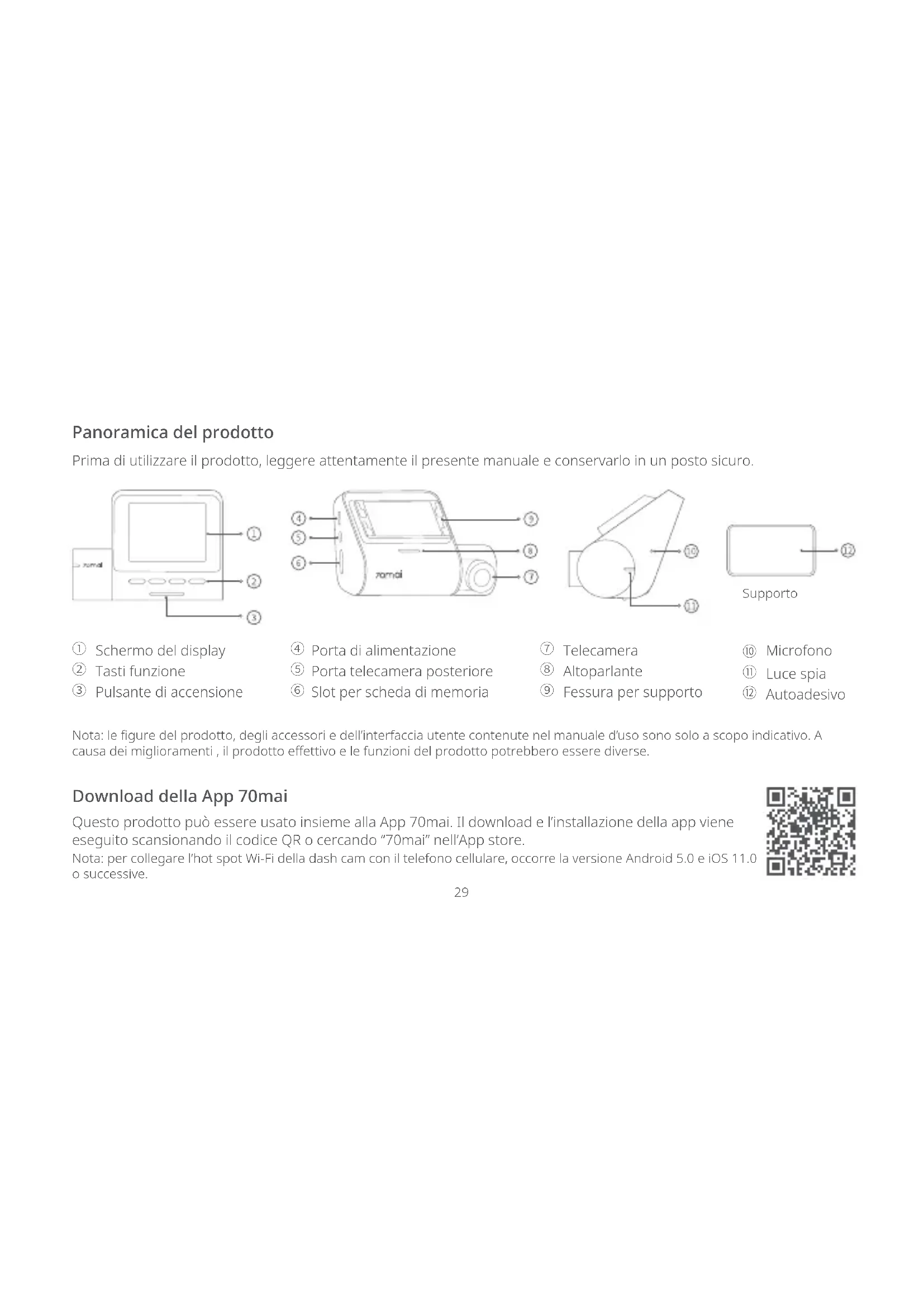 Panoramica del prodotto

Prima di utilizzare il prodotto, leggere attentamente il presente manuale e conservarlo in un posto sicuro.

70mai ① ② ③ ④ ⑤ ⑥ 70mai ⑨ ⑧ ⑦ ⑩ ⑪ ⑫ Supporto

① Schermo del display
② Tasti funzione
③ Pulsante di accensione

④ Porta di alimentazione
⑤ Porta telecamera posteriore
⑥ Slot per scheda di memoria

⑦ Telecamera
⑧ Altoparlante
⑨ Fessura per supporto

⑩ Microfono
⑪ Luce spia
⑫ Autoadesivo

Nota: le figure del prodotto, degli accessori e dell'interfaccia utente contenute nel manuale d'uso sono solo a scopo indicativo. A causa dei miglioramenti , il prodotto effettivo e le funzioni del prodotto potrebbero essere diverse.

Download della App 70mai

Questo prodotto può essere usato insieme alla App 70mai. Il download e l'installazione della app viene eseguito scansionando il codice QR o cercando "70mai" nell'App store.
Nota: per collegare l'hot spot Wi-Fi della dash cam con il telefono cellulare, occorre la versione Android 5.0 e iOS 11.0 o successive.

29