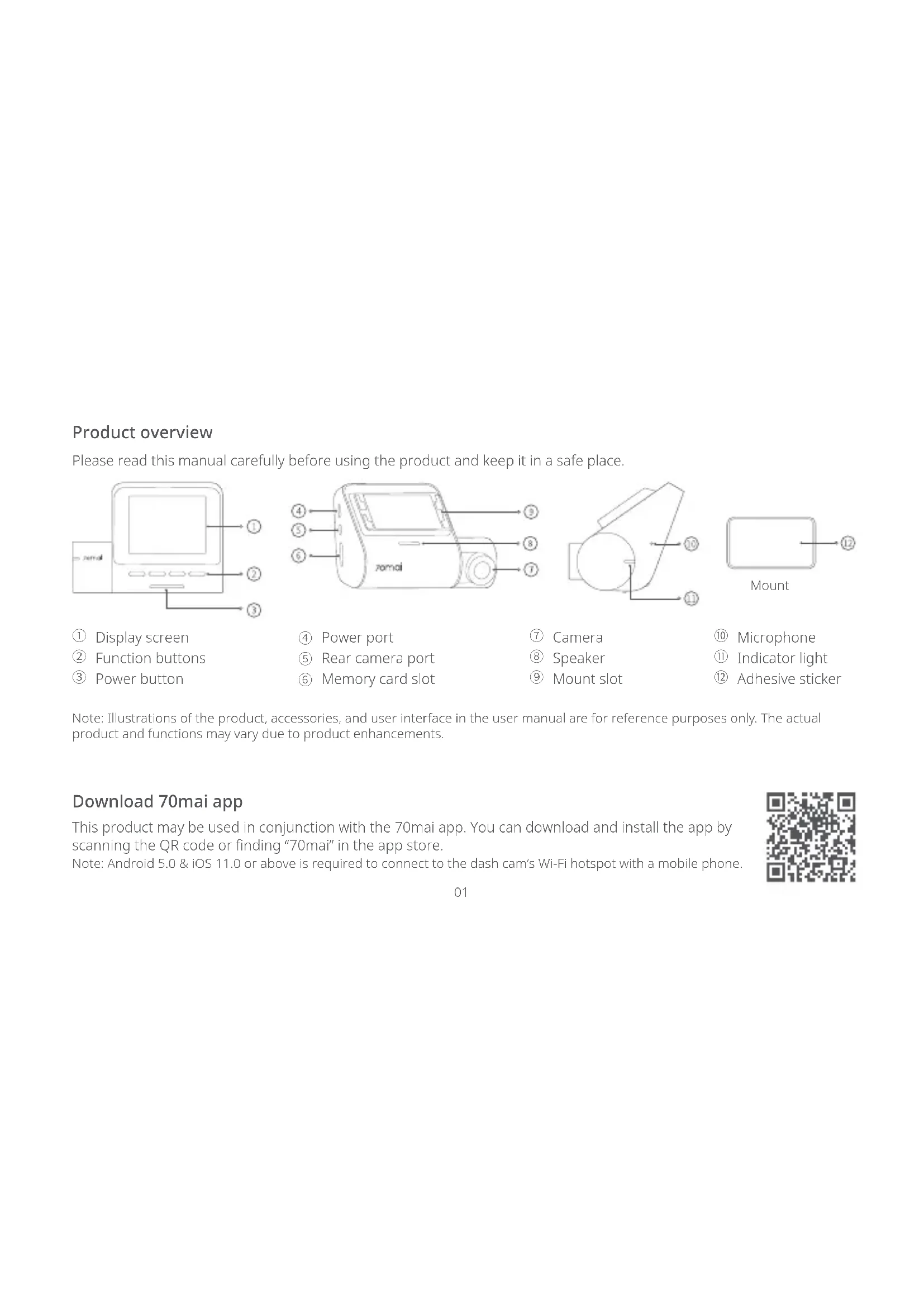 Product overview

Please read this manual carefully before using the product and keep it in a safe place.

70mai

①

②

③

④

⑤

⑥

70mai

⑨

⑧

⑦

⑩

⑪

⑫

Mount

① Display screen
② Function buttons
③ Power button

④ Power port
⑤ Rear camera port
⑥ Memory card slot

⑦ Camera
⑧ Speaker
⑨ Mount slot

⑩ Microphone
⑪ Indicator light
⑫ Adhesive sticker

Note: Illustrations of the product, accessories, and user interface in the user manual are for reference purposes only. The actual product and functions may vary due to product enhancements.

Download 70mai app

This product may be used in conjunction with the 70mai app. You can download and install the app by scanning the QR code or finding “70mai” in the app store.
Note: Android 5.0 & iOS 11.0 or above is required to connect to the dash cam's Wi-Fi hotspot with a mobile phone.

01