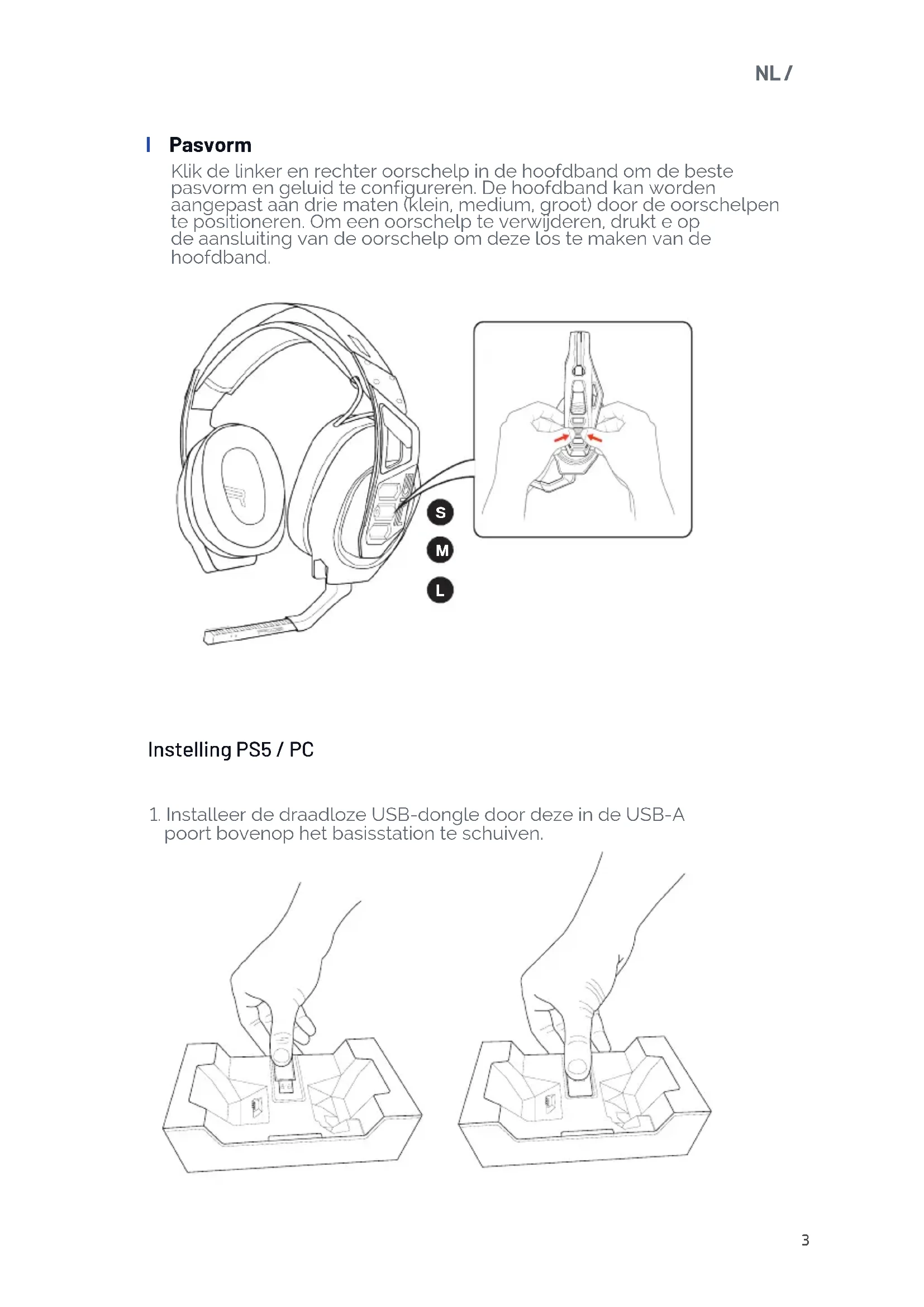 NL /

Pasvorm

Klik de linker en rechter oorschelp in de hoofdband om de beste pasvorm en geluid te configureren. De hoofdband kan worden aangepast aan drie maten (klein, medium, groot) door de oorschelpen te positioneren. Om een oorschelp te verwijderen, drukt e op de aansluiting van de oorschelp om deze los te maken van de hoofdband.

S
M
L

Instelling PS5 / PC

1. Installeer de draadloze USB-dongle door deze in de USB-A poort bovenop het basisstation te schuiven.

3