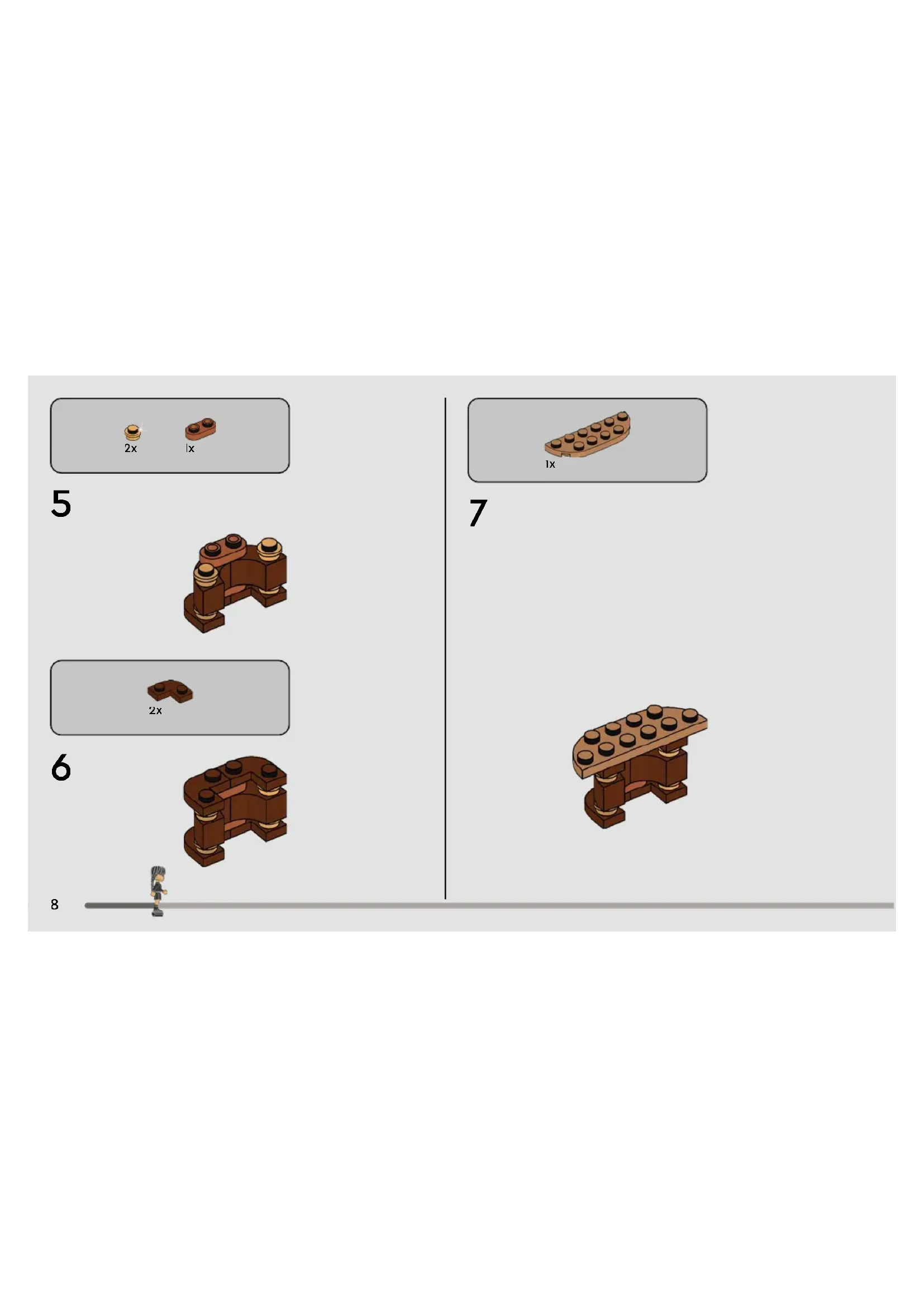 2x 1x

5

2x

6

1x

7

8