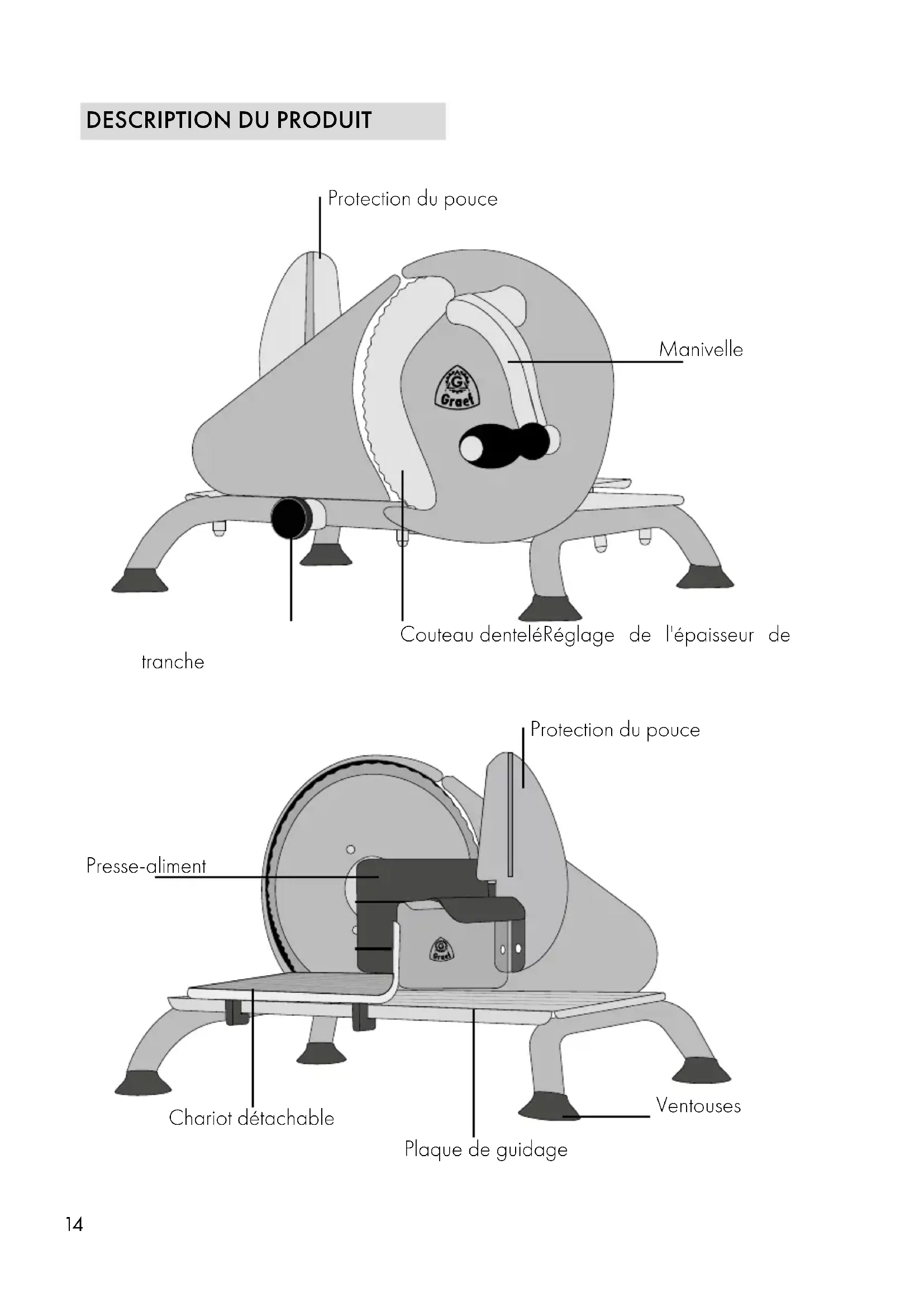 DESCRIPTION DU PRODUIT

Protection du pouce

Manivelle

G Graef

Couteau denteléRéglage de l'épaisseur de tranche

Protection du pouce

Presse-aliment

G Graef

Chariot détachable

Ventouses

Plaque de guidage

14