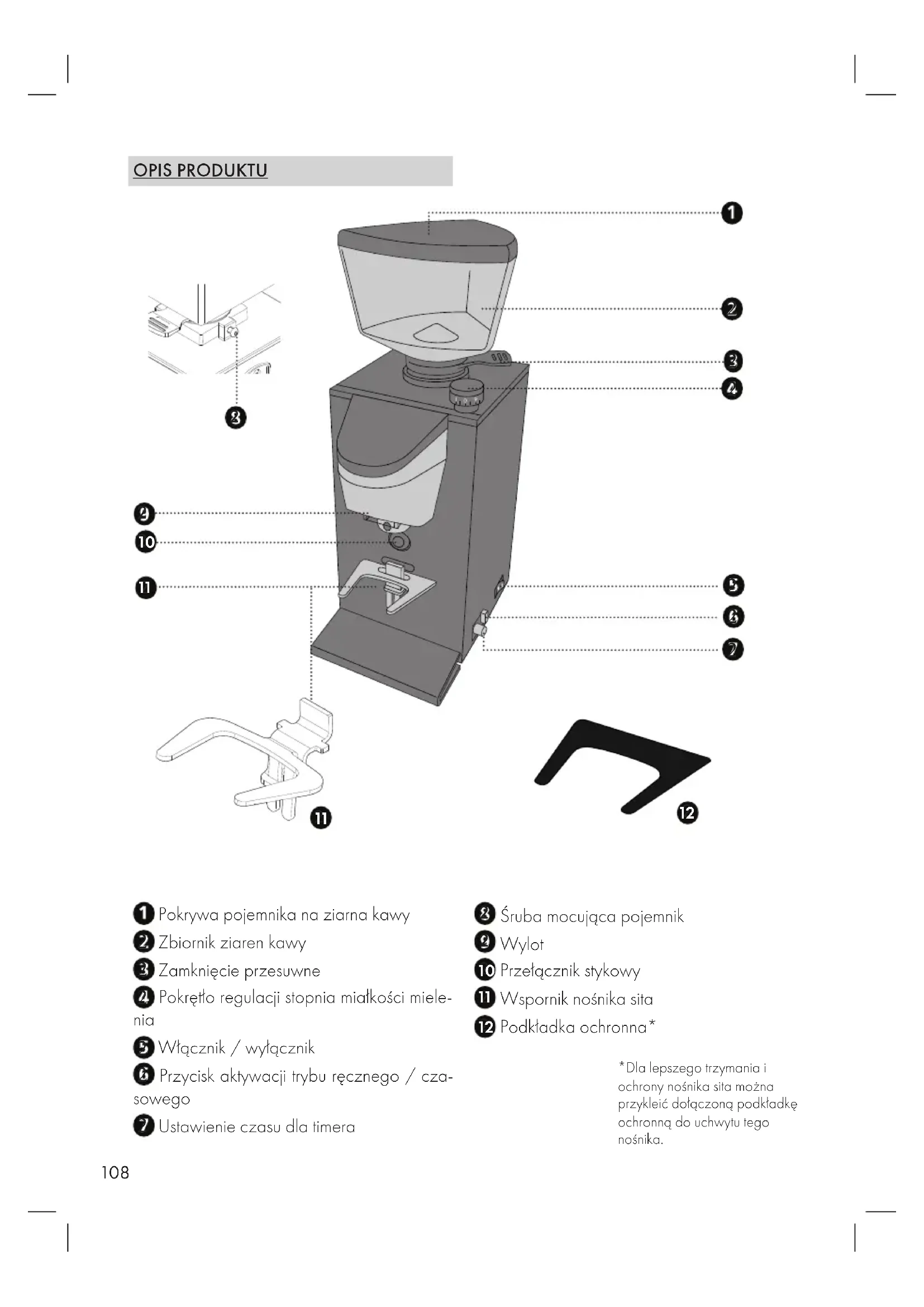 OPIS PRODUKTU

1
2
3
4
8
9
10
11
5
6
7
11
12

1 Pokrywa pojemnika na ziarna kawy
2 Zbiornik ziaren kawy
3 Zamknięcie przesuwne
4 Pokrętło regulacji stopnia miałkości mielenia
5 Włącznik / wyłącznik
6 Przycisk aktywacji trybu ręcznego / czasowego
7 Ustawienie czasu dla timera

8 Śruba mocująca pojemnik
9 Wylot
10 Przełącznik stykowy
11 Wspornik nośnika sita
12 Podkładka ochronna*

*Dla lepszego trzymania i ochrony nośnika sita można przykleić dołączoną podkładkę ochronną do uchwytu tego nośnika.

108