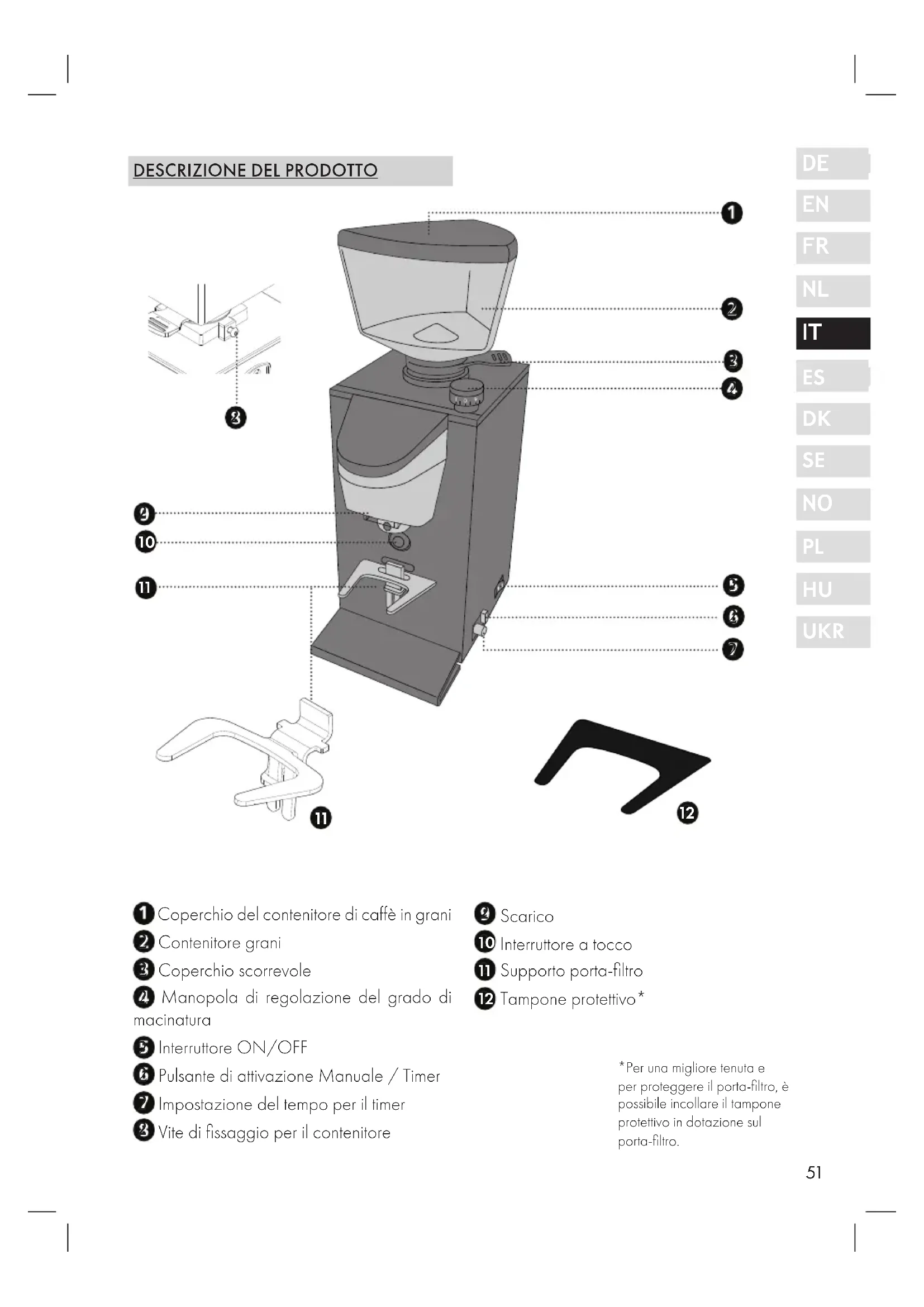 DESCRIZIONE DEL PRODOTTO

DE
EN
FR
NL
IT
ES
DK
SE
NO
PL
HU
UKR

1
2
3
4
8
9
10
11
5
6
7
11
12

1 Coperchio del contenitore di caffè in grani
2 Contenitore grani
3 Coperchio scorrevole
4 Manopola di regolazione del grado di macinatura
5 Interruttore ON/OFF
6 Pulsante di attivazione Manuale / Timer
7 Impostazione del tempo per il timer
8 Vite di fissaggio per il contenitore

9 Scarico
10 Interruttore a tocco
11 Supporto porta-filtro
12 Tampone protettivo*

*Per una migliore tenuta e per proteggere il porta-filtro, è possibile incollare il tampone protettivo in dotazione sul porta-filtro.

51