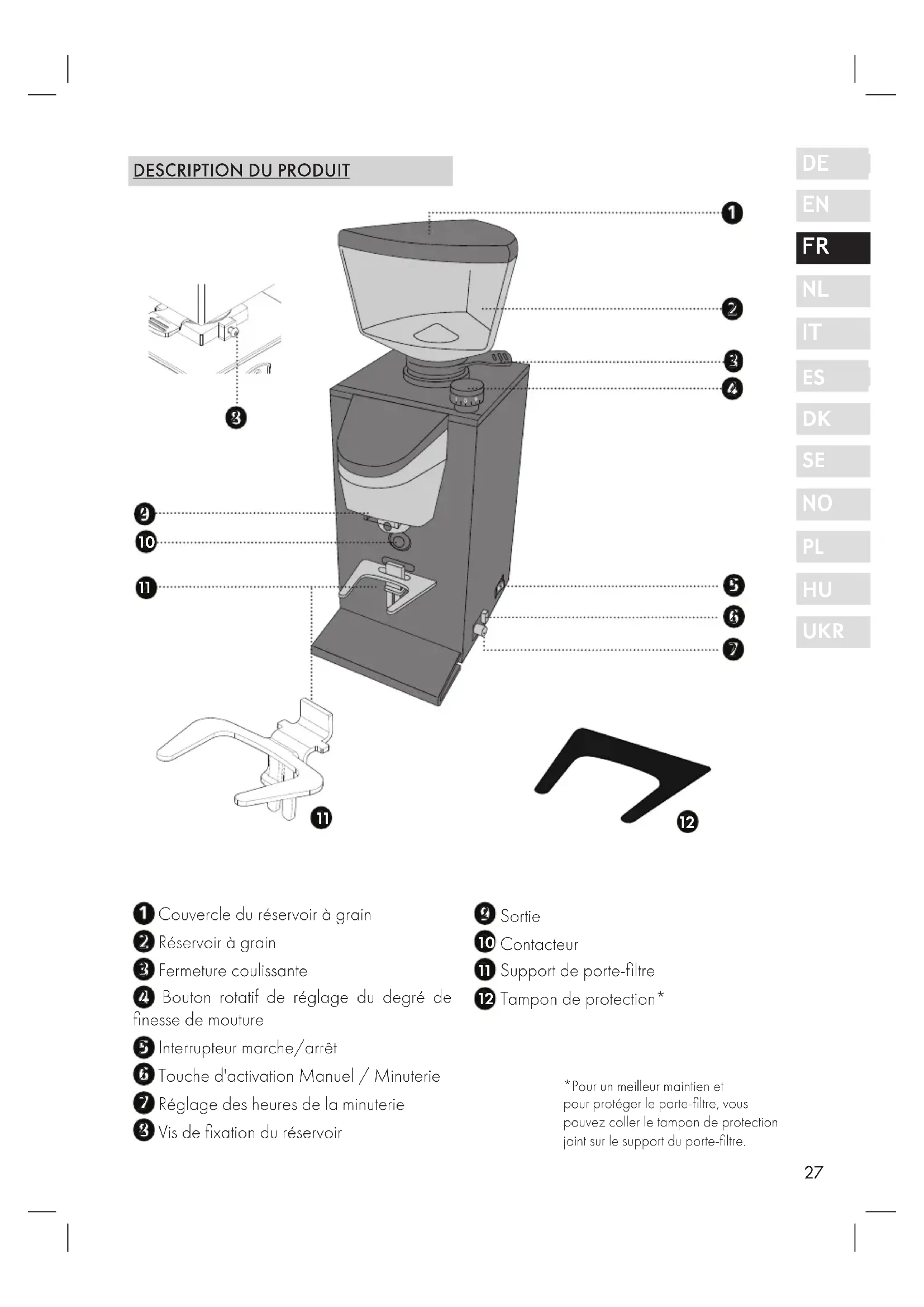 DESCRIPTION DU PRODUIT

DE
EN
FR
NL
IT
ES
DK
SE
NO
PL
HU
UKR

1
2
3
4
8
9
10
11
5
6
7
11
12

1 Couvercle du réservoir à grain
2 Réservoir à grain
3 Fermeture coulissante
4 Bouton rotatif de réglage du degré de finesse de mouture
5 Interrupteur marche/arrêt
6 Touche d'activation Manuel / Minuterie
7 Réglage des heures de la minuterie
8 Vis de fixation du réservoir

9 Sortie
10 Contacteur
11 Support de porte-filtre
12 Tampon de protection*

*Pour un meilleur maintien et pour protéger le porte-filtre, vous pouvez coller le tampon de protection joint sur le support du porte-filtre.

27