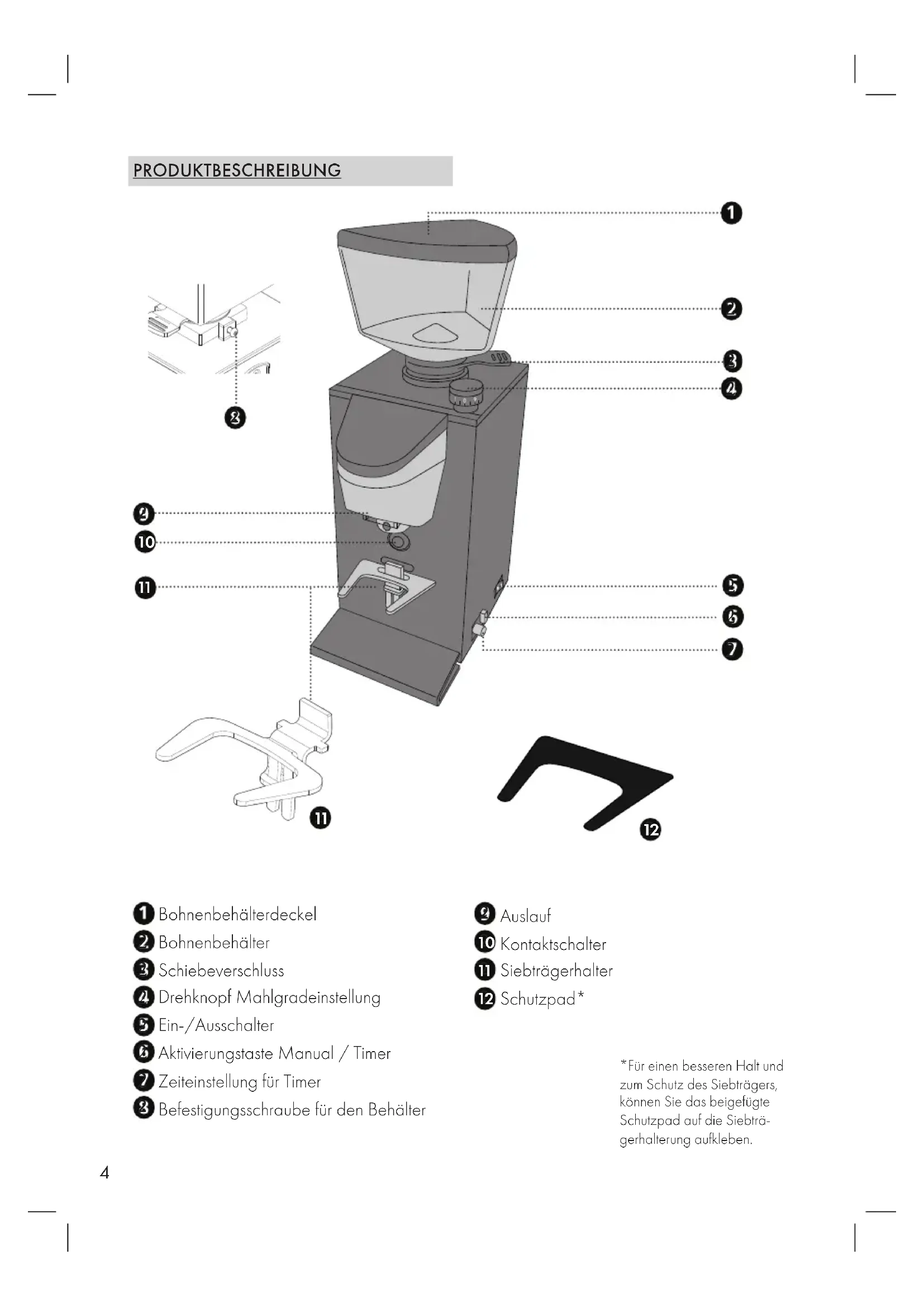 PRODUKTBESCHREIBUNG

1
2
3
4
8
9
10
11
5
6
7
11
12

1 Bohnenbehälterdeckel
2 Bohnenbehälter
3 Schiebeverschluss
4 Drehknopf Mahlgradeinstellung
5 Ein-/Ausschalter
6 Aktivierungstaste Manual / Timer
7 Zeiteinstellung für Timer
8 Befestigungsschraube für den Behälter

9 Auslauf
10 Kontaktschalter
11 Siebträgerhalter
12 Schutzpad*

*Für einen besseren Halt und zum Schutz des Siebträgers, können Sie das beigefügte Schutzpad auf die Siebträgerhalterung aufkleben.

4