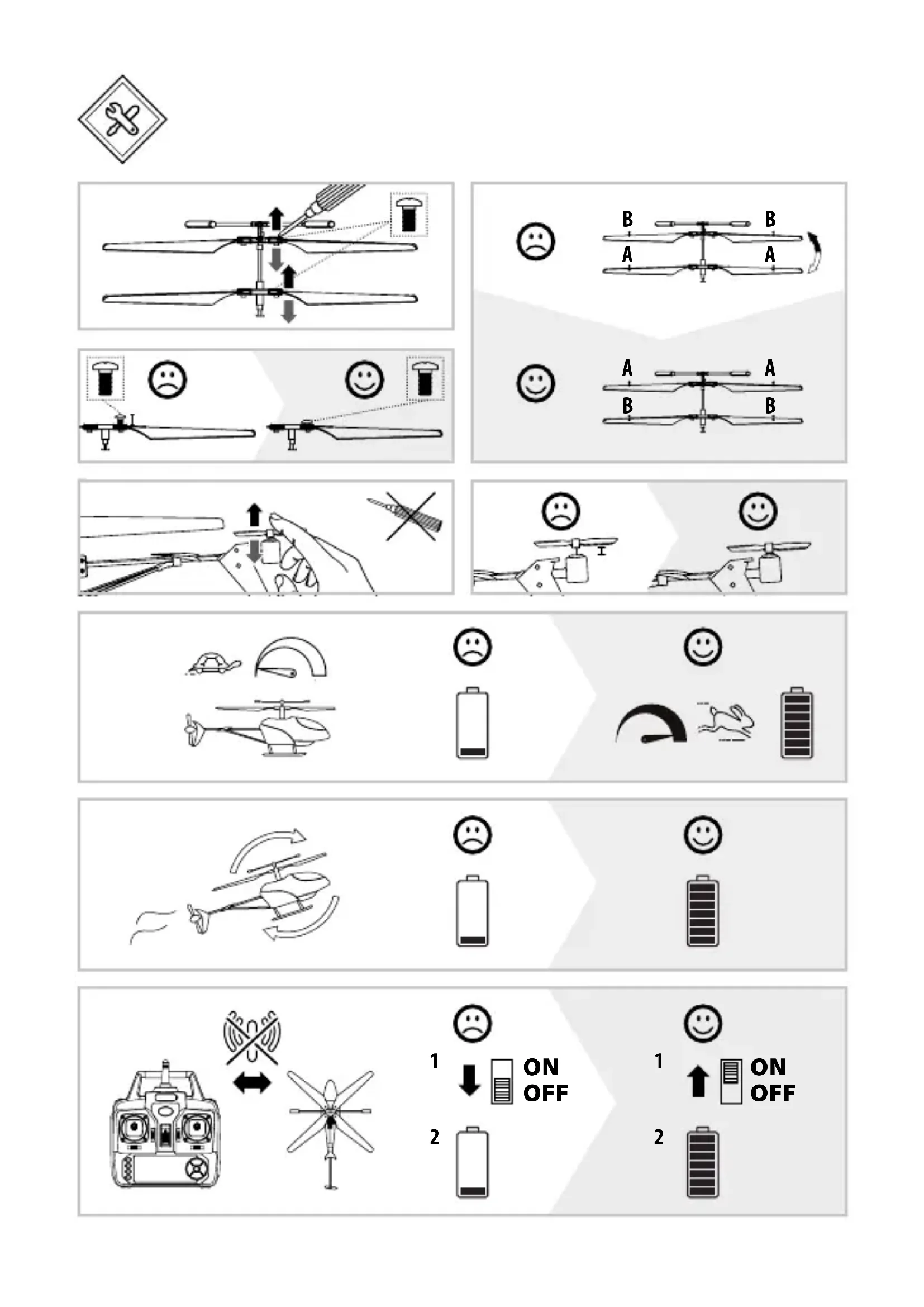 B B
A A

A A
B B

1 ON
OFF
2

1 ON
OFF
2