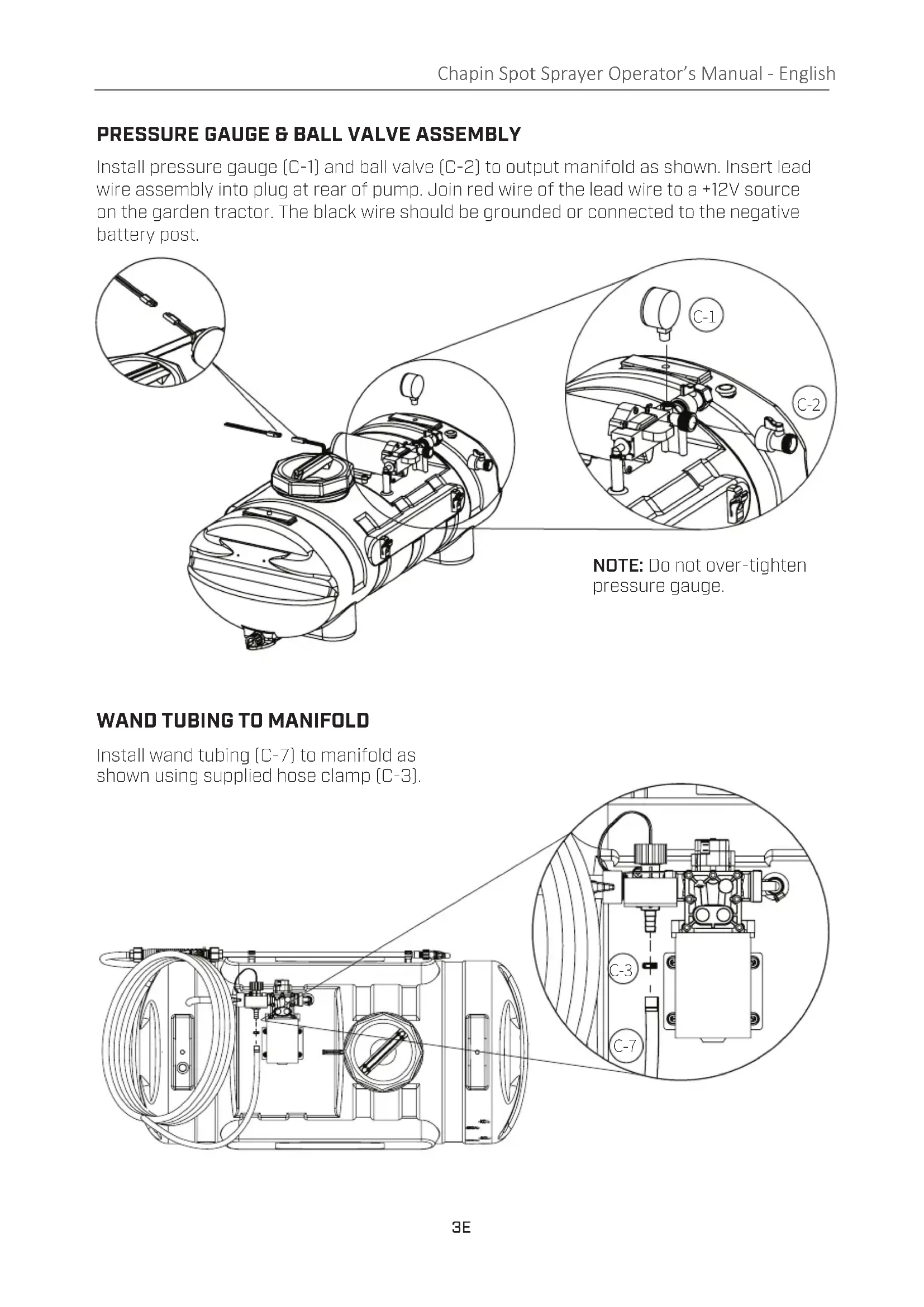 Chapin Spot Sprayer Operator's Manual - English

PRESSURE GAUGE & BALL VALVE ASSEMBLY

Install pressure gauge (C-1) and ball valve (C-2) to output manifold as shown. Insert lead wire assembly into plug at rear of pump. Join red wire of the lead wire to a +12V source on the garden tractor. The black wire should be grounded or connected to the negative battery post.

C-1

C-2

NOTE: Do not over-tighten pressure gauge.

WAND TUBING TO MANIFOLD

Install wand tubing (C-7) to manifold as shown using supplied hose clamp (C-3).

C-3

C-7

3E