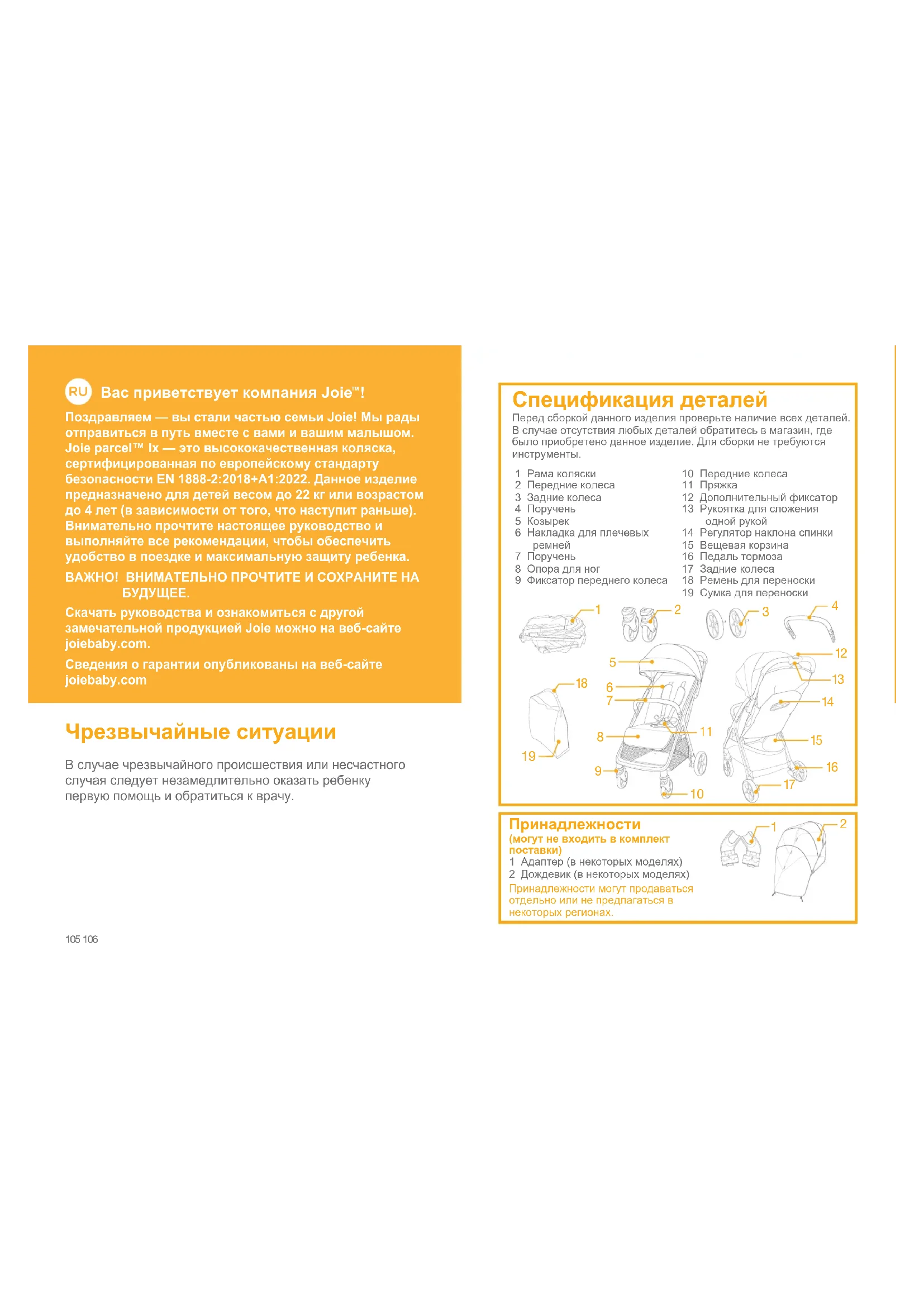 RU Вас приветствует компания Joie™!

Поздравляем — вы стали частью семьи Joie! Мы рады отправиться в путь вместе с вами и вашим малышом. Joie parcel™ lx — это высококачественная коляска, сертифицированная по европейскому стандарту безопасности EN 1888-2:2018+A1:2022. Данное изделие предназначено для детей весом до 22 кг или возрастом до 4 лет (в зависимости от того, что наступит раньше). Внимательно прочтите настоящее руководство и выполняйте все рекомендации, чтобы обеспечить удобство в поездке и максимальную защиту ребенка.

ВАЖНО! ВНИМАТЕЛЬНО ПРОЧТИТЕ И СОХРАНИТЕ НА БУДУЩЕЕ.

Скачать руководства и ознакомиться с другой замечательной продукцией Joie можно на веб-сайте joiebaby.com.

Сведения о гарантии опубликованы на веб-сайте joiebaby.com

Чрезвычайные ситуации

В случае чрезвычайного происшествия или несчастного случая следует незамедлительно оказать ребенку первую помощь и обратиться к врачу.

105 106

Спецификация деталей

Перед сборкой данного изделия проверьте наличие всех деталей. В случае отсутствия любых деталей обратитесь в магазин, где было приобретено данное изделие. Для сборки не требуются инструменты.

1 Рама коляски
2 Передние колеса
3 Задние колеса
4 Поручень
5 Козырек
6 Накладка для плечевых ремней
7 Поручень
8 Опора для ног
9 Фиксатор переднего колеса
10 Передние колеса
11 Пряжка
12 Дополнительный фиксатор
13 Рукоятка для сложения одной рукой
14 Регулятор наклона спинки
15 Вещевая корзина
16 Педаль тормоза
17 Задние колеса
18 Ремень для переноски
19 Сумка для переноски

1 2 3 4 5 6 7 8 9 10 11 12 13 14 15 16 17 18 19

Принадлежности
(могут не входить в комплект поставки)
1 Адаптер (в некоторых моделях)
2 Дождевик (в некоторых моделях)
Принадлежности могут продаваться отдельно или не предлагаться в некоторых регионах.

1 2