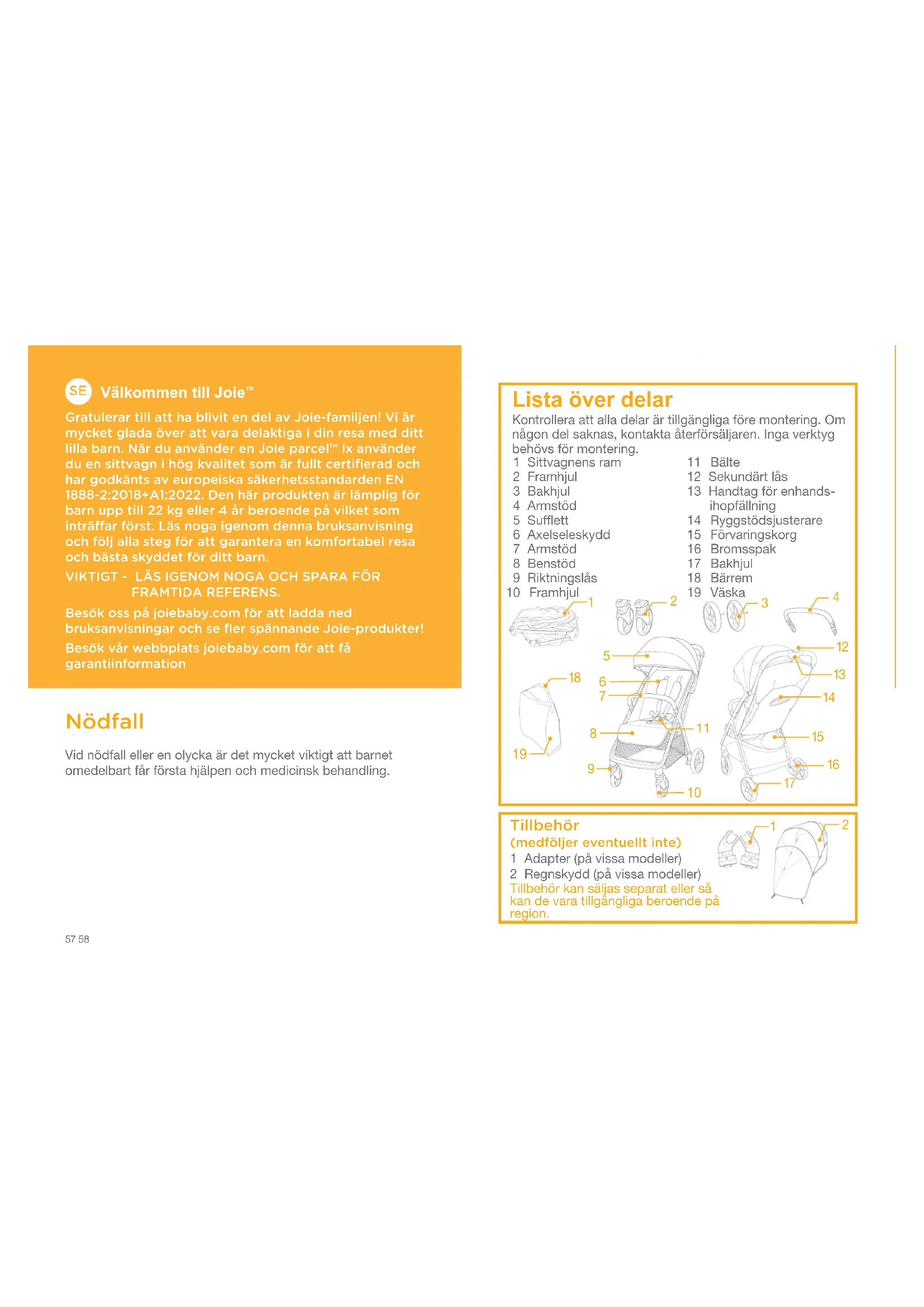 SE Välkommen till Joie™

Gratulerar till att ha blivit en del av Joie-familjen! Vi är mycket glada över att vara delaktiga i din resa med ditt lilla barn. När du använder en Joie parcel™ lx använder du en sittvagn i hög kvalitet som är fullt certifierad och har godkänts av europeiska säkerhetsstandarden EN 1888-2:2018+A1:2022. Den här produkten är lämplig för barn upp till 22 kg eller 4 år beroende på vilket som inträffar först. Läs noga igenom denna bruksanvisning och följ alla steg för att garantera en komfortabel resa och bästa skyddet för ditt barn.

VIKTIGT - LÄS IGENOM NOGA OCH SPARA FÖR FRAMTIDA REFERENS.

Besök oss på joiebaby.com för att ladda ned bruksanvisningar och se fler spännande Joie-produkter!

Besök vår webbplats joiebaby.com för att få garantiinformation

Nödfall

Vid nödfall eller en olycka är det mycket viktigt att barnet omedelbart får första hjälpen och medicinsk behandling.

57 58

Lista över delar

Kontrollera att alla delar är tillgängliga före montering. Om någon del saknas, kontakta återförsäljaren. Inga verktyg behövs för montering.

1 Sittvagnens ram
2 Framhjul
3 Bakhjul
4 Armstöd
5 Sufflett
6 Axelseleskydd
7 Armstöd
8 Benstöd
9 Riktningslås
10 Framhjul
11 Bälte
12 Sekundärt lås
13 Handtag för enhandsihopfällning
14 Ryggstödsjusterare
15 Förvaringskorg
16 Bromsspak
17 Bakhjul
18 Bärrem
19 Väska

1 2 3 4 5 6 7 8 9 10 11 12 13 14 15 16 17 18 19

Tillbehör
(medföljer eventuellt inte)
1 Adapter (på vissa modeller)
2 Regnskydd (på vissa modeller)
Tillbehör kan säljas separat eller så kan de vara tillgängliga beroende på region.

1 2