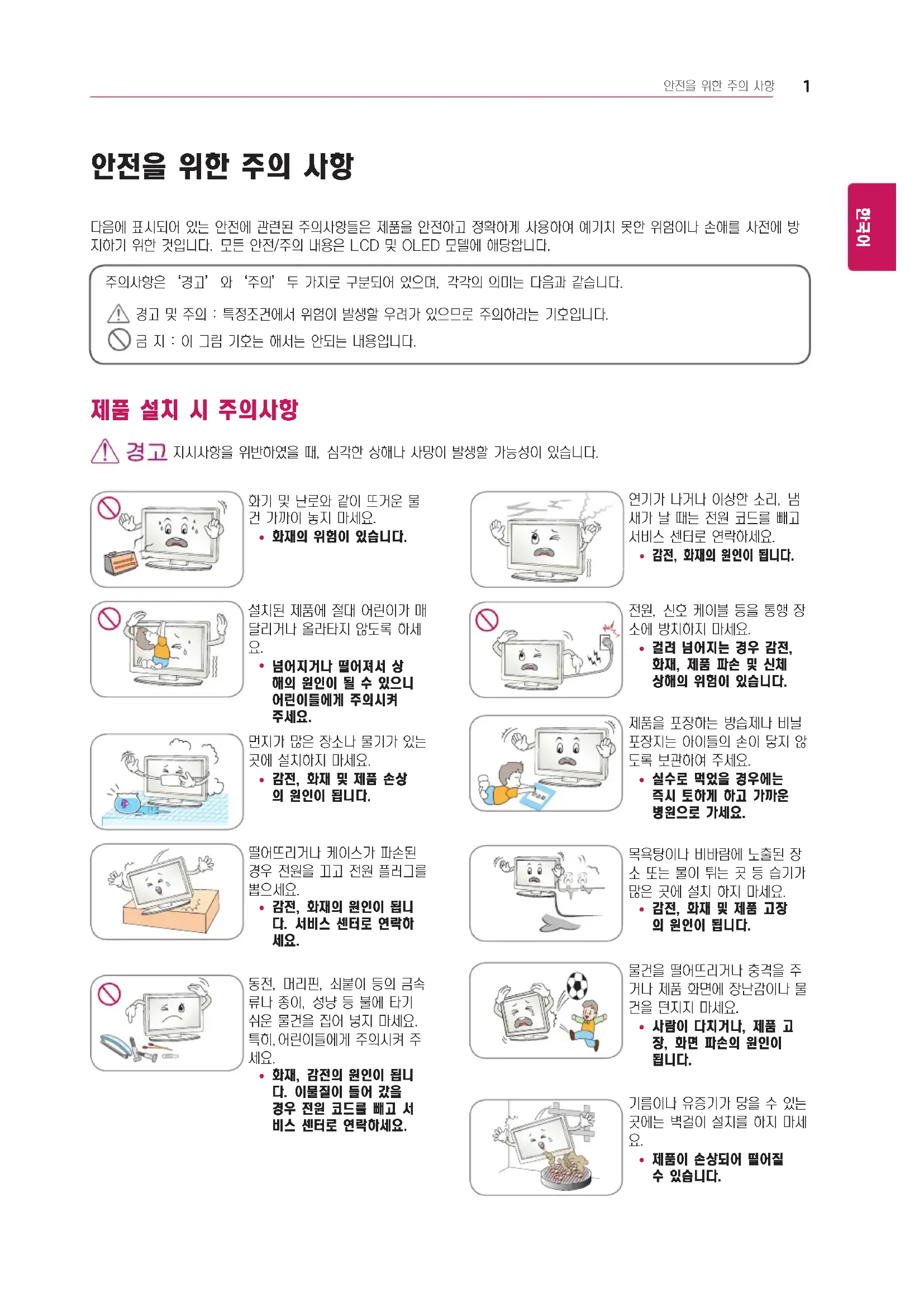 안전을 위한 주의 사항 1

한국어

안전을 위한 주의 사항

다음에 표시되어 있는 안전에 관련된 주의사항들은 제품을 안전하고 정확하게 사용하여 예기치 못한 위험이나 손해를 사전에 방지하기 위한 것입니다. 모든 안전/주의 내용은 LCD 및 OLED 모델에 해당합니다.

주의사항은 '경고' 와 '주의' 두 가지로 구분되어 있으며, 각각의 의미는 다음과 같습니다.

경고 및 주의 : 특정조건에서 위험이 발생할 우려가 있으므로 주의하라는 기호입니다.

금 지 : 이 그림 기호는 해서는 안되는 내용입니다.

제품 설치 시 주의사항

경고 지시사항을 위반하였을 때, 심각한 상해나 사망이 발생할 가능성이 있습니다.

화기 및 난로와 같이 뜨거운 물건 가까이 놓지 마세요.
• 화재의 위험이 있습니다.

설치된 제품에 절대 어린이가 매달리거나 올라타지 않도록 하세요.
• 넘어지거나 떨어져서 상해의 원인이 될 수 있으니 어린이들에게 주의시켜 주세요.

먼지가 많은 장소나 물기가 있는 곳에 설치하지 마세요.
• 감전, 화재 및 제품 손상의 원인이 됩니다.

떨어뜨리거나 케이스가 파손된 경우 전원을 끄고 전원 플러그를 뽑으세요.
• 감전, 화재의 원인이 됩니다. 서비스 센터로 연락하세요.

동전, 머리핀, 쇠붙이 등의 금속류나 종이, 성냥 등 불에 타기 쉬운 물건을 집어 넣지 마세요. 특히, 어린이들에게 주의시켜 주세요.
• 화재, 감전의 원인이 됩니다. 이물질이 들어 갔을 경우 전원 코드를 빼고 서비스 센터로 연락하세요.

연기가 나거나 이상한 소리, 냄새가 날 때는 전원 코드를 빼고 서비스 센터로 연락하세요.
• 감전, 화재의 원인이 됩니다.

전원, 신호 케이블 등을 통행 장소에 방치하지 마세요.
• 걸려 넘어지는 경우 감전, 화재, 제품 파손 및 신체 상해의 위험이 있습니다.

제품을 포장하는 방습제나 비닐 포장지는 아이들의 손이 닿지 않도록 보관하여 주세요.
• 실수로 먹었을 경우에는 즉시 토하게 하고 가까운 병원으로 가세요.

목욕탕이나 비바람에 노출된 장소 또는 물이 튀는 곳 등 습기가 많은 곳에 설치 하지 마세요.
• 감전, 화재 및 제품 고장의 원인이 됩니다.

물건을 떨어뜨리거나 충격을 주거나 제품 화면에 장난감이나 물건을 던지지 마세요.
• 사람이 다치거나, 제품 고장, 화면 파손의 원인이 됩니다.

기름이나 유증기가 닿을 수 있는 곳에는 벽걸이 설치를 하지 마세요.
• 제품이 손상되어 떨어질 수 있습니다.