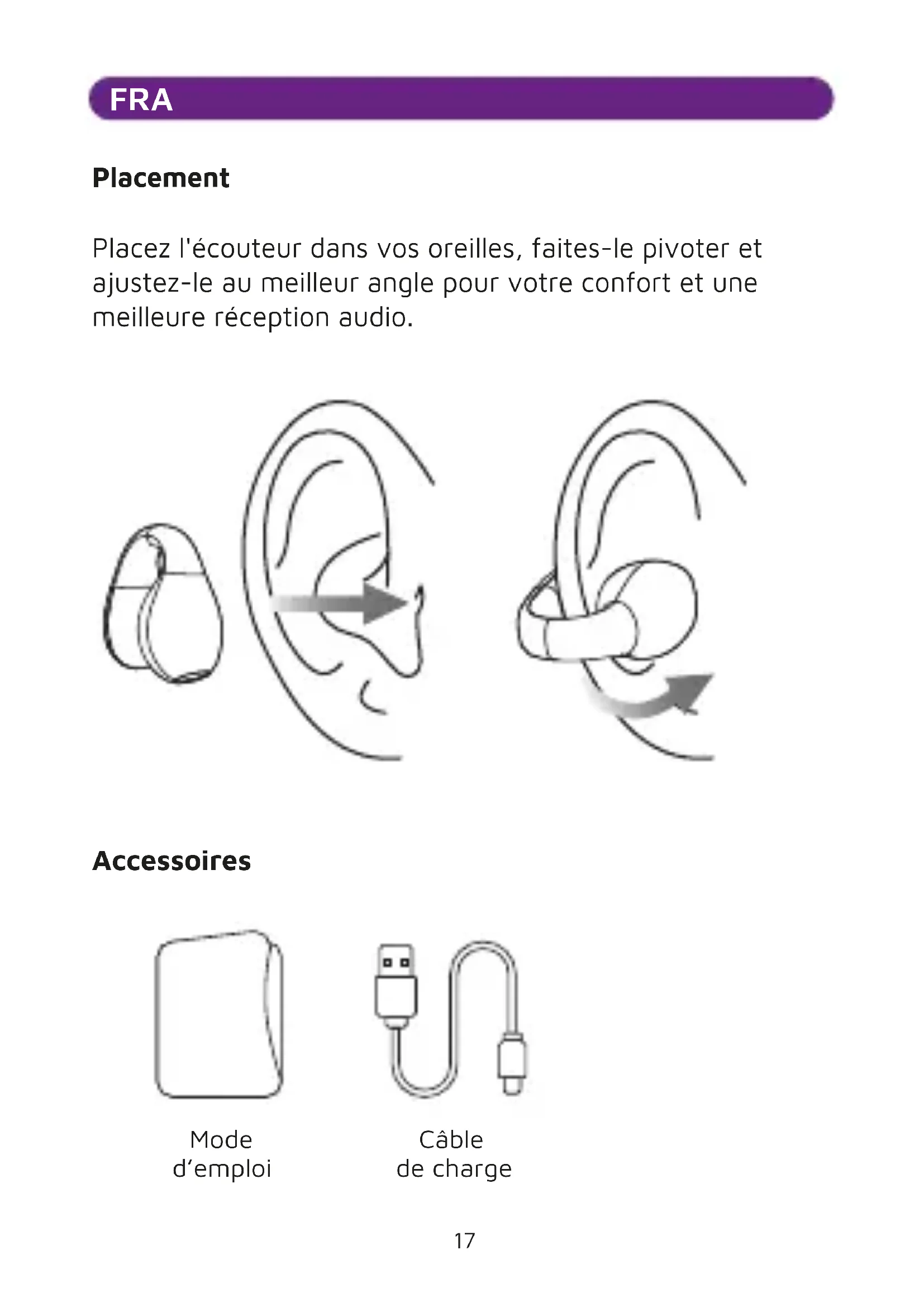 FRA

Placement

Placez l'écouteur dans vos oreilles, faites-le pivoter et ajustez-le au meilleur angle pour votre confort et une meilleure réception audio.

Accessoires

Mode d’emploi

Câble de charge

17