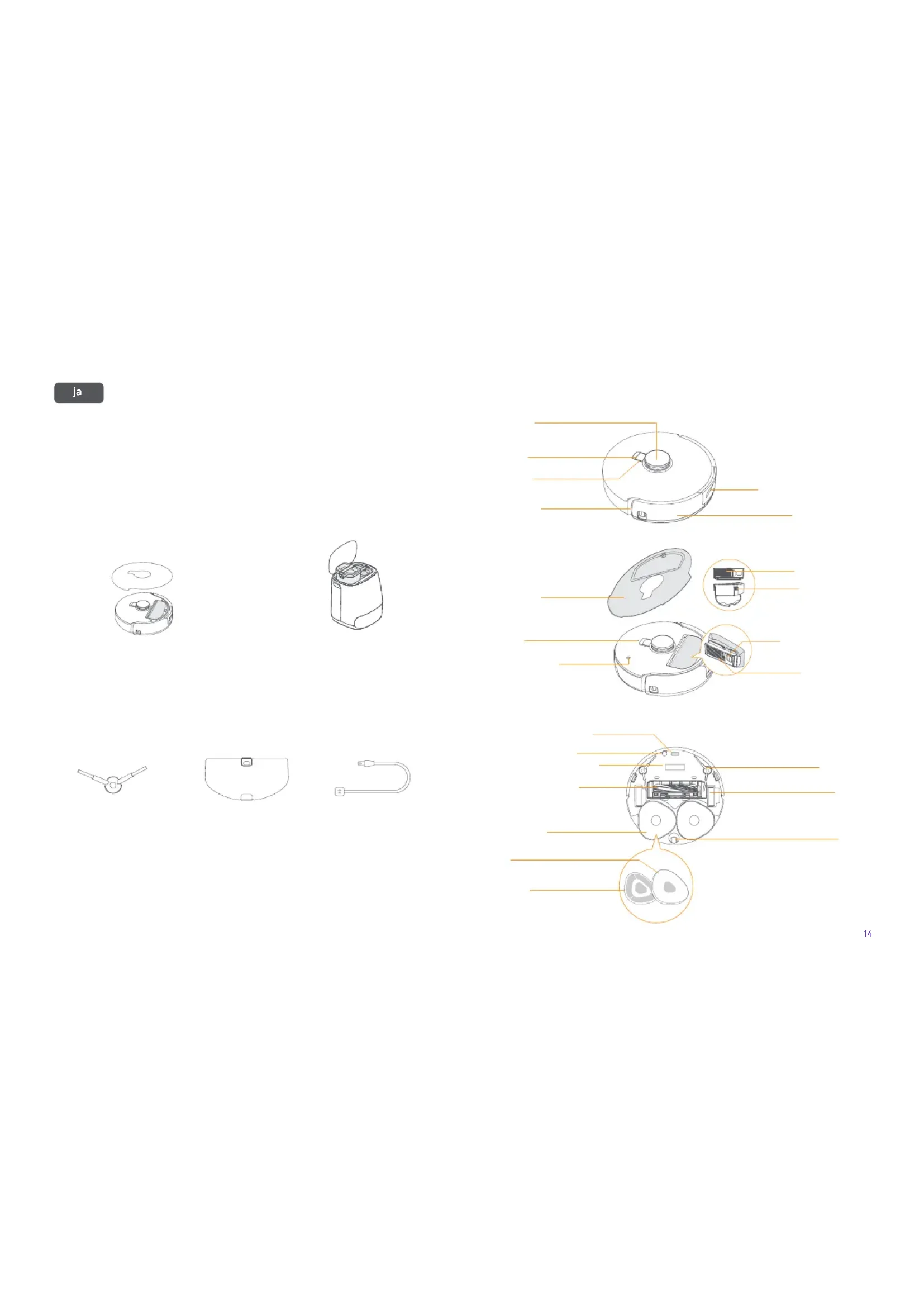 ja

14