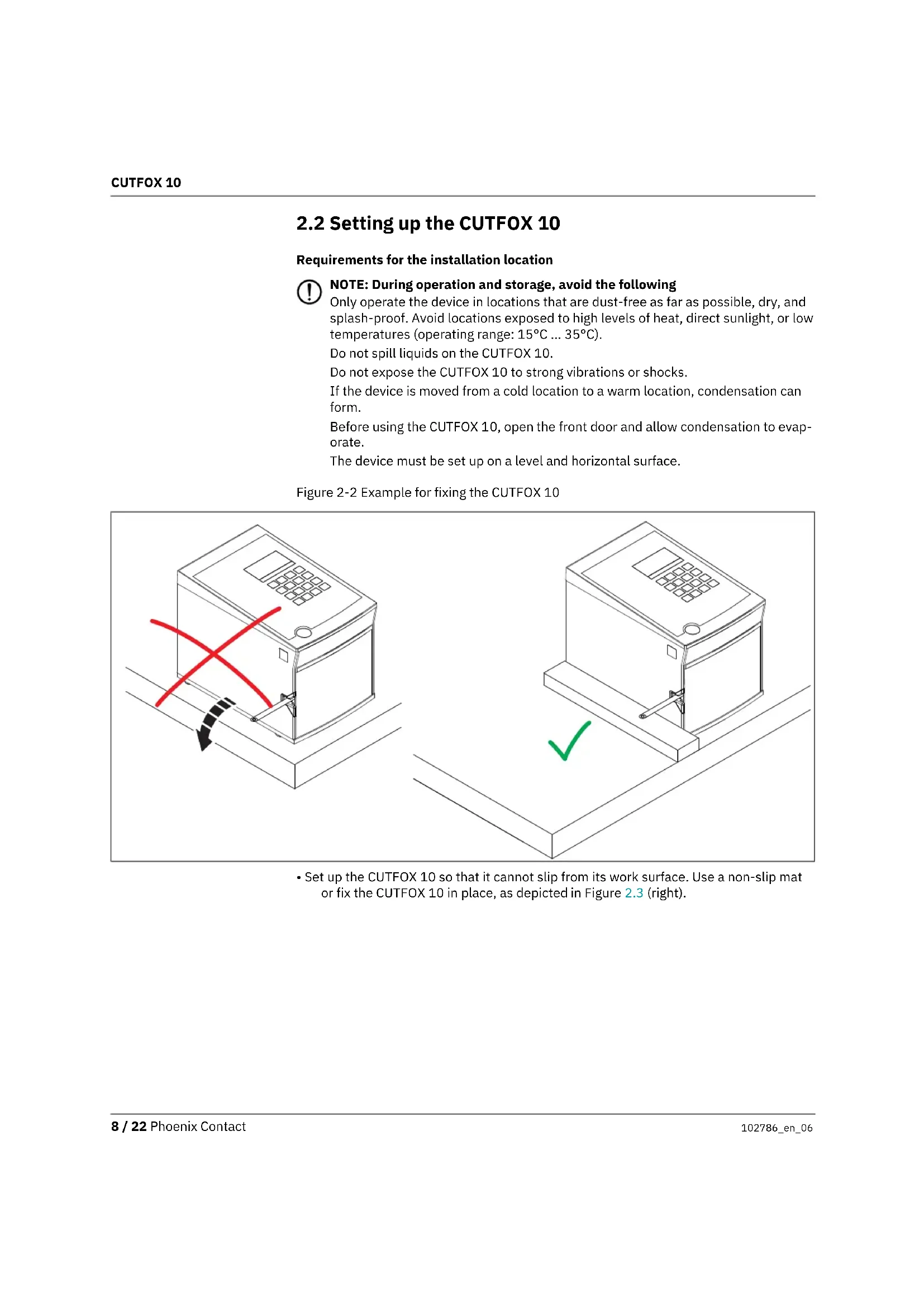 CUTFOX 10

2.2 Setting up the CUTFOX 10

Requirements for the installation location

NOTE: During operation and storage, avoid the following
Only operate the device in locations that are dust-free as far as possible, dry, and splash-proof. Avoid locations exposed to high levels of heat, direct sunlight, or low temperatures (operating range: 15°C ... 35°C).

Do not spill liquids on the CUTFOX 10.

Do not expose the CUTFOX 10 to strong vibrations or shocks.

If the device is moved from a cold location to a warm location, condensation can form.

Before using the CUTFOX 10, open the front door and allow condensation to evaporate.

The device must be set up on a level and horizontal surface.

Figure 2-2 Example for fixing the CUTFOX 10

• Set up the CUTFOX 10 so that it cannot slip from its work surface. Use a non-slip mat or fix the CUTFOX 10 in place, as depicted in Figure 2.3 (right).

8 / 22 Phoenix Contact

102786_en_06