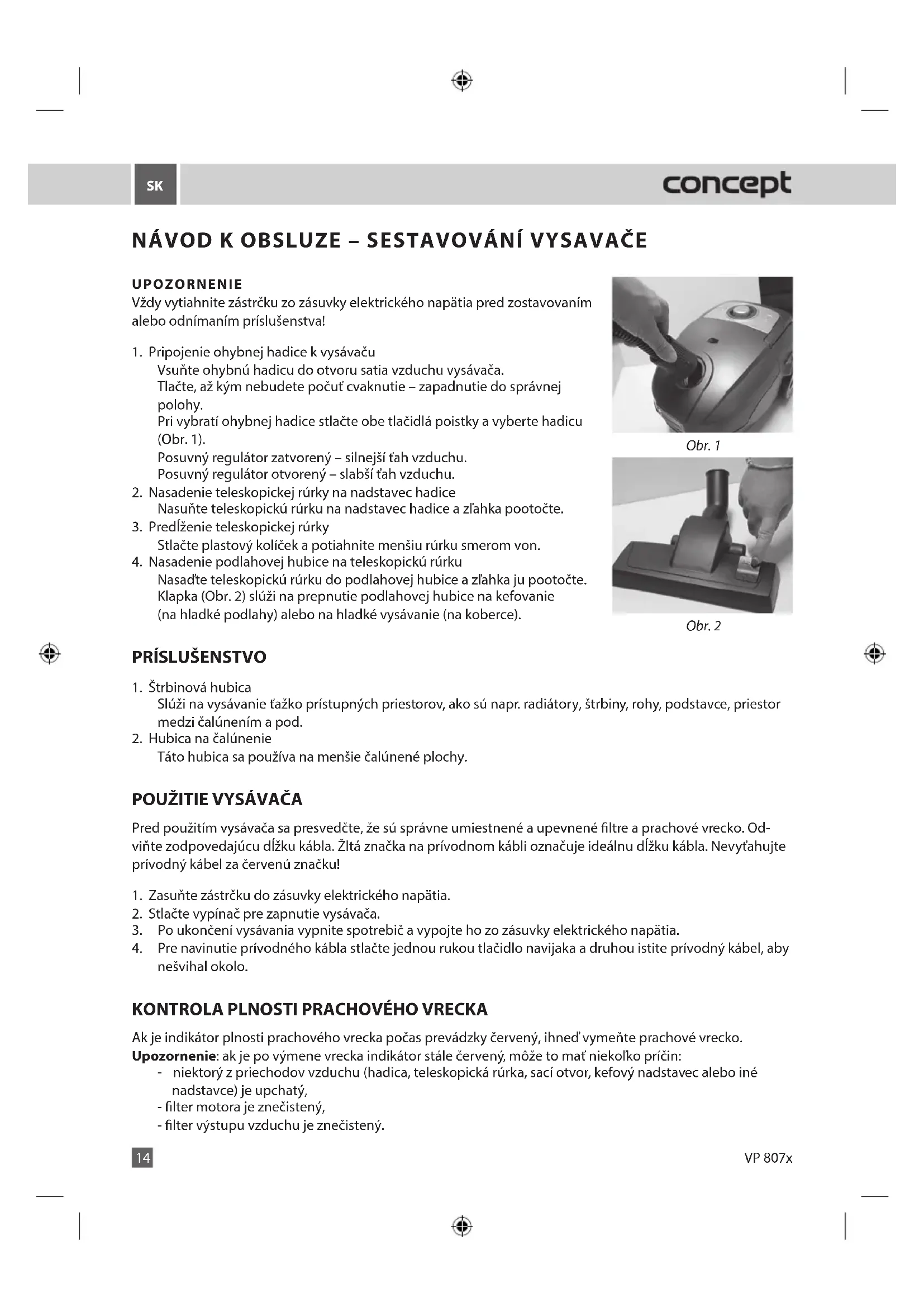 SK

concept

NÁVOD K OBSLUZE – SESTAVOVÁNÍ VYSAVAČE

UPOZORNENIE
Vždy vytiahnite zástrčku zo zásuvky elektrického napätia pred zostavovaním alebo odnímaním príslušenstva!

1. Pripojenie ohybnej hadice k vysávaču
Vsuňte ohybnú hadicu do otvoru satia vzduchu vysávača.
Tlačte, až kým nebudete počuť cvaknutie – zapadnutie do správnej polohy.
Pri vybratí ohybnej hadice stlačte obe tlačidlá poistky a vyberte hadicu (Obr. 1).
Posuvný regulátor zatvorený – silnejší ťah vzduchu.
Posuvný regulátor otvorený – slabší ťah vzduchu.
2. Nasadenie teleskopickej rúrky na nadstavec hadice
Nasuňte teleskopickú rúrku na nadstavec hadice a zľahka pootočte.
3. Predĺženie teleskopickej rúrky
Stlačte plastový kolíček a potiahnite menšiu rúrku smerom von.
4. Nasadenie podlahovej hubice na teleskopickú rúrku
Nasaďte teleskopickú rúrku do podlahovej hubice a zľahka ju pootočte.
Klapka (Obr. 2) slúži na prepnutie podlahovej hubice na kefovanie (na hladké podlahy) alebo na hladké vysávanie (na koberce).

Obr. 1

Obr. 2

PRÍSLUŠENSTVO

1. Štrbinová hubica
Slúži na vysávanie ťažko prístupných priestorov, ako sú napr. radiátory, štrbiny, rohy, podstavce, priestor medzi čalúnením a pod.
2. Hubica na čalúnenie
Táto hubica sa používa na menšie čalúnené plochy.

POUŽITIE VYSÁVAČA

Pred použitím vysávača sa presvedčte, že sú správne umiestnené a upevnené filtre a prachové vrecko. Odviňte zodpovedajúcu dĺžku kábla. Žltá značka na prívodnom kábli označuje ideálnu dĺžku kábla. Nevyťahujte prívodný kábel za červenú značku!

1. Zasuňte zástrčku do zásuvky elektrického napätia.
2. Stlačte vypínač pre zapnutie vysávača.
3. Po ukončení vysávania vypnite spotrebič a vypojte ho zo zásuvky elektrického napätia.
4. Pre navinutie prívodného kábla stlačte jednou rukou tlačidlo navijaka a druhou istite prívodný kábel, aby nešvihal okolo.

KONTROLA PLNOSTI PRACHOVÉHO VRECKA

Ak je indikátor plnosti prachového vrecka počas prevádzky červený, ihneď vymeňte prachové vrecko.
Upozornenie: ak je po výmene vrecka indikátor stále červený, môže to mať niekoľko príčin:
- niektorý z priechodov vzduchu (hadica, teleskopická rúrka, sací otvor, kefový nadstavec alebo iné nadstavce) je upchatý,
- filter motora je znečistený,
- filter výstupu vzduchu je znečistený.

14

VP 807x