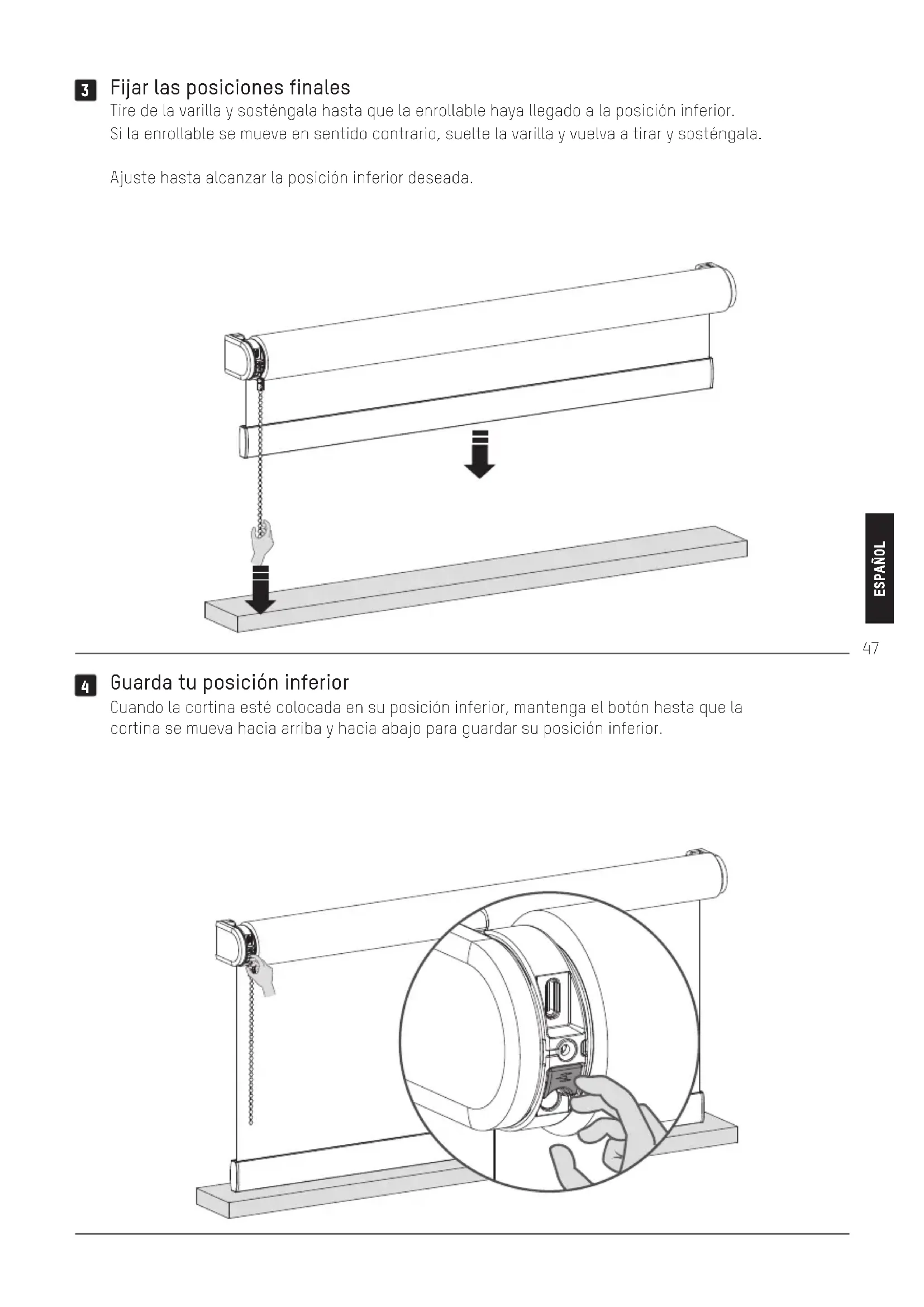 3 Fijar las posiciones finales
Tire de la varilla y sosténgala hasta que la enrollable haya llegado a la posición inferior. Si la enrollable se mueve en sentido contrario, suelte la varilla y vuelva a tirar y sosténgala.

Ajuste hasta alcanzar la posición inferior deseada.

ESPAÑOL

47

4 Guarda tu posición inferior
Cuando la cortina esté colocada en su posición inferior, mantenga el botón hasta que la cortina se mueva hacia arriba y hacia abajo para guardar su posición inferior.