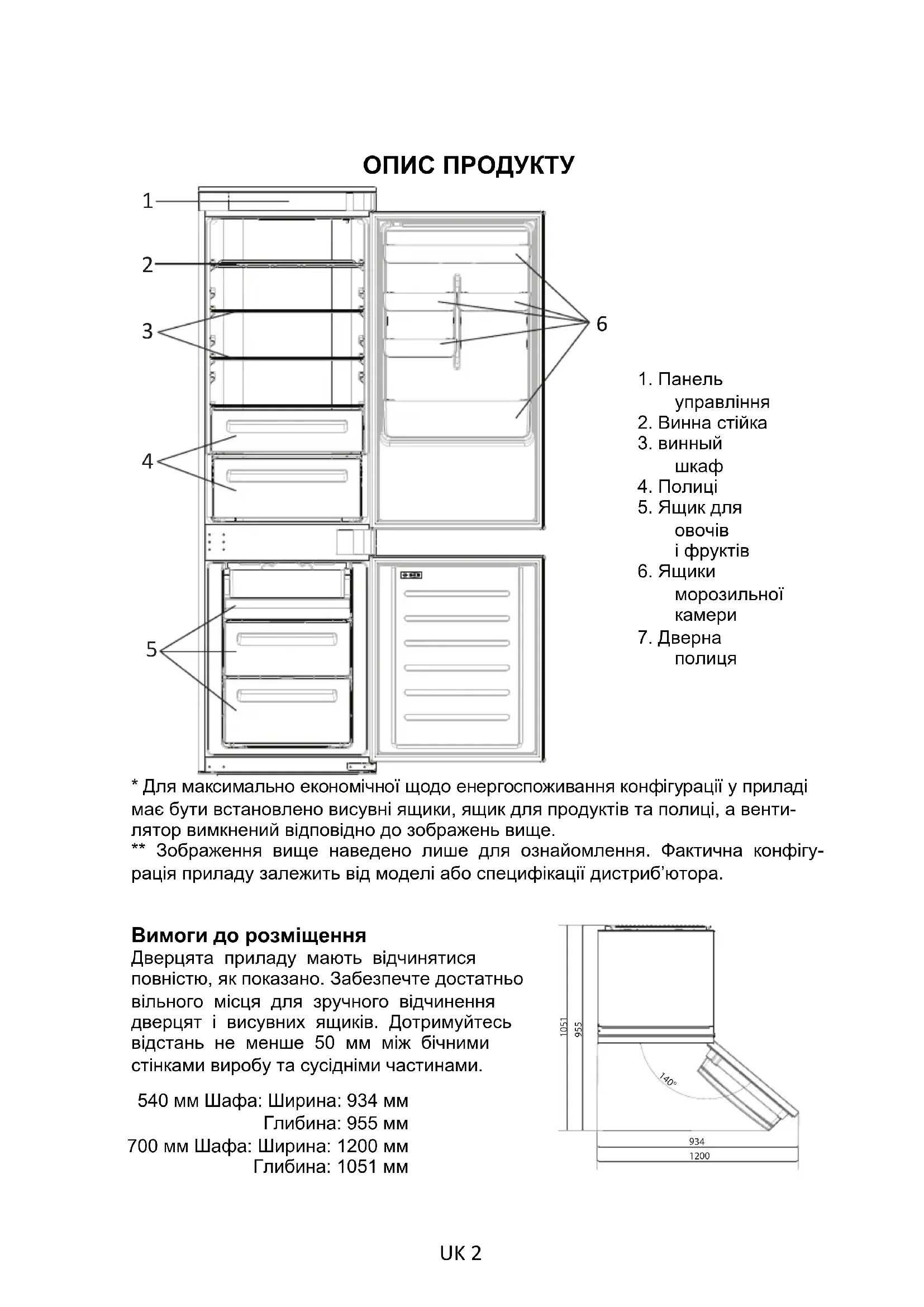 ОПИС ПРОДУКТУ

1

2

3

4

5

6

1. Панель управління
2. Винна стійка
3. винный шкаф
4. Полиці
5. Ящик для овочів і фруктів
6. Ящики морозильної камери
7. Дверна полиця

* Для максимально економічної щодо енергоспоживання конфігурації у приладі має бути встановлено висувні ящики, ящик для продуктів та полиці, а вентилятор вимкнений відповідно до зображень вище.
** Зображення вище наведено лише для ознайомлення. Фактична конфігурація приладу залежить від моделі або специфікації дистриб'ютора.

Вимоги до розміщення
Дверцята приладу мають відчинятися повністю, як показано. Забезпечте достатньо вільного місця для зручного відчинення дверцят і висувних ящиків. Дотримуйтесь відстань не менше 50 мм між бічними стінками виробу та сусідніми частинами.

540 мм Шафа: Ширина: 934 мм
Глибина: 955 мм
700 мм Шафа: Ширина: 1200 мм
Глибина: 1051 мм

1051
955
140°
934
1200

UK 2