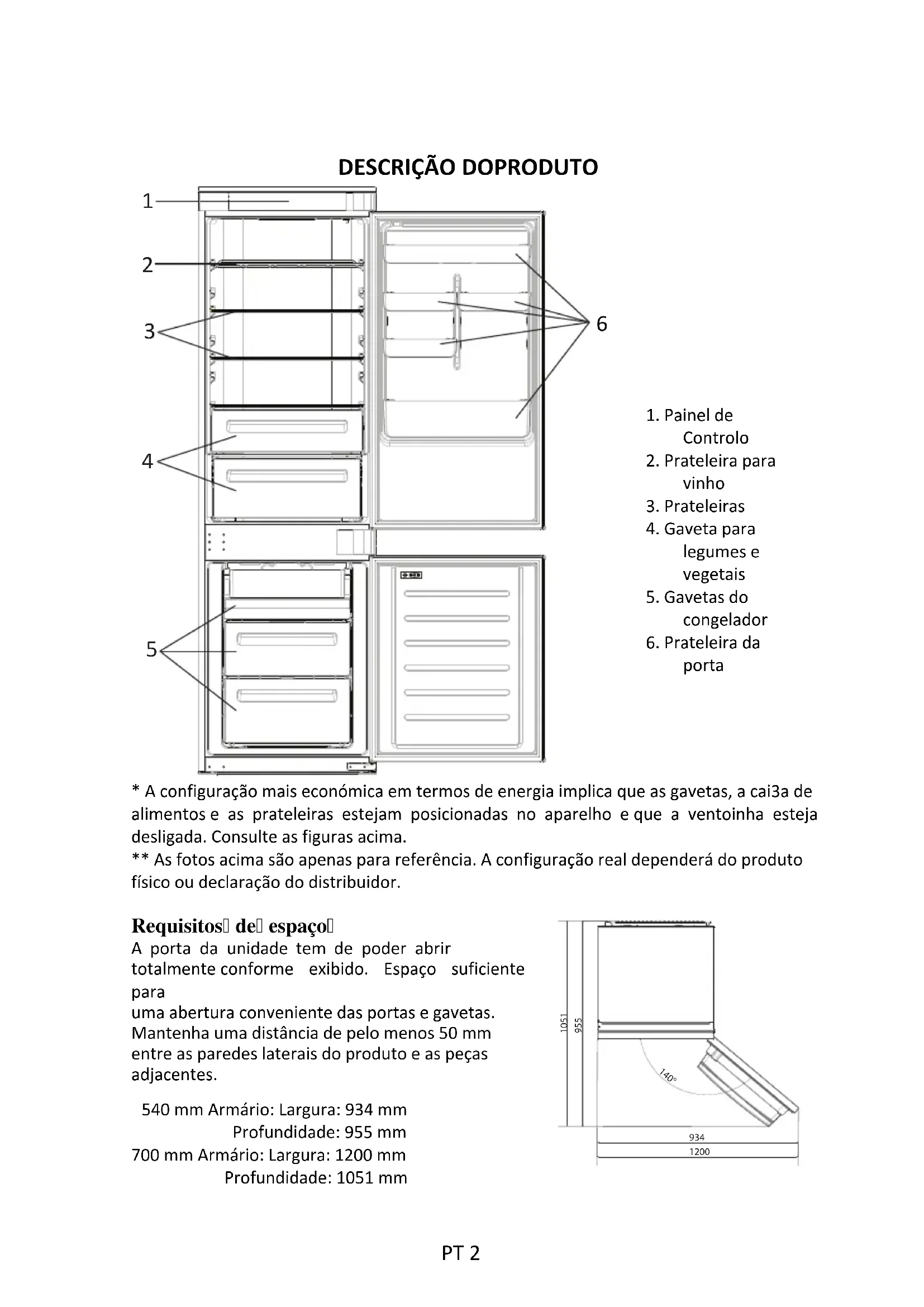 DESCRIÇÃO DOPRODUTO

1
2
3
4
5
6

1. Painel de Controlo
2. Prateleira para vinho
3. Prateleiras
4. Gaveta para legumes e vegetais
5. Gavetas do congelador
6. Prateleira da porta

* A configuração mais económica em termos de energia implica que as gavetas, a cai3a de alimentos e as prateleiras estejam posicionadas no aparelho e que a ventoinha esteja desligada. Consulte as figuras acima.
** As fotos acima são apenas para referência. A configuração real dependerá do produto físico ou declaração do distribuidor.

Requisitos de espaço
A porta da unidade tem de poder abrir totalmente conforme exibido. Espaço suficiente para
uma abertura conveniente das portas e gavetas.
Mantenha uma distância de pelo menos 50 mm entre as paredes laterais do produto e as peças adjacentes.

540 mm Armário: Largura: 934 mm
Profundidade: 955 mm
700 mm Armário: Largura: 1200 mm
Profundidade: 1051 mm

1051
955
140°
934
1200

PT 2