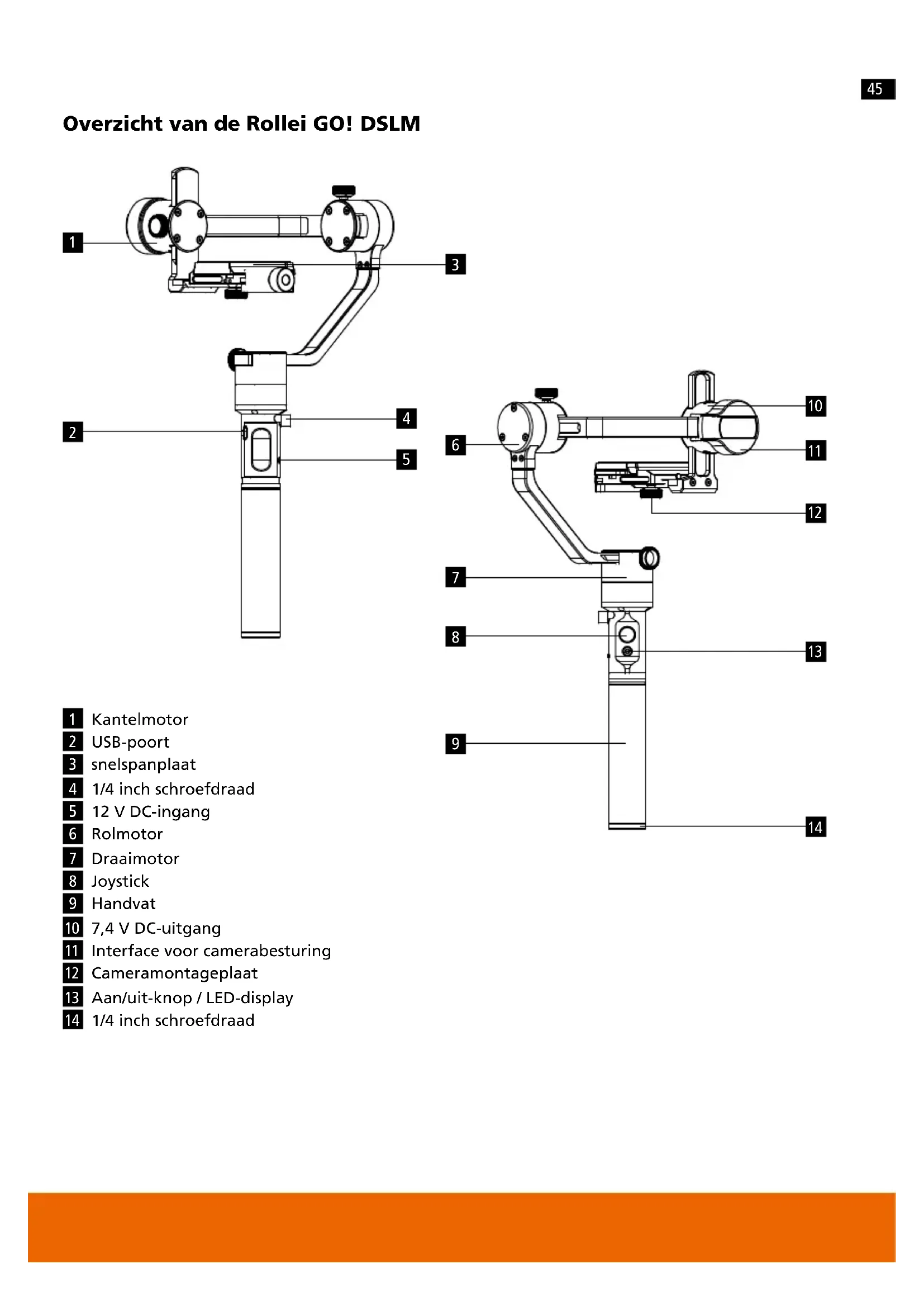 45

Overzicht van de Rollei GO! DSLM

1
3
2
4
5
6
10
11
12
7
8
13
9
14

1 Kantelmotor
2 USB-poort
3 snelspanplaat
4 1/4 inch schroefdraad
5 12 V DC-ingang
6 Rolmotor
7 Draaimotor
8 Joystick
9 Handvat
10 7,4 V DC-uitgang
11 Interface voor camerabesturing
12 Cameramontageplaat
13 Aan/uit-knop / LED-display
14 1/4 inch schroefdraad