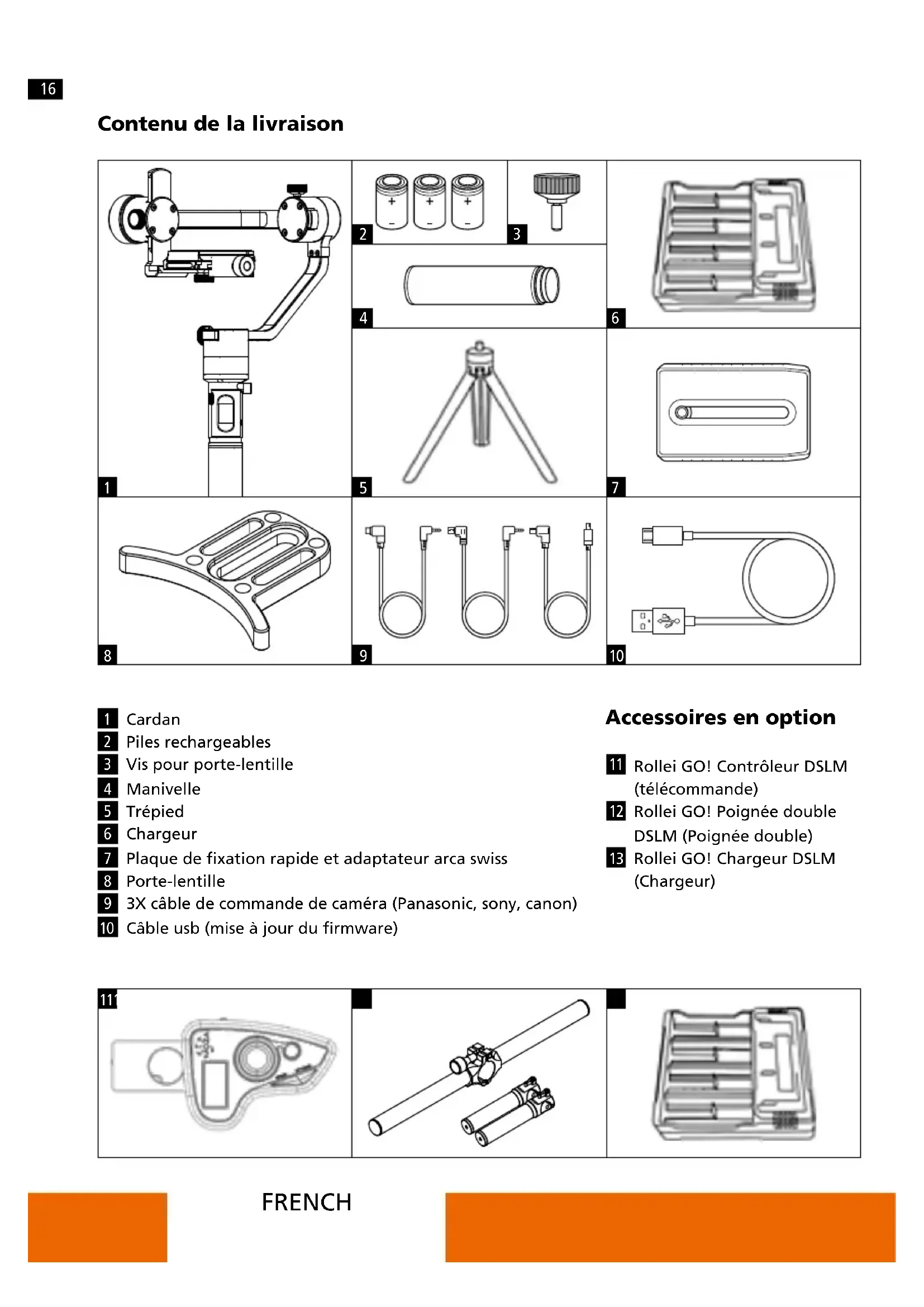 16

Contenu de la livraison

1 2 3 4 5 6 7 8 9 10

1 Cardan
2 Piles rechargeables
3 Vis pour porte-lentille
4 Manivelle
5 Trépied
6 Chargeur
7 Plaque de fixation rapide et adaptateur arca swiss
8 Porte-lentille
9 3X câble de commande de caméra (Panasonic, sony, canon)
10 Câble usb (mise à jour du firmware)

Accessoires en option

11 Rollei GO! Contrôleur DSLM (télécommande)
12 Rollei GO! Poignée double DSLM (Poignée double)
13 Rollei GO! Chargeur DSLM (Chargeur)

11

FRENCH