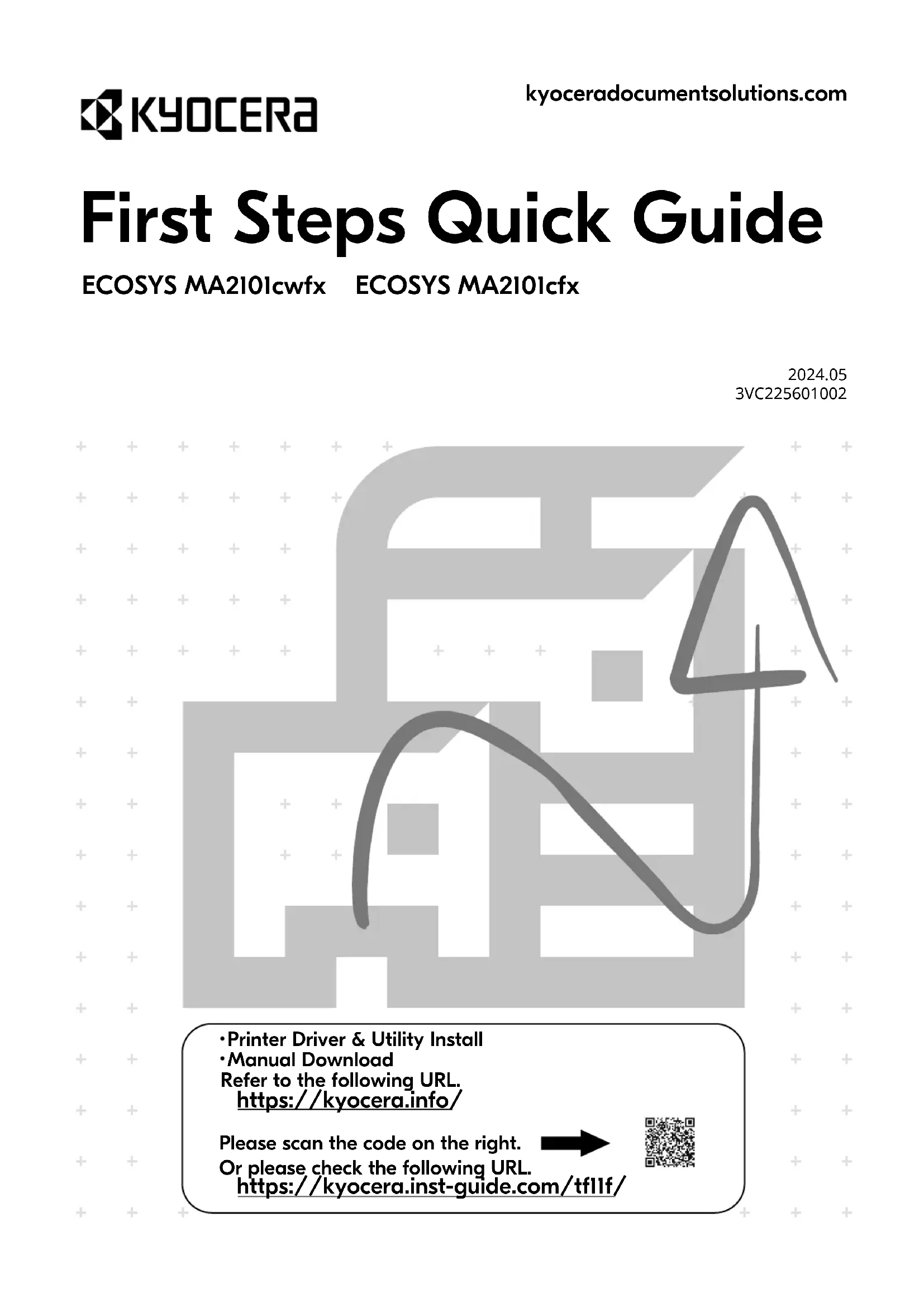 KYOCERA

kyoceradocumentsolutions.com

First Steps Quick Guide

ECOSYS MA2101cwfx ECOSYS MA2101cfx

2024.05
3VC225601002

・Printer Driver & Utility Install
・Manual Download
Refer to the following URL.
https://kyocera.info/

Please scan the code on the right.
Or please check the following URL.
https://kyocera.inst-guide.com/tf11f/