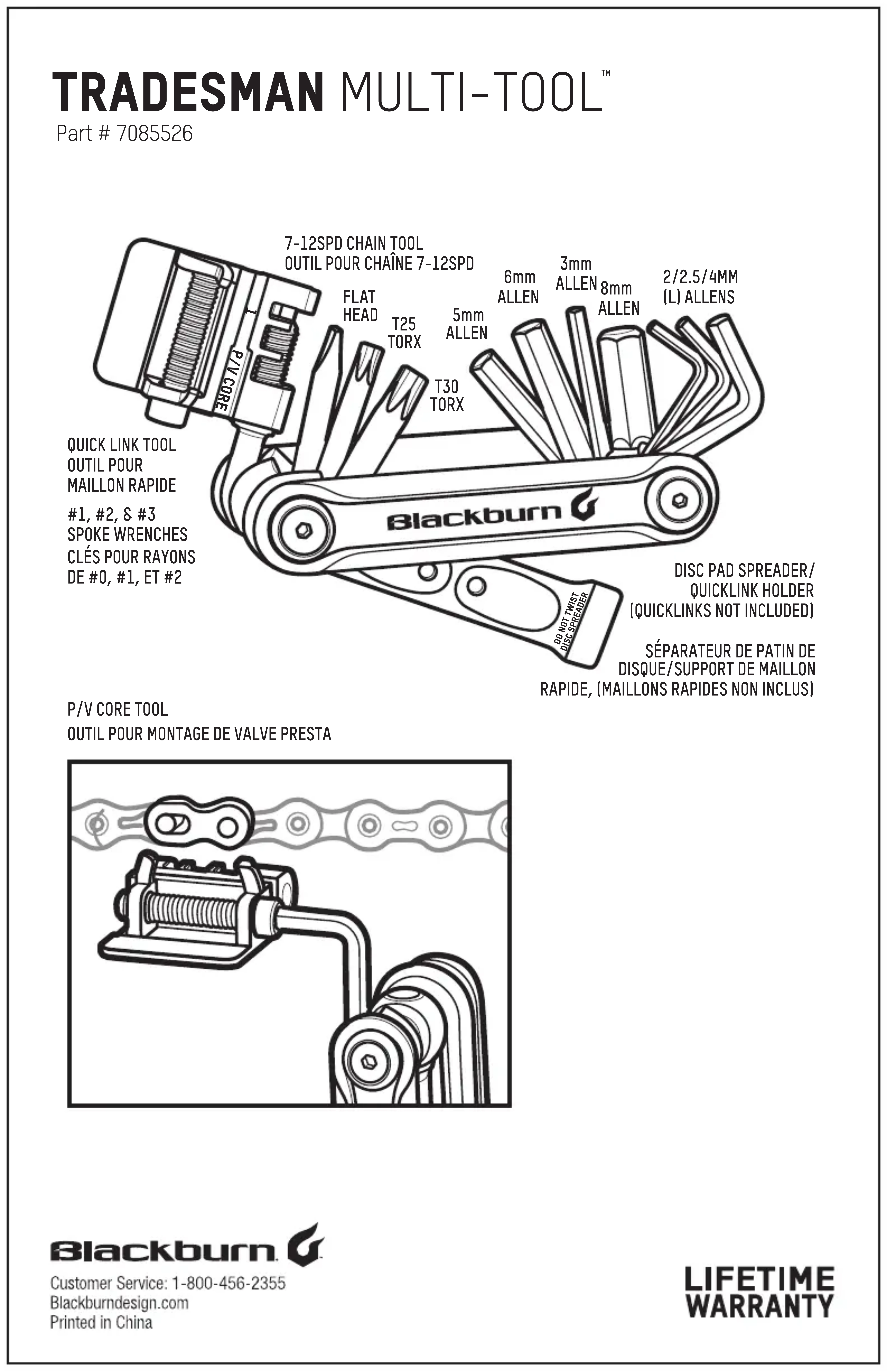 TRADESMAN MULTI-TOOL™
Part # 7085526

7-12SPD CHAIN TOOL
OUTIL POUR CHAÎNE 7-12SPD

FLAT HEAD

T25 TORX

T30 TORX

5mm ALLEN

6mm ALLEN

3mm ALLEN

8mm ALLEN

2/2.5/4MM (L) ALLENS

P/V CORE

QUICK LINK TOOL
OUTIL POUR MAILLON RAPIDE

#1, #2, & #3 SPOKE WRENCHES
CLÉS POUR RAYONS DE #0, #1, ET #2

Blackburn

DO NOT TWIST DISC SPREADER

DISC PAD SPREADER/ QUICKLINK HOLDER (QUICKLINKS NOT INCLUDED)

SÉPARATEUR DE PATIN DE DISQUE/SUPPORT DE MAILLON RAPIDE, (MAILLONS RAPIDES NON INCLUS)

P/V CORE TOOL
OUTIL POUR MONTAGE DE VALVE PRESTA

Blackburn
Customer Service: 1-800-456-2355
Blackburndesign.com
Printed in China

LIFETIME WARRANTY