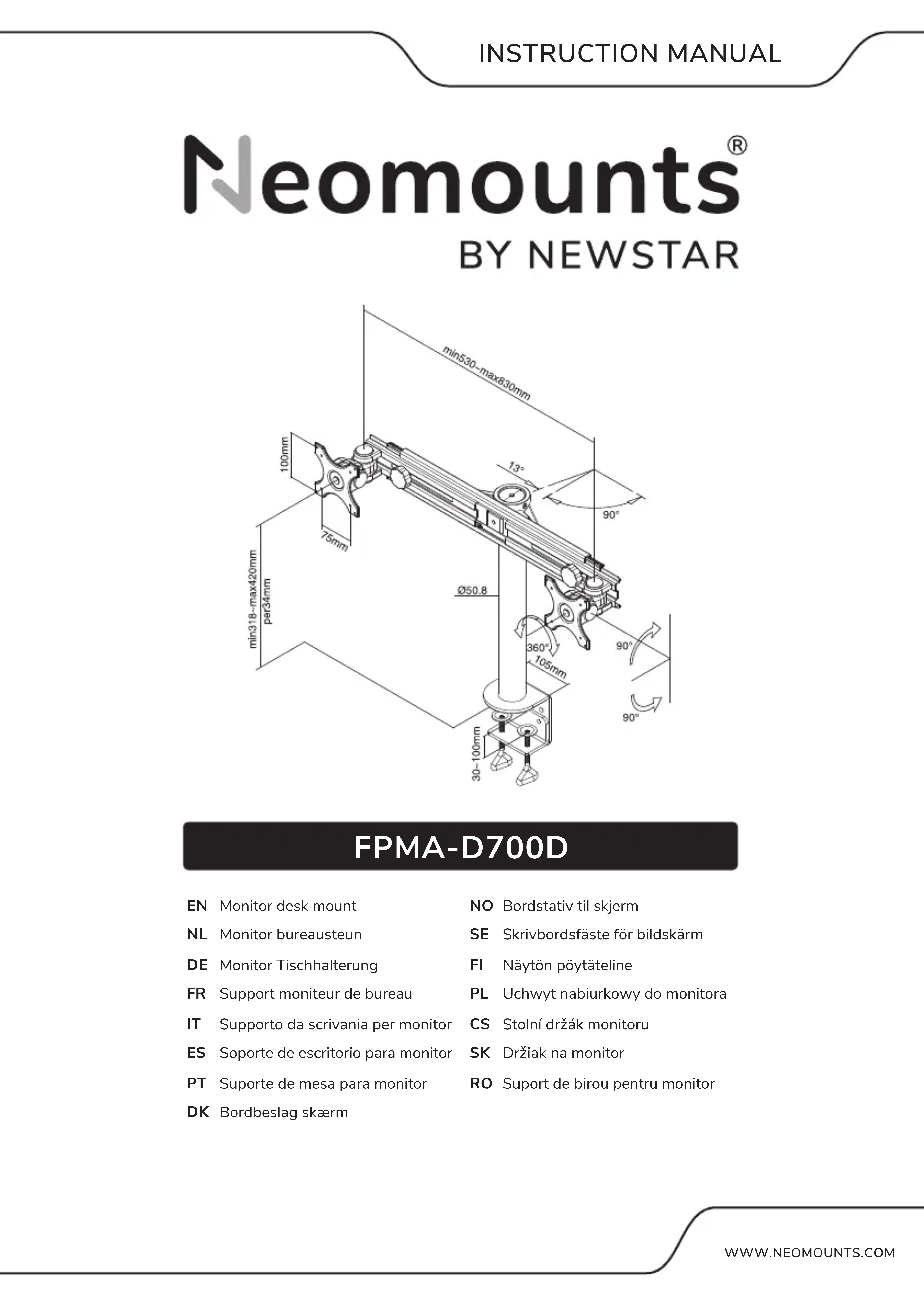 INSTRUCTION MANUAL

Neomounts®

BY NEWSTAR

min530~max830mm

100mm

13°

90°

75mm

min318~max420mm per34mm

Ø50.8

360°

105mm

90°

90°

30~100mm

FPMA-D700D

EN Monitor desk mount

NL Monitor bureausteun

DE Monitor Tischhalterung

FR Support moniteur de bureau

IT Supporto da scrivania per monitor

ES Soporte de escritorio para monitor

PT Suporte de mesa para monitor

DK Bordbeslag skærm

NO Bordstativ til skjerm

SE Skrivbordsfäste för bildskärm

FI Näytön pöytäteline

PL Uchwyt nabiurkowy do monitora

CS Stolní držák monitoru

SK Držiak na monitor

RO Suport de birou pentru monitor

WWW.NEOMOUNTS.COM