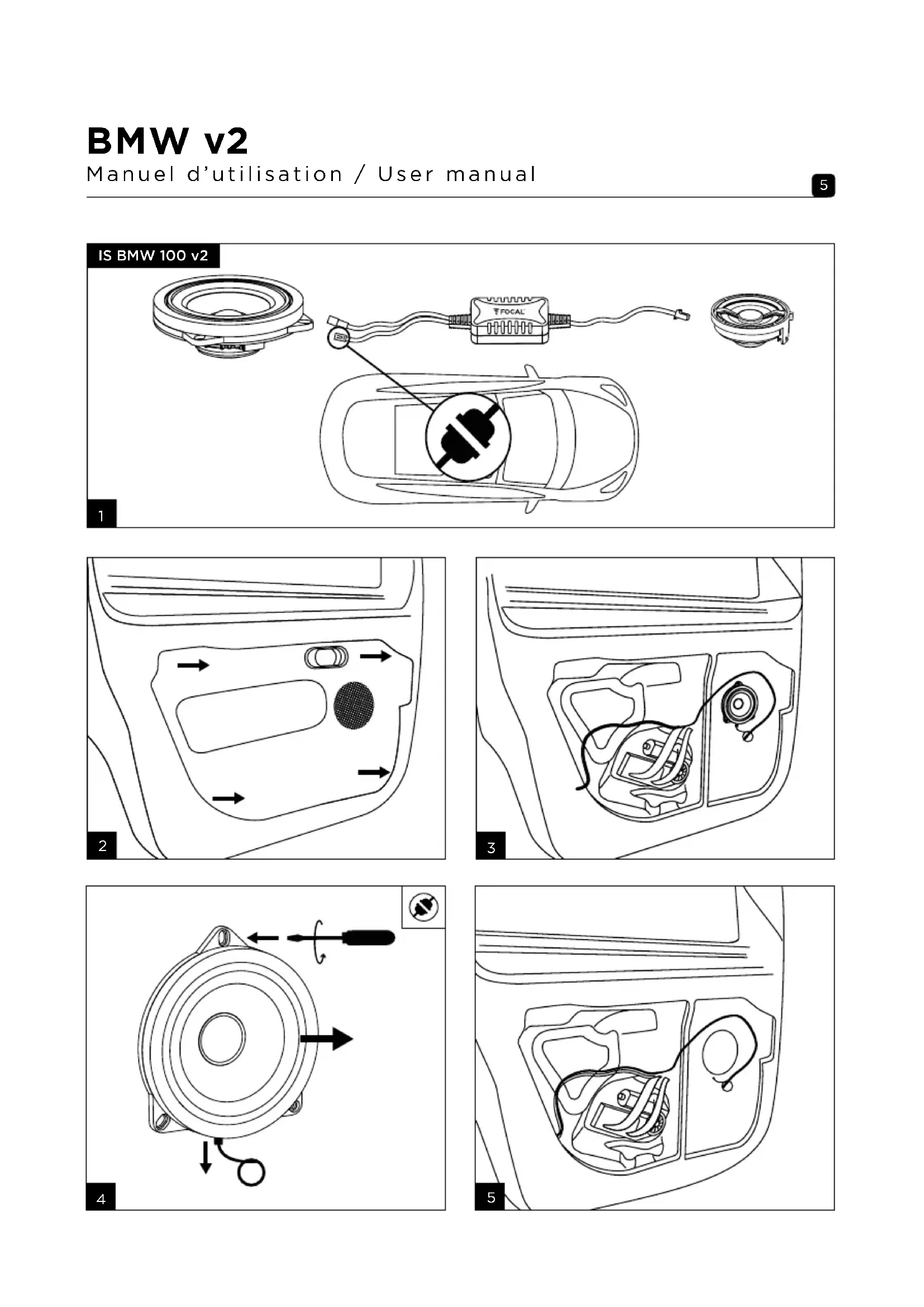 BMW v2
Manuel d'utilisation / User manual

5

IS BMW 100 v2

FOCAL

1

2

3

4

5