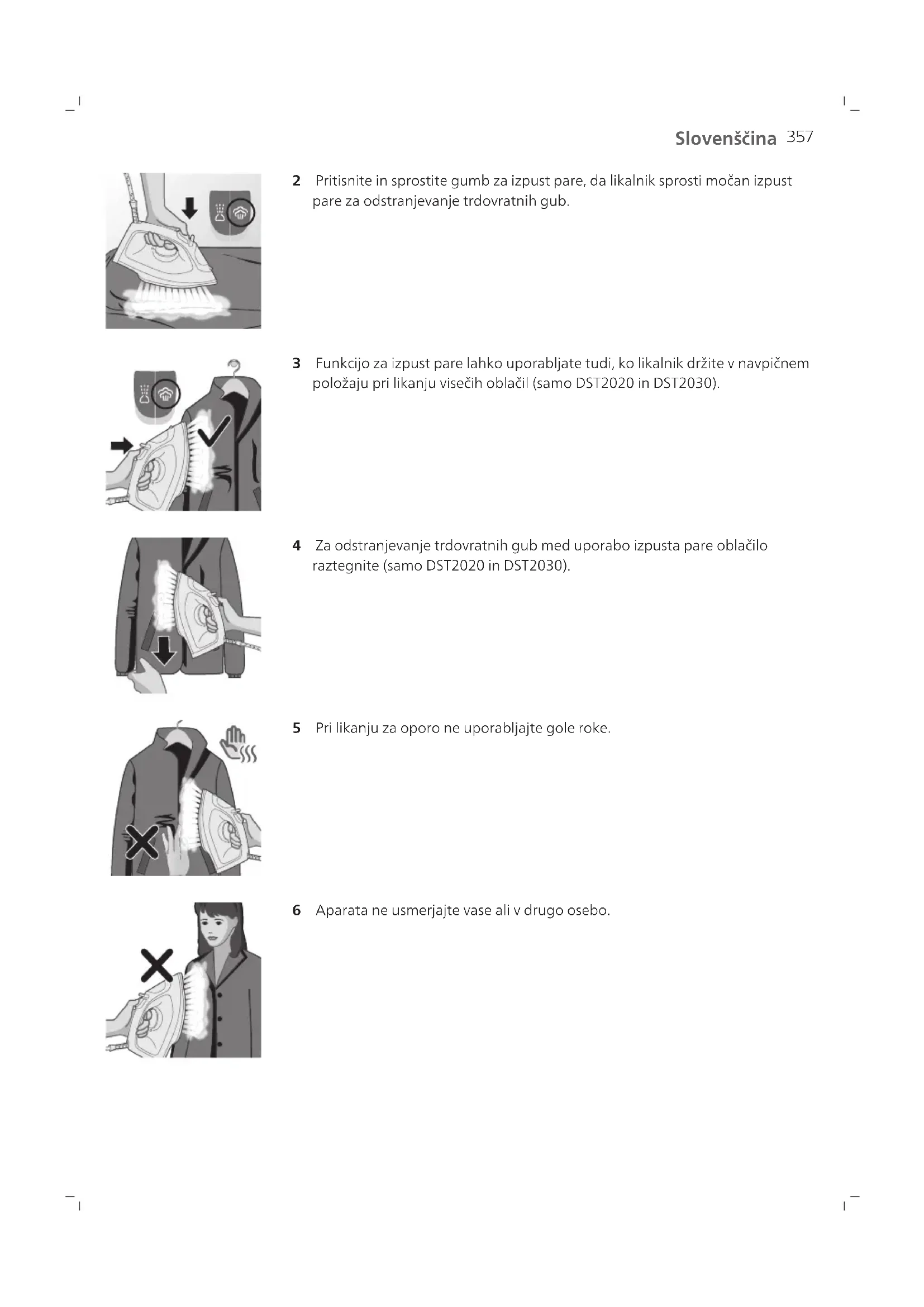 Slovenščina 357

2 Pritisnite in sprostite gumb za izpust pare, da likalnik sprosti močan izpust pare za odstranjevanje trdovratnih gub.

3 Funkcijo za izpust pare lahko uporabljate tudi, ko likalnik držite v navpičnem položaju pri likanju visečih oblačil (samo DST2020 in DST2030).

4 Za odstranjevanje trdovratnih gub med uporabo izpusta pare oblačilo raztegnite (samo DST2020 in DST2030).

5 Pri likanju za oporo ne uporabljajte gole roke.

6 Aparata ne usmerjajte vase ali v drugo osebo.