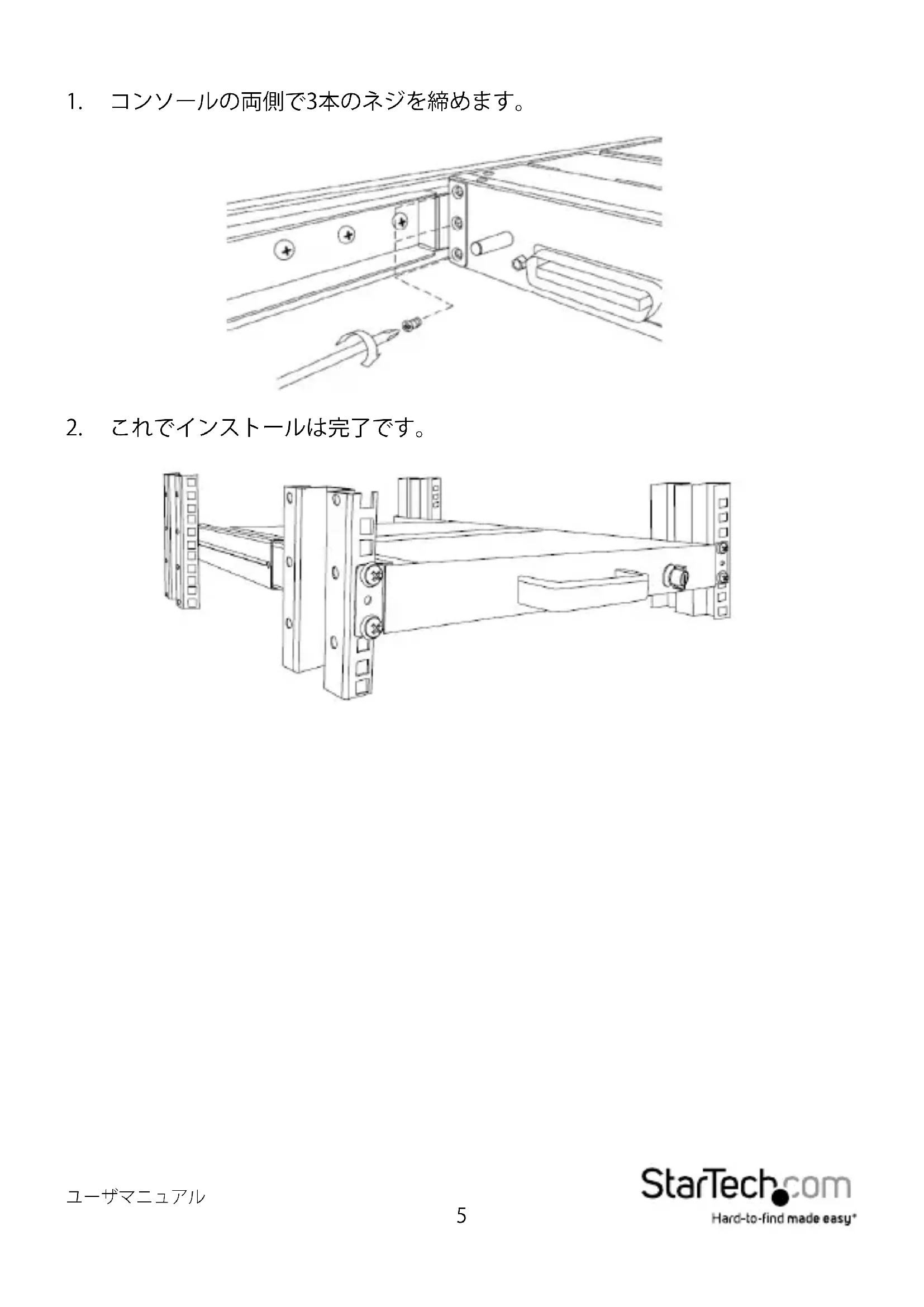 1. コンソールの両側で3本のネジを締めます。

2. これでインストールは完了です。

ユーザマニュアル

5

StarTech.com
Hard-to-find made easy®