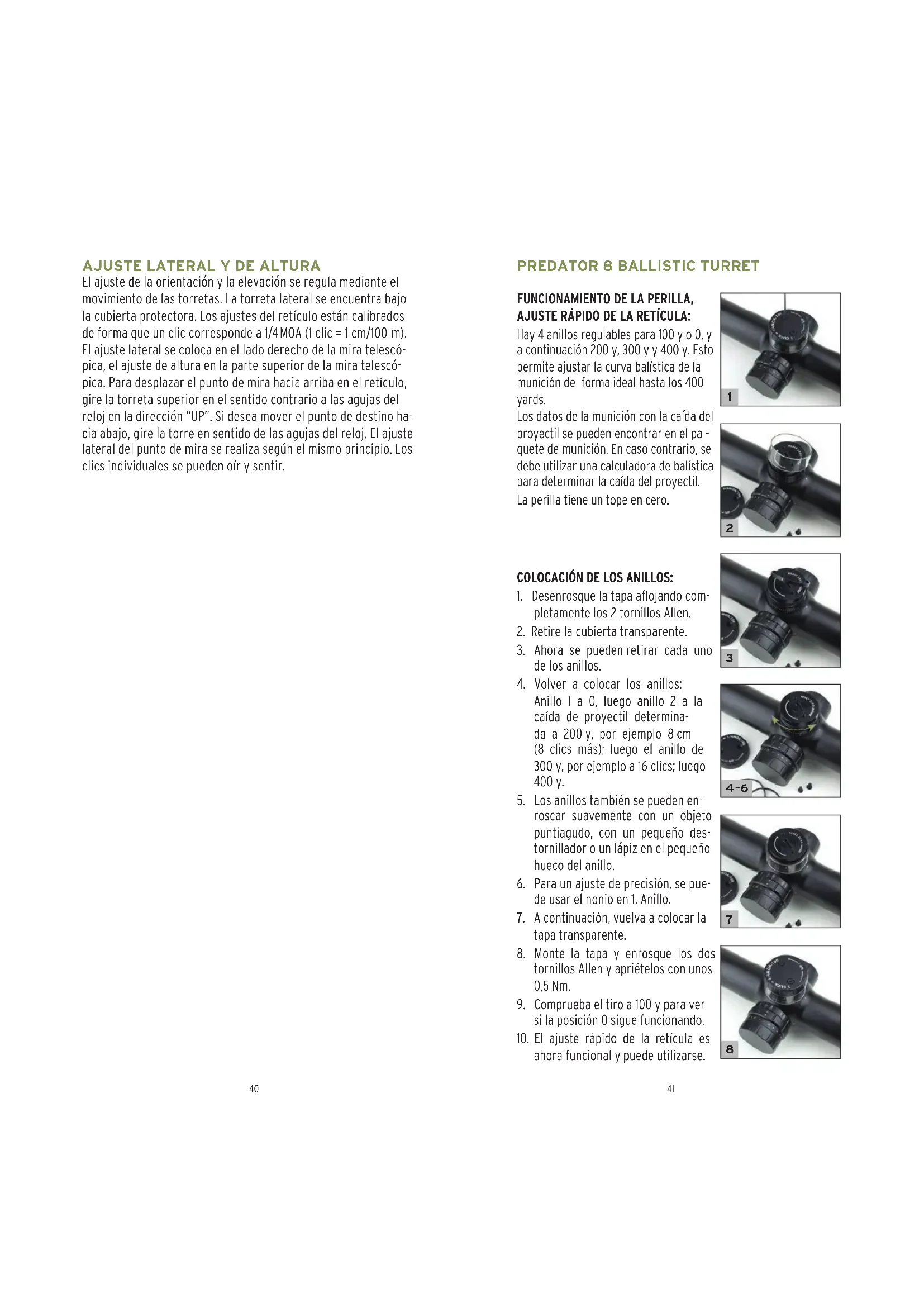 AJUSTE LATERAL Y DE ALTURA
El ajuste de la orientación y la elevación se regula mediante el movimiento de las torretas. La torreta lateral se encuentra bajo la cubierta protectora. Los ajustes del retículo están calibrados de forma que un clic corresponde a 1/4 MOA (1 clic = 1 cm/100 m). El ajuste lateral se coloca en el lado derecho de la mira telescópica, el ajuste de altura en la parte superior de la mira telescópica. Para desplazar el punto de mira hacia arriba en el retículo, gire la torreta superior en el sentido contrario a las agujas del reloj en la dirección "UP". Si desea mover el punto de destino hacia abajo, gire la torre en sentido de las agujas del reloj. El ajuste lateral del punto de mira se realiza según el mismo principio. Los clics individuales se pueden oír y sentir.

40

PREDATOR 8 BALLISTIC TURRET

FUNCIONAMIENTO DE LA PERILLA, AJUSTE RÁPIDO DE LA RETÍCULA:
Hay 4 anillos regulables para 100 y o 0, y a continuación 200 y, 300 y y 400 y. Esto permite ajustar la curva balística de la munición de forma ideal hasta los 400 yards.
Los datos de la munición con la caída del proyectil se pueden encontrar en el paquete de munición. En caso contrario, se debe utilizar una calculadora de balística para determinar la caída del proyectil.
La perilla tiene un tope en cero.

1

2

COLOCACIÓN DE LOS ANILLOS:
1. Desenrosque la tapa aflojando completamente los 2 tornillos Allen.
2. Retire la cubierta transparente.
3. Ahora se pueden retirar cada uno de los anillos.
4. Volver a colocar los anillos: Anillo 1 a 0, luego anillo 2 a la caída de proyectil determinada a 200 y, por ejemplo 8 cm (8 clics más); luego el anillo de 300 y, por ejemplo a 16 clics; luego 400 y.
5. Los anillos también se pueden enroscar suavemente con un objeto puntiagudo, con un pequeño destornillador o un lápiz en el pequeño hueco del anillo.
6. Para un ajuste de precisión, se puede usar el nonio en 1. Anillo.
7. A continuación, vuelva a colocar la tapa transparente.
8. Monte la tapa y enrosque los dos tornillos Allen y apriételos con unos 0,5 Nm.
9. Comprueba el tiro a 100 y para ver si la posición 0 sigue funcionando.
10. El ajuste rápido de la retícula es ahora funcional y puede utilizarse.

3

4-6

7

8

41