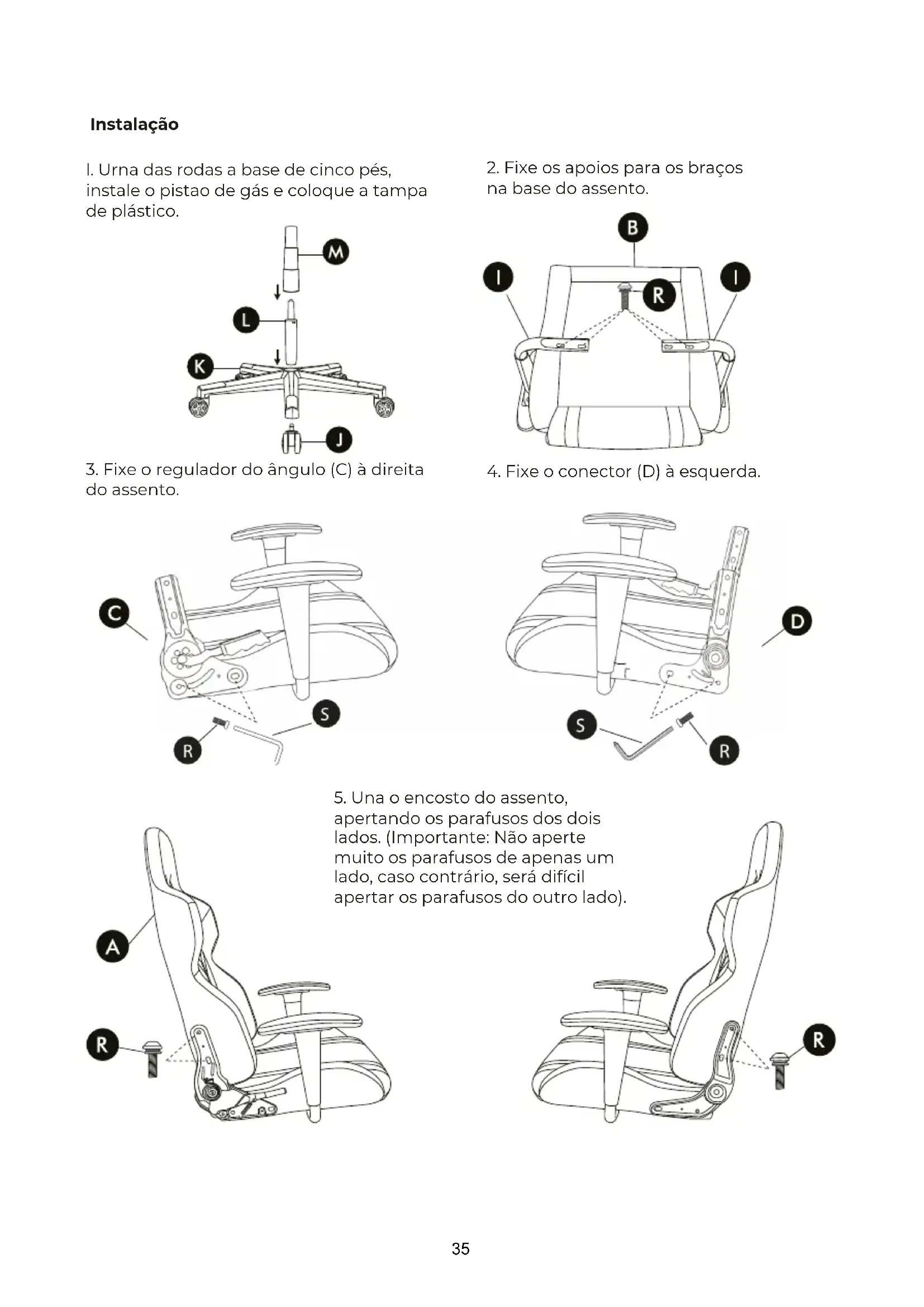 Instalação

I. Urna das rodas a base de cinco pés, instale o pistao de gás e coloque a tampa de plástico.

M

L

K

J

2. Fixe os apoios para os braços na base do assento.

B

I

R

I

3. Fixe o regulador do ângulo (C) à direita do assento.

C

S

R

4. Fixe o conector (D) à esquerda.

D

S

R

5. Una o encosto do assento, apertando os parafusos dos dois lados. (Importante: Não aperte muito os parafusos de apenas um lado, caso contrário, será difícil apertar os parafusos do outro lado).

A

R

R

35