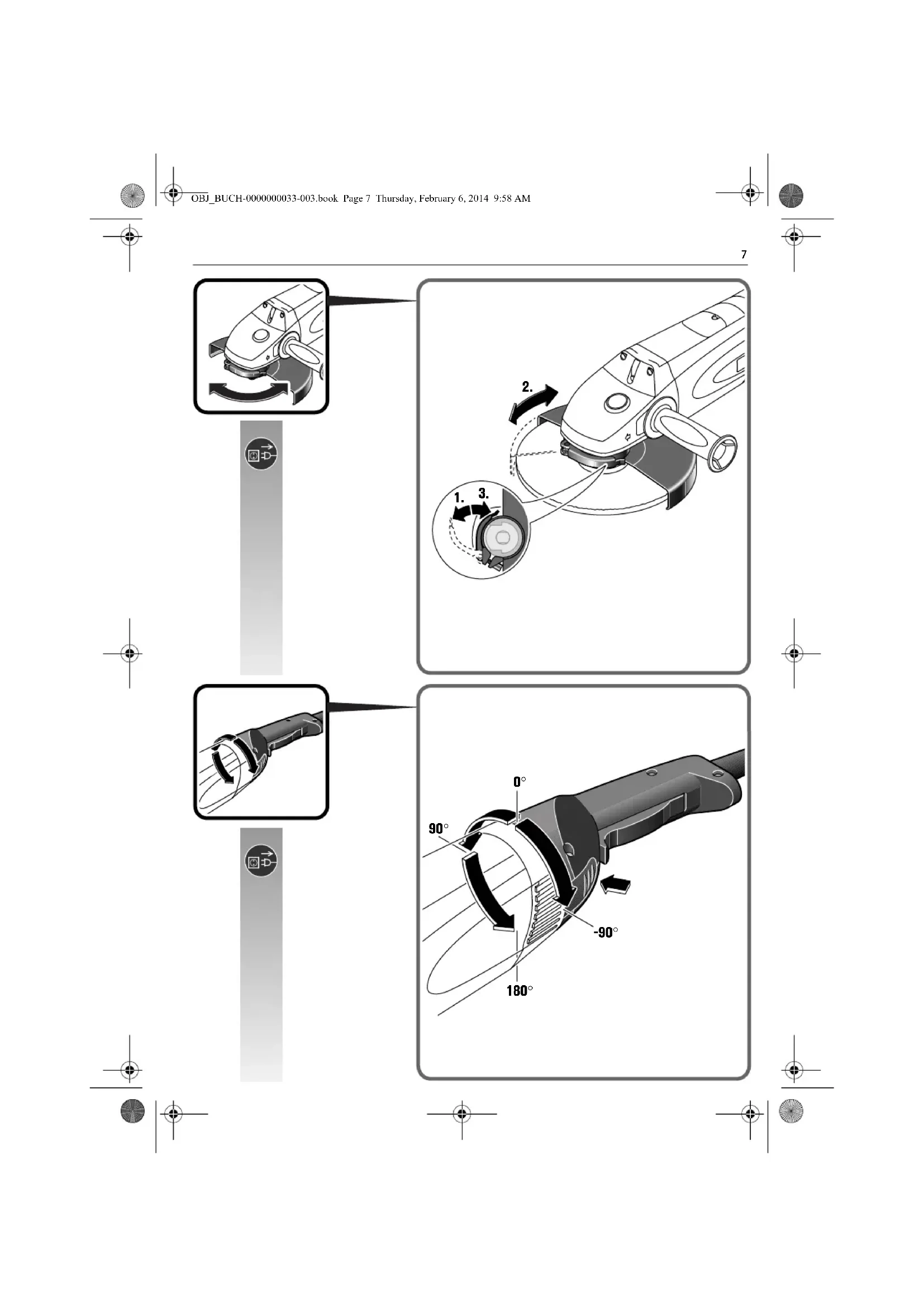 OBJ_BUCH-0000000033-003.book Page 7 Thursday, February 6, 2014 9:58 AM

7

2.

1. 3.

0°

90°

-90°

180°