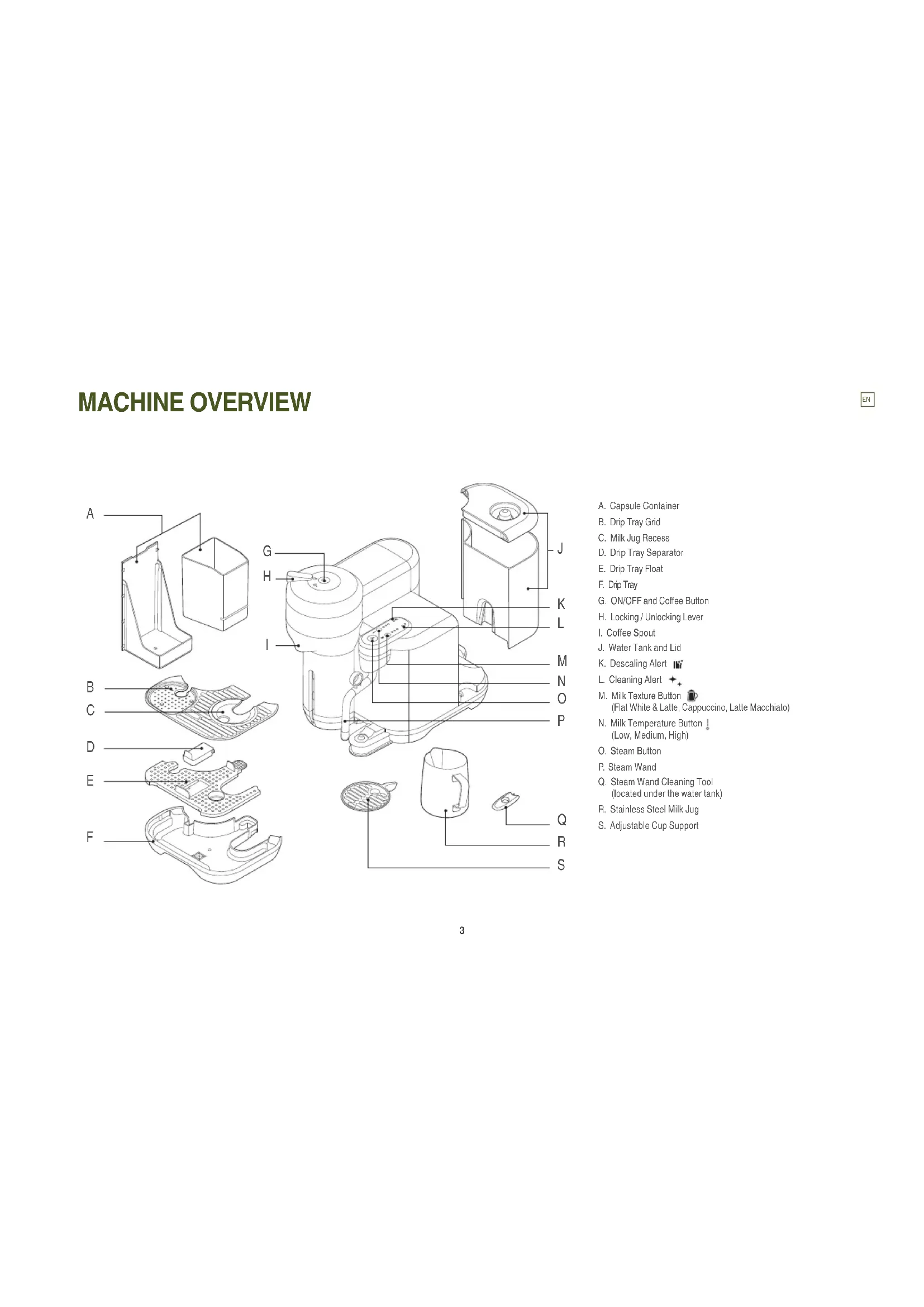 MACHINE OVERVIEW

EN

A
B
C
D
E
F
G
H
I
J
K
L
M
N
O
P
Q
R
S

A. Capsule Container
B. Drip Tray Grid
C. Milk Jug Recess
D. Drip Tray Separator
E. Drip Tray Float
F. Drip Tray
G. ON/OFF and Coffee Button
H. Locking / Unlocking Lever
I. Coffee Spout
J. Water Tank and Lid
K. Descaling Alert
L. Cleaning Alert
M. Milk Texture Button (Flat White & Latte, Cappuccino, Latte Macchiato)
N. Milk Temperature Button (Low, Medium, High)
O. Steam Button
P. Steam Wand
Q. Steam Wand Cleaning Tool (located under the water tank)
R. Stainless Steel Milk Jug
S. Adjustable Cup Support

3