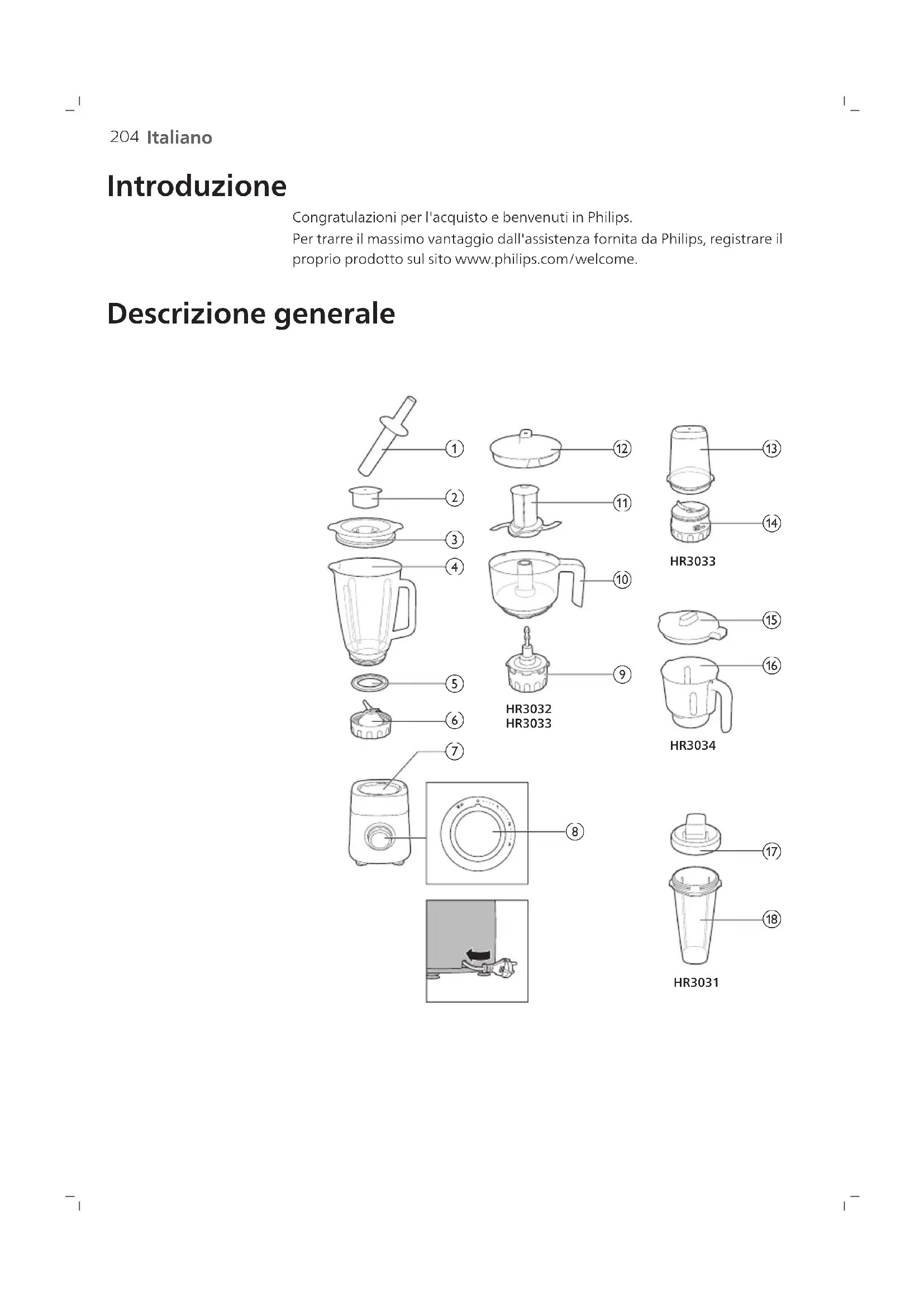 204 Italiano

Introduzione

Congratulazioni per l'acquisto e benvenuti in Philips.
Per trarre il massimo vantaggio dall'assistenza fornita da Philips, registrare il proprio prodotto sul sito www.philips.com/welcome.

Descrizione generale

1
2
3
4
5
6
7
8
12
11
10
9
HR3032
HR3033
13
14
HR3033
15
16
HR3034
17
18
HR3031