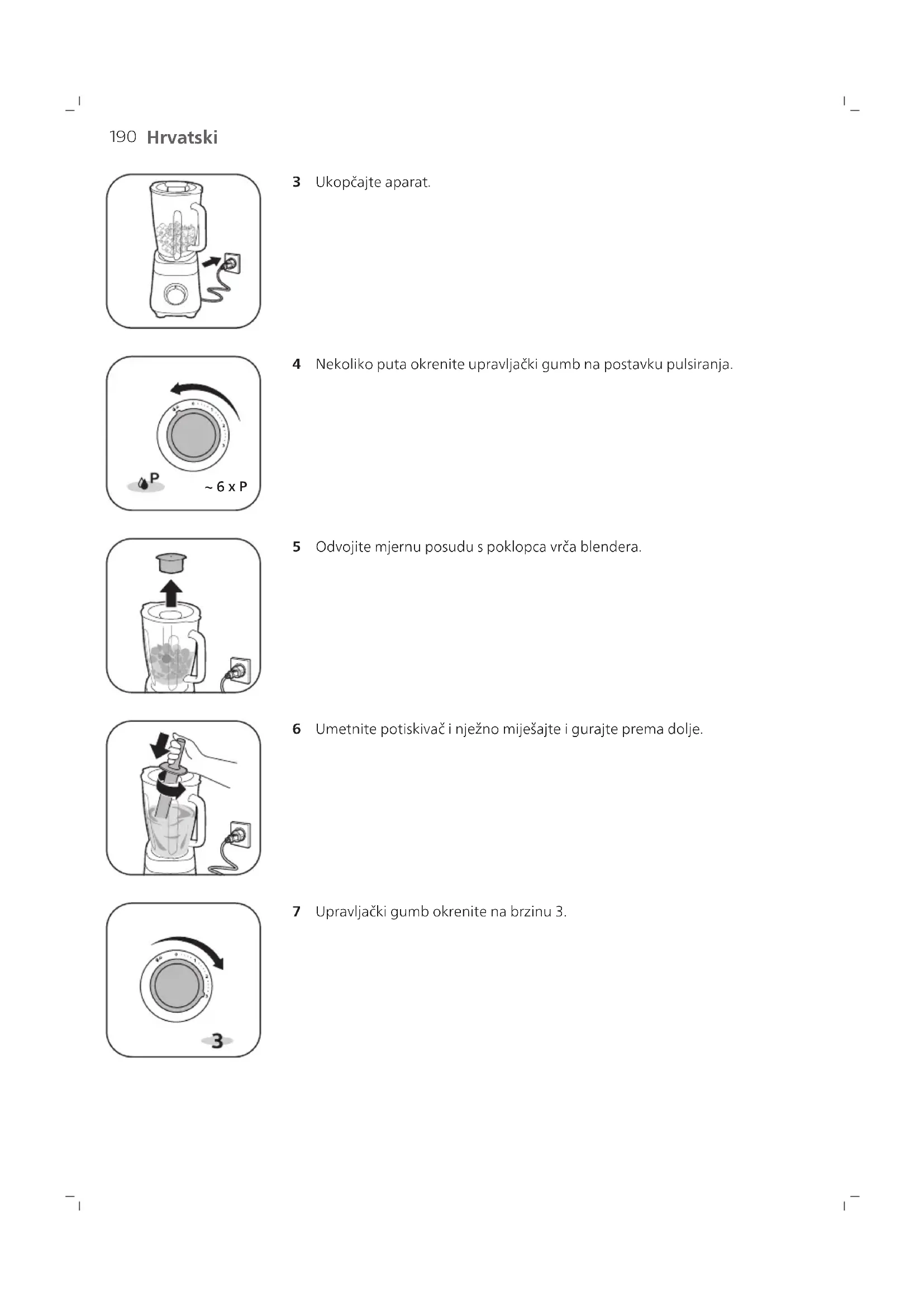 190 Hrvatski

3 Ukopčajte aparat.

P ~ 6 x P

4 Nekoliko puta okrenite upravljački gumb na postavku pulsiranja.

5 Odvojite mjernu posudu s poklopca vrča blendera.

6 Umetnite potiskivač i nježno miješajte i gurajte prema dolje.

3

7 Upravljački gumb okrenite na brzinu 3.