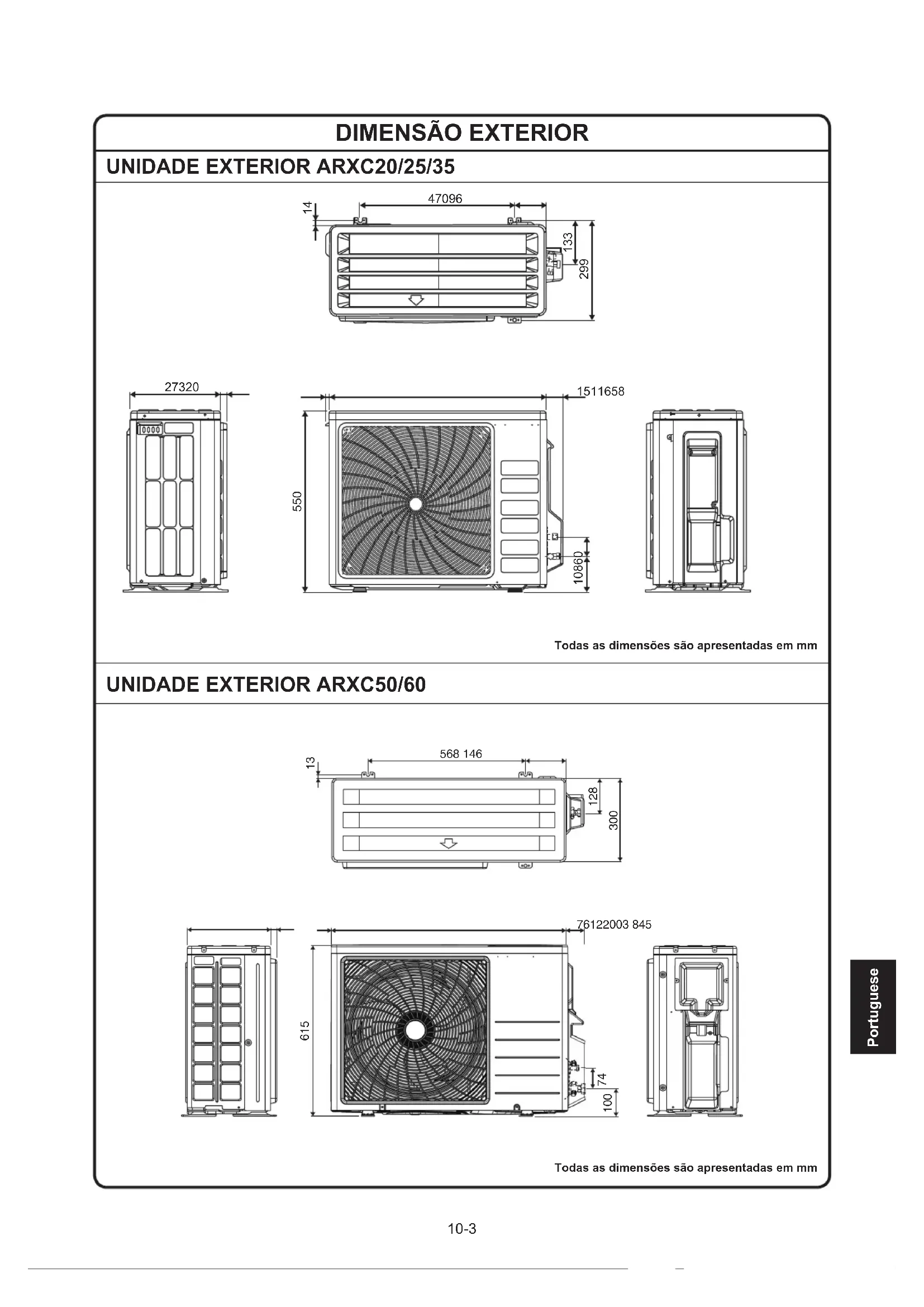 DIMENSÃO EXTERIOR

UNIDADE EXTERIOR ARXC20/25/35

14
47096
133
299

27320
1511658
550
10860

Todas as dimensões são apresentadas em mm

UNIDADE EXTERIOR ARXC50/60

13
568 146
128
300

76122003 845
615
74
100

Todas as dimensões são apresentadas em mm

Portuguese

10-3