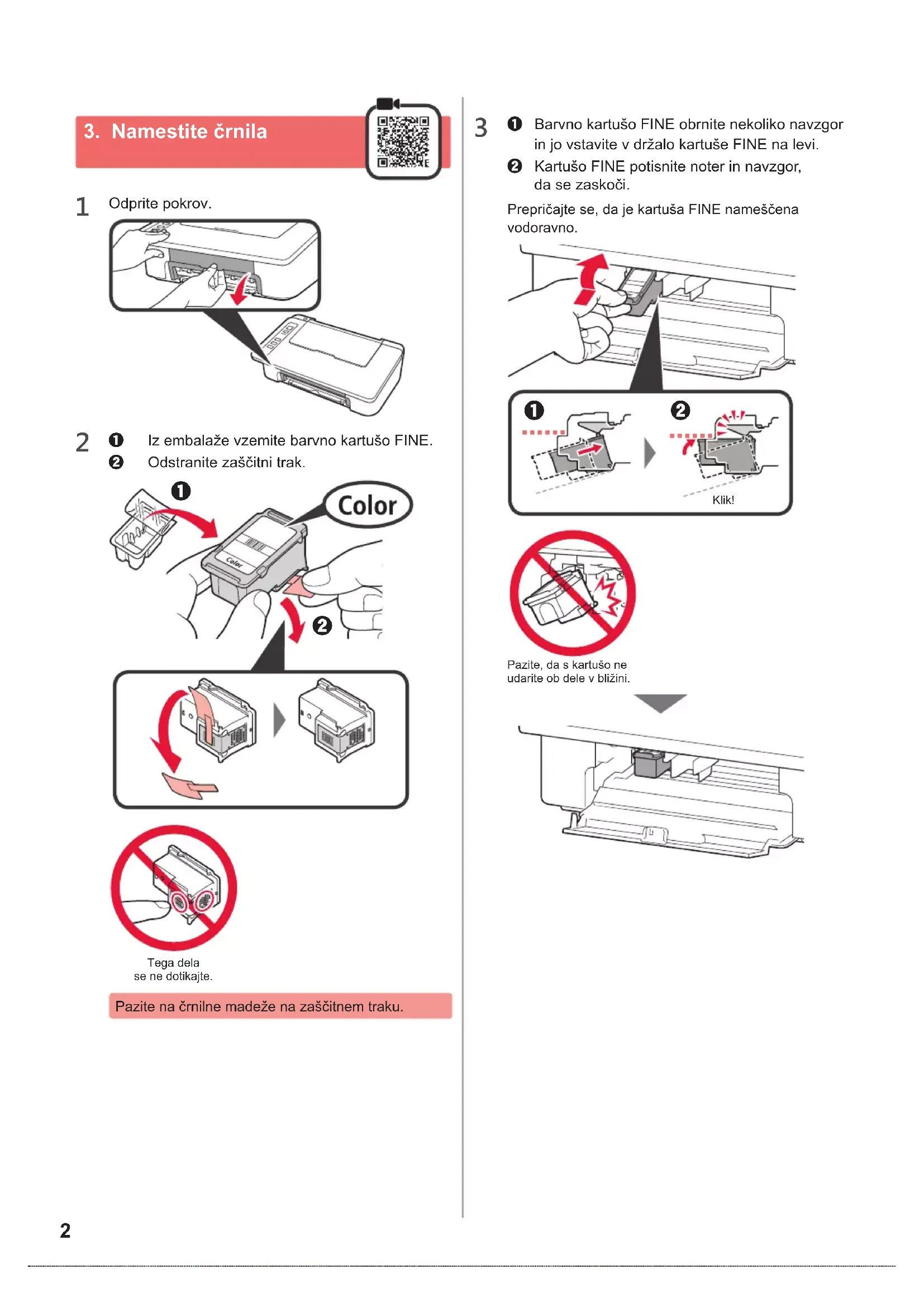 3. Namestite črnila

1 Odprite pokrov.

2 ❶ Iz embalaže vzemite barvno kartušo FINE.
❷ Odstranite zaščitni trak.

❶

Color

Color

❷

Tega dela se ne dotikajte.

Pazite na črnilne madeže na zaščitnem traku.

3 ❶ Barvno kartušo FINE obrnite nekoliko navzgor in jo vstavite v držalo kartuše FINE na levi.
❷ Kartušo FINE potisnite noter in navzgor, da se zaskoči.

Prepričajte se, da je kartuša FINE nameščena vodoravno.

❶ ❷

Klik!

Pazite, da s kartušo ne udarite ob dele v bližini.

2