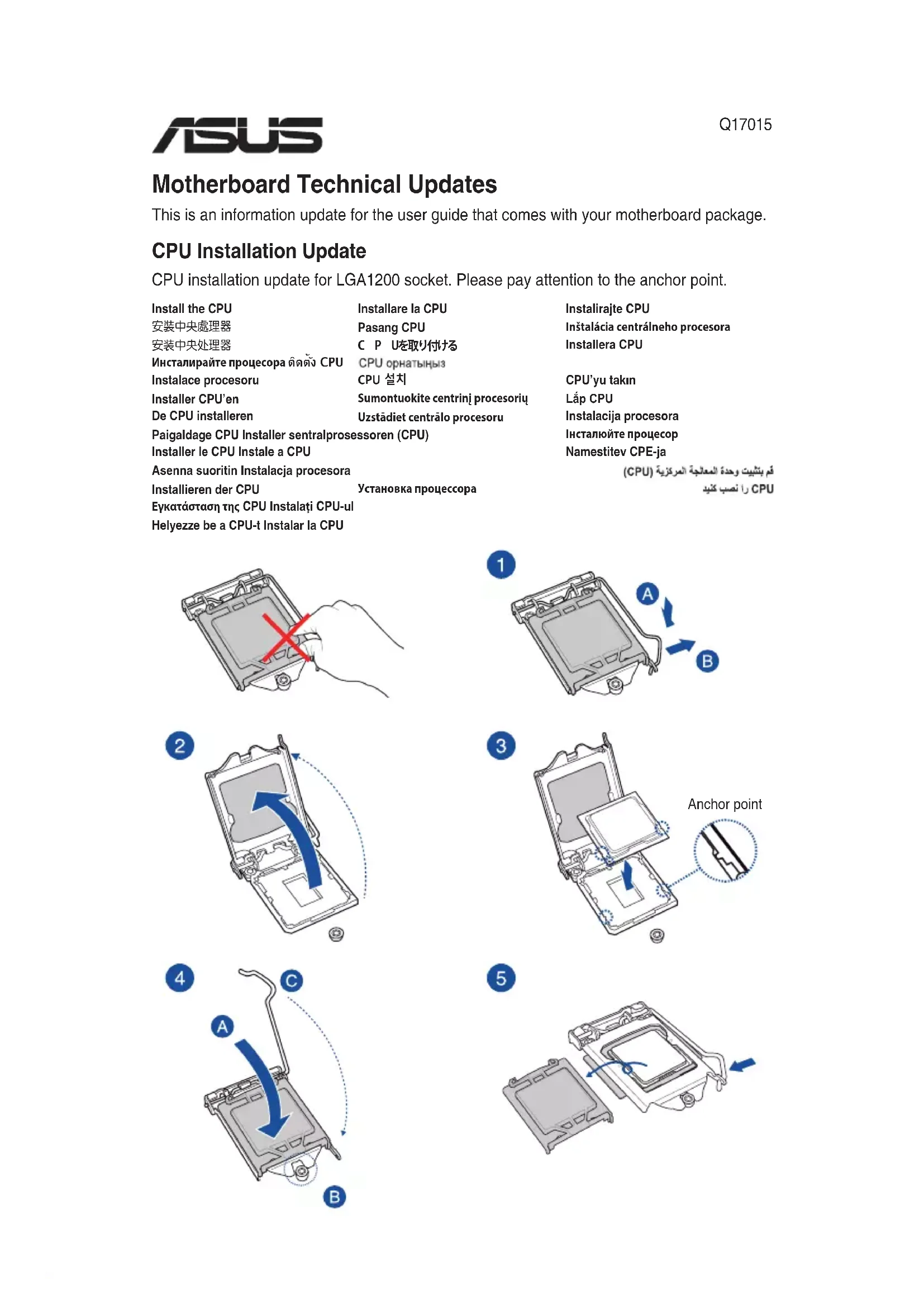 ASUS

Q17015

Motherboard Technical Updates

This is an information update for the user guide that comes with your motherboard package.

CPU Installation Update

CPU installation update for LGA1200 socket. Please pay attention to the anchor point.

Install the CPU
安裝中央處理器
安装中央处理器
Инсталирайте процесора ติดตั้ง CPU
Instalace procesoru
Installer CPU'en
De CPU installeren
Paigaldage CPU Installer sentralprosessoren (CPU)
Installer le CPU Instale a CPU
Asenna suoritin Instalacja procesora
Installieren der CPU
Εγκατάσταση της CPU Instalați CPU-ul
Helyezze be a CPU-t Instalar la CPU

Installare la CPU
Pasang CPU
C P Uを取り付ける
CPU орнатыңыз
CPU 설치
Sumontuokite centrinį procesorių
Uzstādiet centrālo procesoru
Установка процессора

Instalirajte CPU
Inštalácia centrálneho procesora
Installera CPU
CPU'yu takın
Lắp CPU
Instalacija procesora
Інсталюйте процесор
Namestitev CPE-ja
قم بتثبيت وحدة المعالجة المركزية (CPU)
CPU را نصب کنید

1
A
B
2
3
Anchor point
4
C
A
B
5