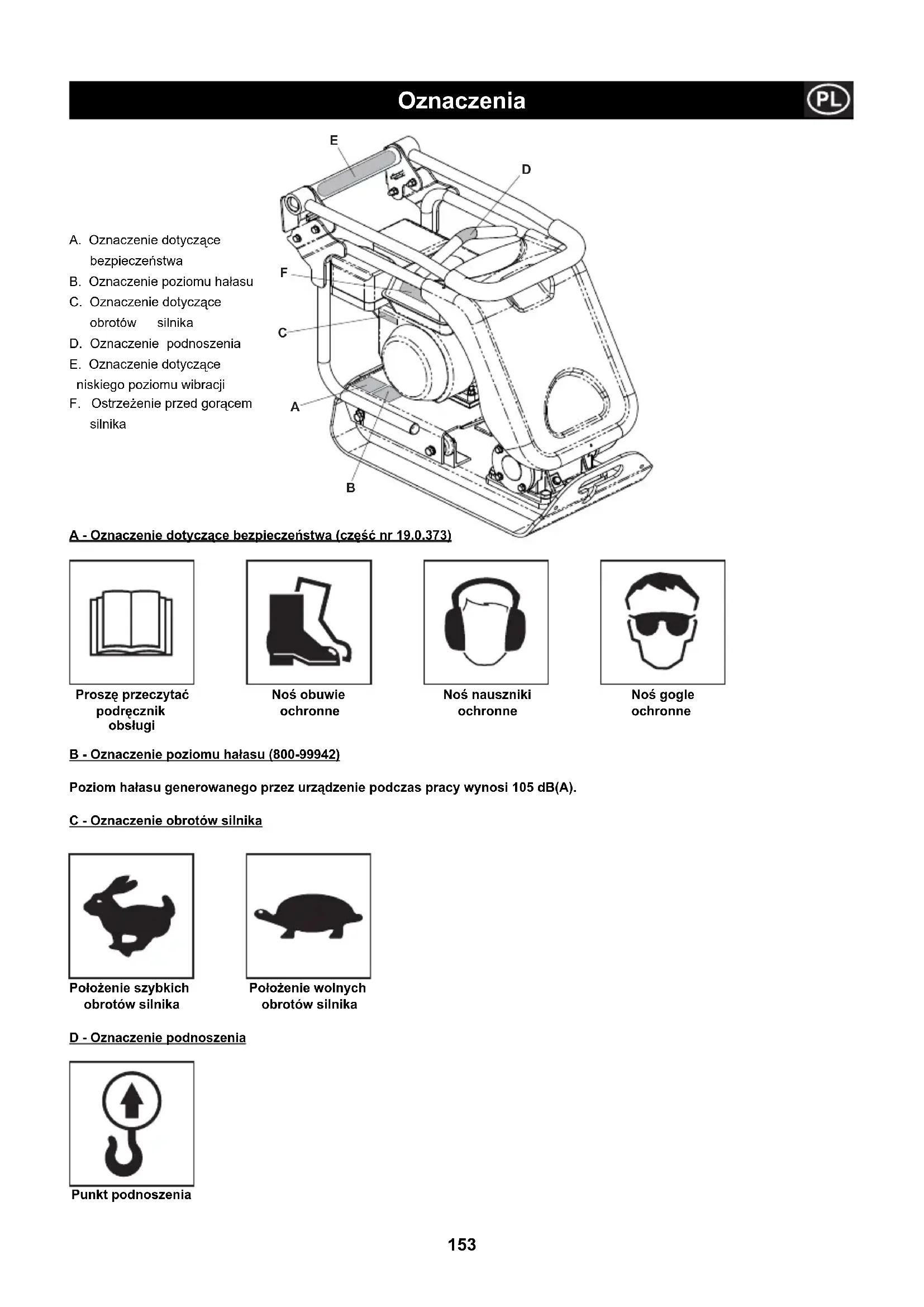 Oznaczenia

PL

A. Oznaczenie dotyczące bezpieczeństwa
B. Oznaczenie poziomu hałasu
C. Oznaczenie dotyczące obrotów silnika
D. Oznaczenie podnoszenia
E. Oznaczenie dotyczące niskiego poziomu wibracji
F. Ostrzeżenie przed gorącem silnika

E
D
F
C
A
B

A - Oznaczenie dotyczące bezpieczeństwa (część nr 19.0.373)

Proszę przeczytać podręcznik obsługi

Noś obuwie ochronne

Noś nauszniki ochronne

Noś gogle ochronne

B - Oznaczenie poziomu hałasu (800-99942)

Poziom hałasu generowanego przez urządzenie podczas pracy wynosi 105 dB(A).

C - Oznaczenie obrotów silnika

Położenie szybkich obrotów silnika

Położenie wolnych obrotów silnika

D - Oznaczenie podnoszenia

Punkt podnoszenia

153