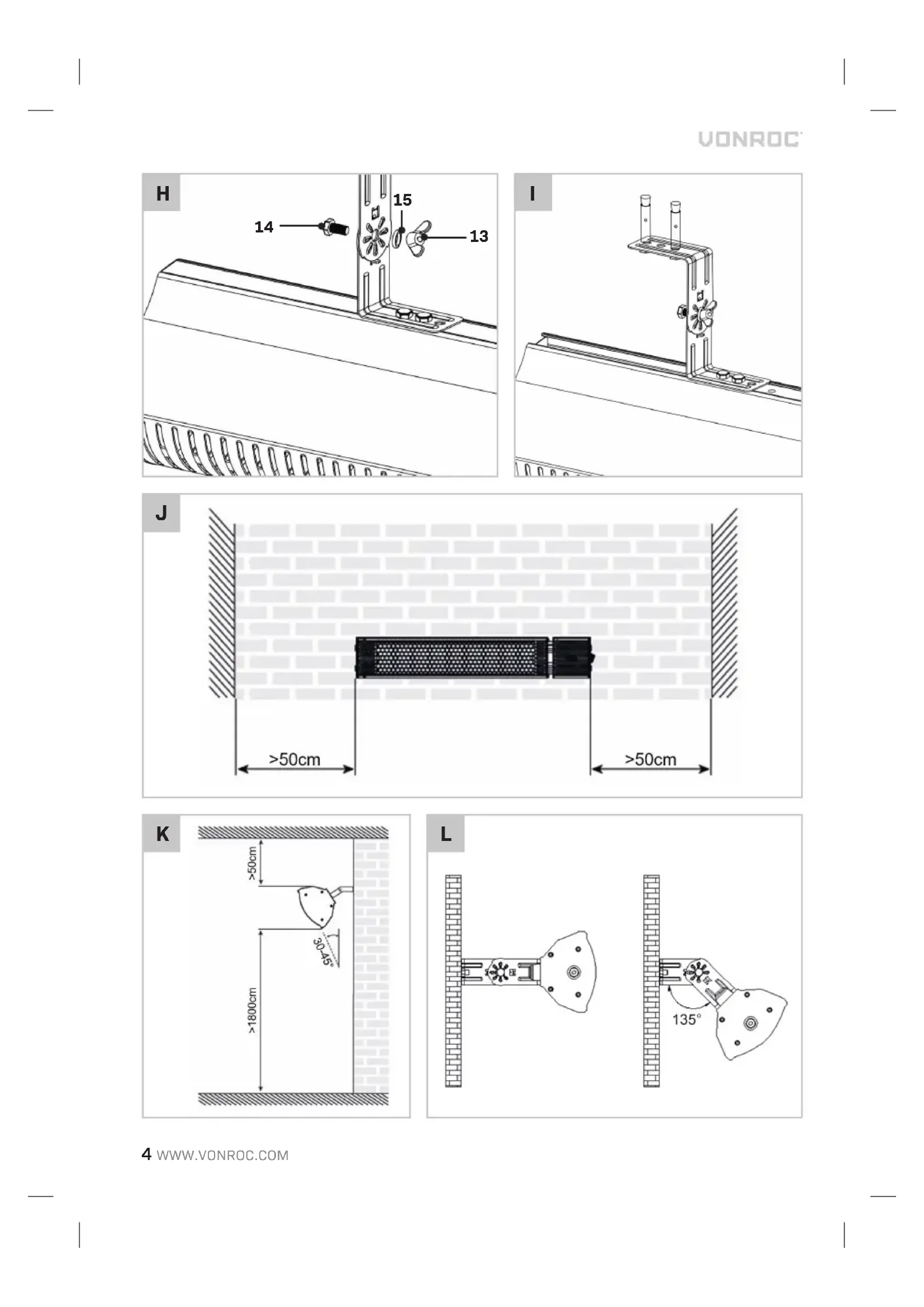 VONROC

H

14

15

13

I

J

>50cm

>50cm

K

>50cm

30-45°

>1800cm

L

135°

4 WWW.VONROC.COM