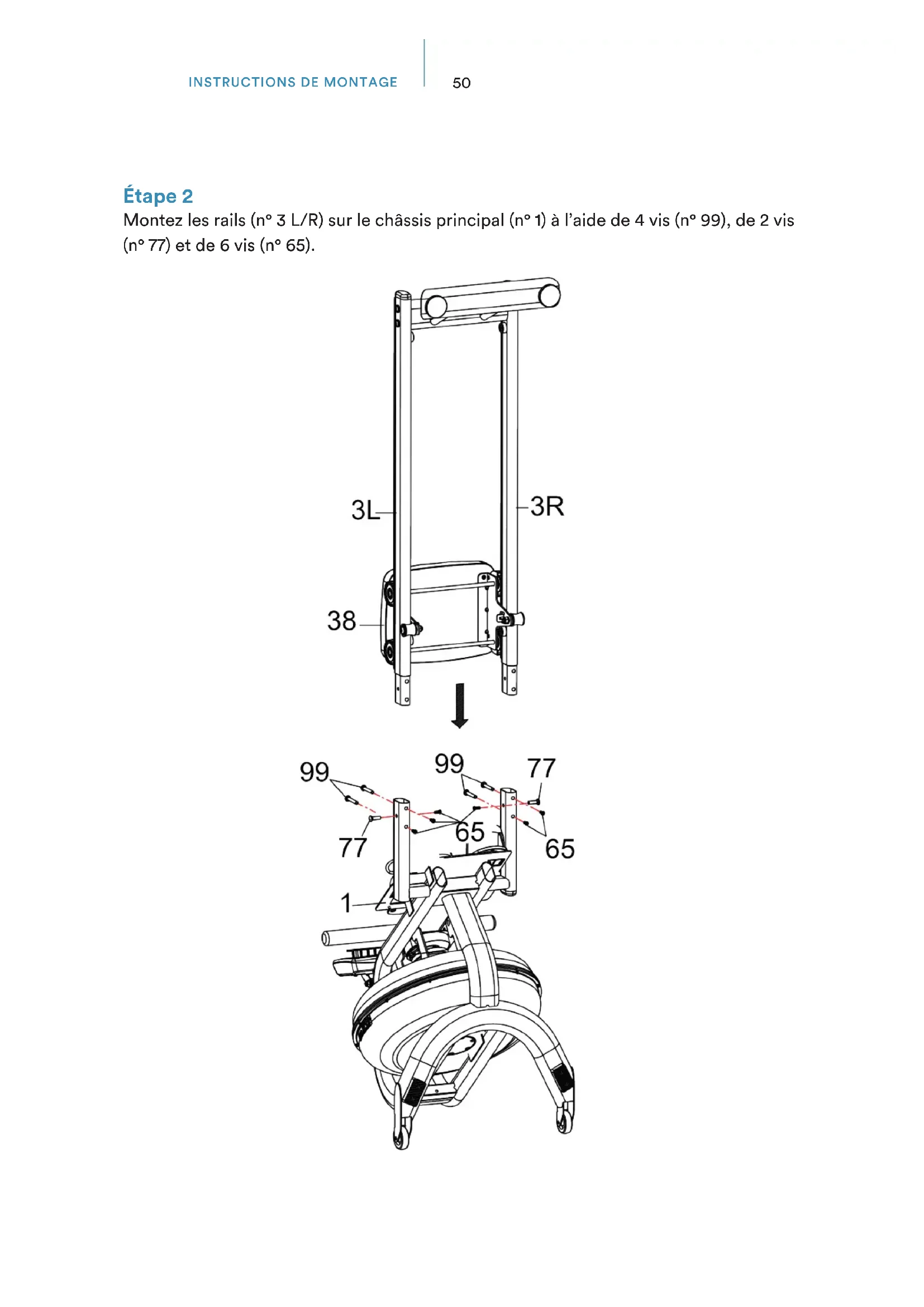 INSTRUCTIONS DE MONTAGE 50

Étape 2
Montez les rails (n° 3 L/R) sur le châssis principal (n° 1) à l'aide de 4 vis (n° 99), de 2 vis (n° 77) et de 6 vis (n° 65).

3L
3R
38
99
99
77
77
65
65
1