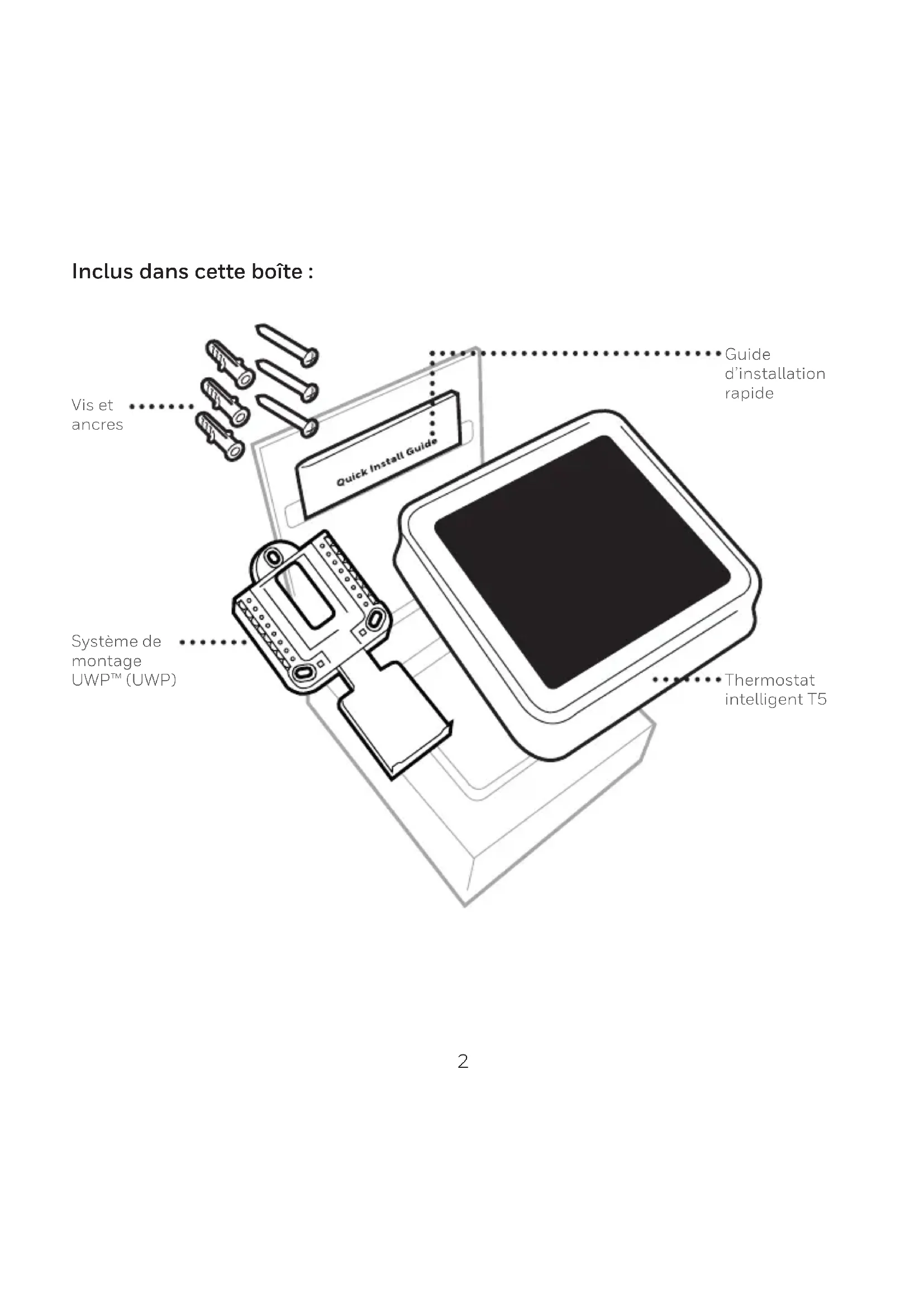 Inclus dans cette boîte :

Vis et ancres

Guide d'installation rapide

Quick Install Guide

Système de montage UWP™ (UWP)

Thermostat intelligent T5

2