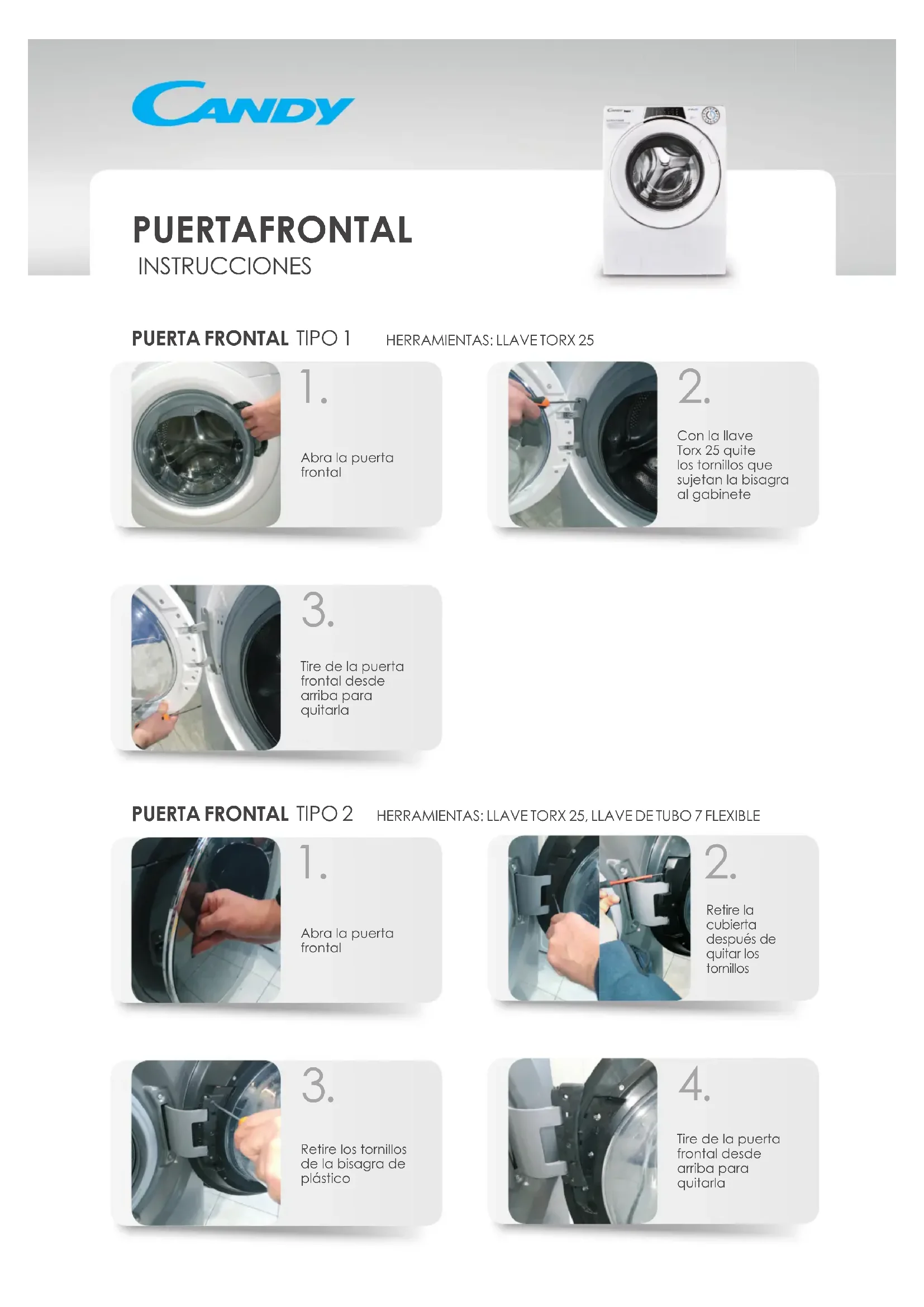 CANDY

PUERTAFRONTAL
INSTRUCCIONES

PUERTA FRONTAL TIPO 1 HERRAMIENTAS: LLAVE TORX 25

1.
Abra la puerta frontal

2.
Con la llave Torx 25 quite los tornillos que sujetan la bisagra al gabinete

3.
Tire de la puerta frontal desde arriba para quitarla

PUERTA FRONTAL TIPO 2 HERRAMIENTAS: LLAVE TORX 25, LLAVE DE TUBO 7 FLEXIBLE

1.
Abra la puerta frontal

2.
Retire la cubierta después de quitar los tornillos

3.
Retire los tornillos de la bisagra de plástico

4.
Tire de la puerta frontal desde arriba para quitarla