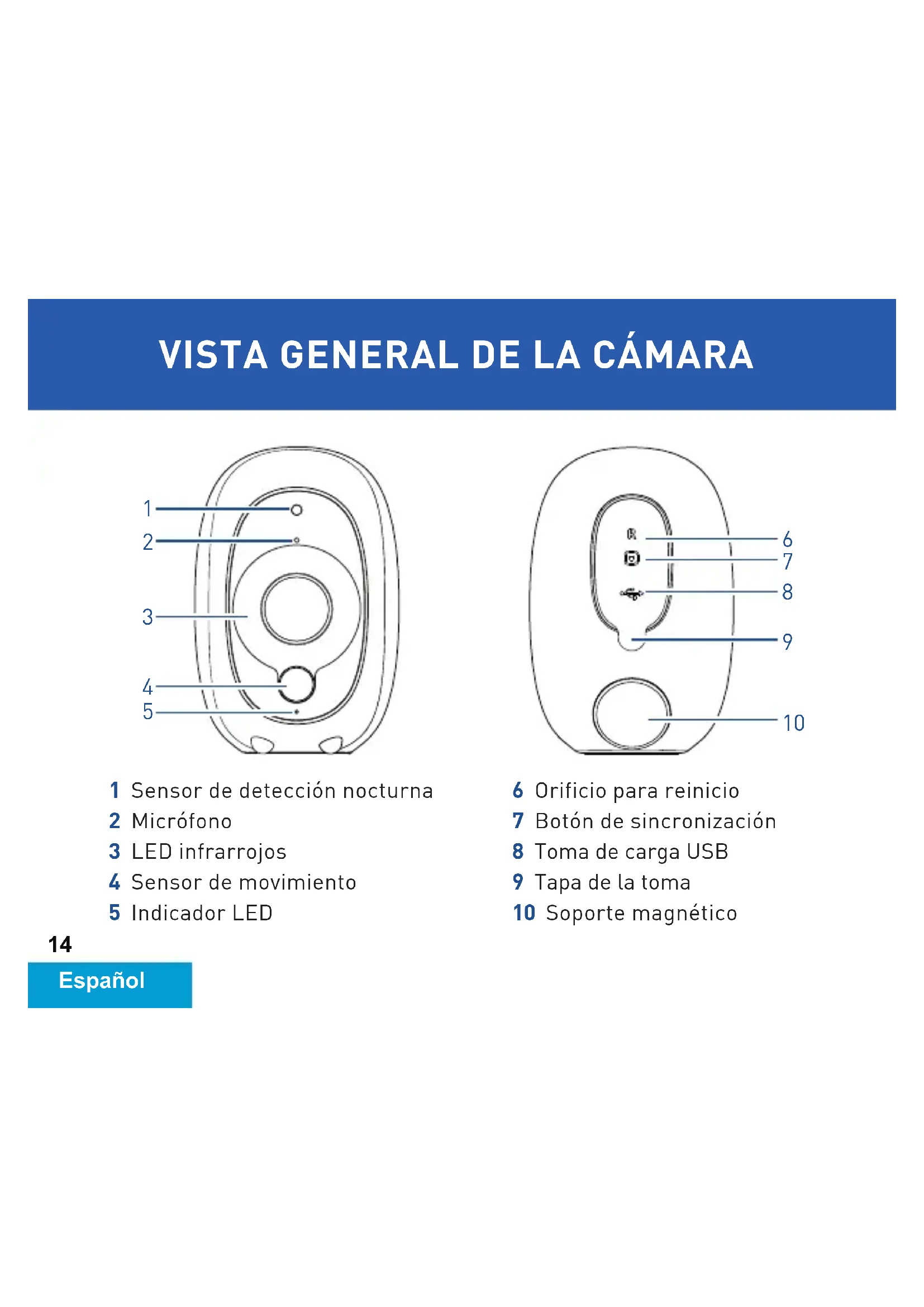 VISTA GENERAL DE LA CÁMARA

1
2
3
4
5

R
6
7
8
9
10

1 Sensor de detección nocturna
2 Micrófono
3 LED infrarrojos
4 Sensor de movimiento
5 Indicador LED

6 Orificio para reinicio
7 Botón de sincronización
8 Toma de carga USB
9 Tapa de la toma
10 Soporte magnético

14
Español