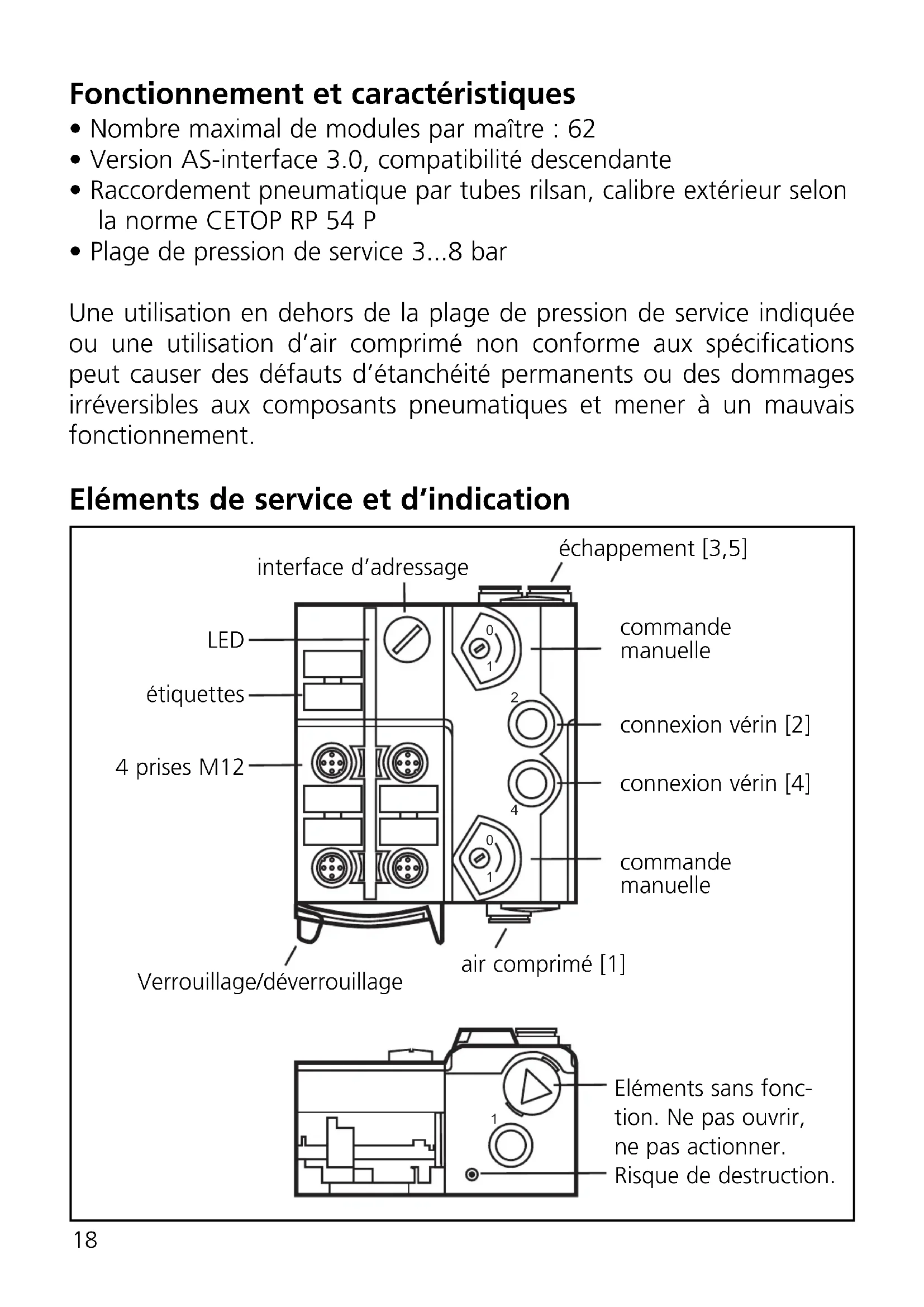 Fonctionnement et caractéristiques
• Nombre maximal de modules par maître : 62
• Version AS-interface 3.0, compatibilité descendante
• Raccordement pneumatique par tubes rilsan, calibre extérieur selon la norme CETOP RP 54 P
• Plage de pression de service 3...8 bar

Une utilisation en dehors de la plage de pression de service indiquée ou une utilisation d'air comprimé non conforme aux spécifications peut causer des défauts d'étanchéité permanents ou des dommages irréversibles aux composants pneumatiques et mener à un mauvais fonctionnement.

Eléments de service et d'indication

interface d'adressage
échappement [3,5]
LED
étiquettes
4 prises M12
0
1
commande manuelle
2
connexion vérin [2]
connexion vérin [4]
4
0
1
commande manuelle
Verrouillage/déverrouillage
air comprimé [1]

1
Eléments sans fonction. Ne pas ouvrir, ne pas actionner. Risque de destruction.

18