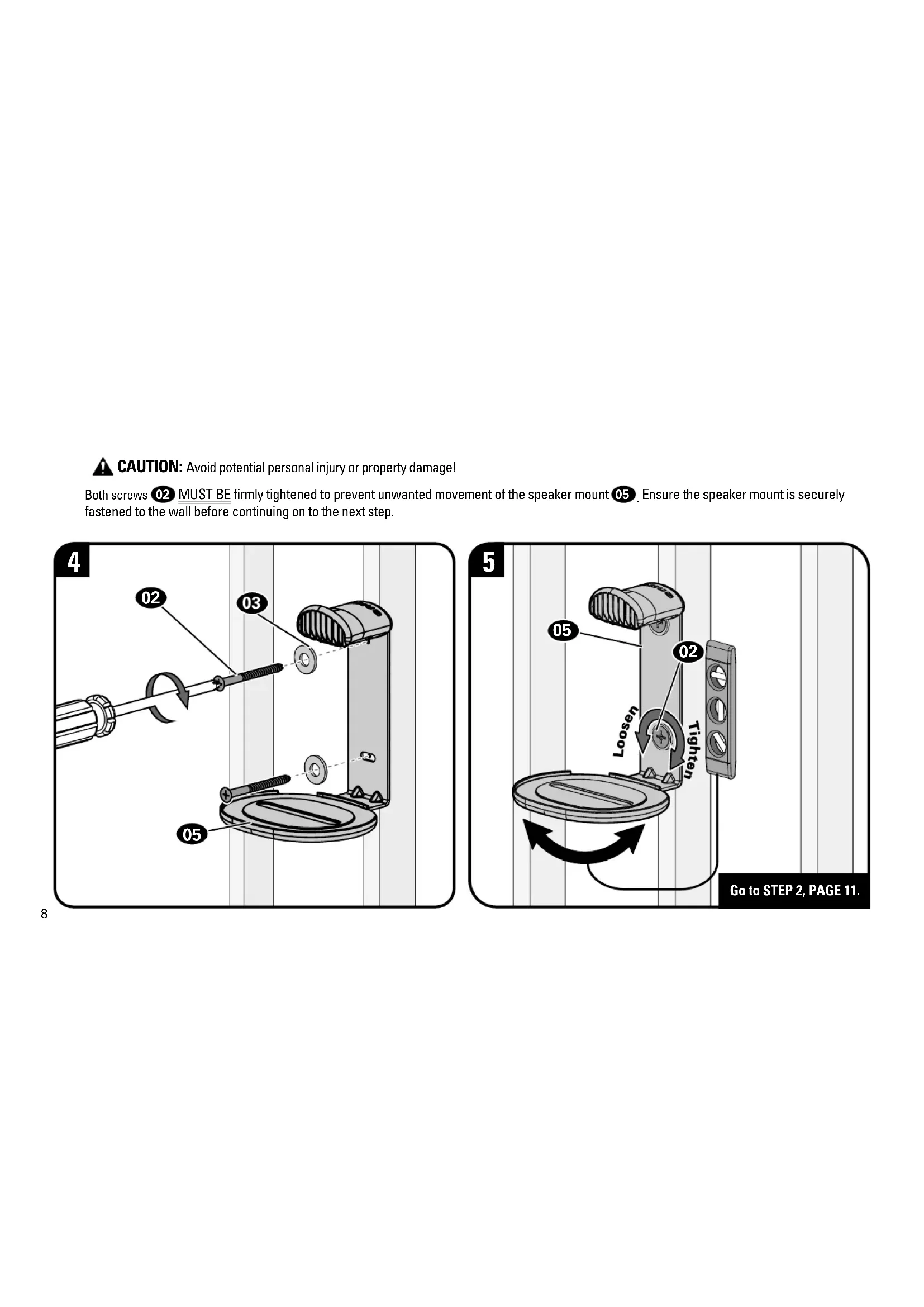 CAUTION: Avoid potential personal injury or property damage!

Both screws 02 MUST BE firmly tightened to prevent unwanted movement of the speaker mount 05. Ensure the speaker mount is securely fastened to the wall before continuing on to the next step.

4

02

03

05

5

05

02

Loosen

Tighten

Go to STEP 2, PAGE 11.

8