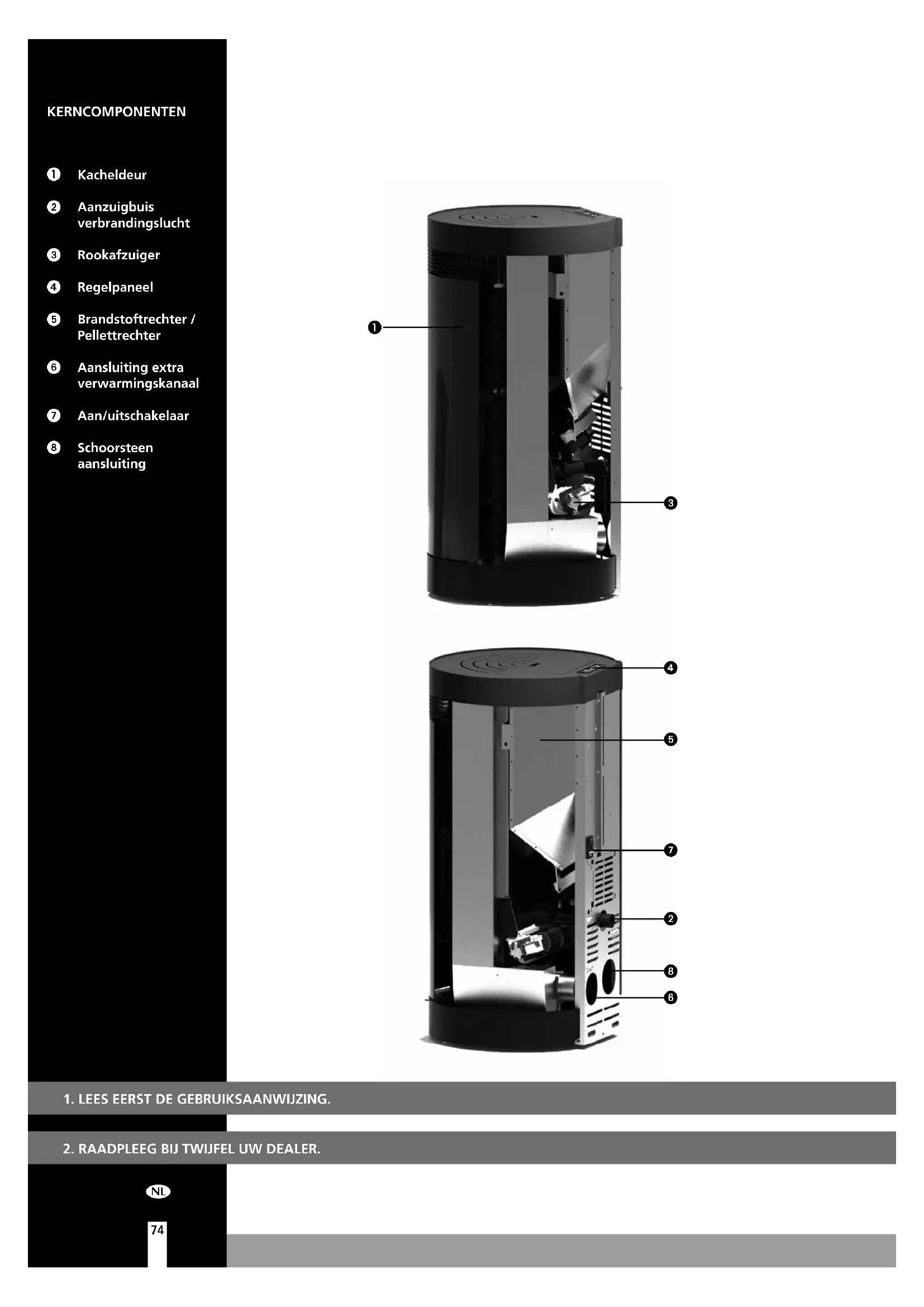 KERNCOMPONENTEN

❶ Kacheldeur

❷ Aanzuigbuis verbrandingslucht

❸ Rookafzuiger

❹ Regelpaneel

❺ Brandstoftrechter / Pellettrechter

❻ Aansluiting extra verwarmingskanaal

❼ Aan/uitschakelaar

❽ Schoorsteen aansluiting

❶

❸

❹

❺

❼

❷

❽

❻

1. LEES EERST DE GEBRUIKSAANWIJZING.

2. RAADPLEEG BIJ TWIJFEL UW DEALER.

NL

74