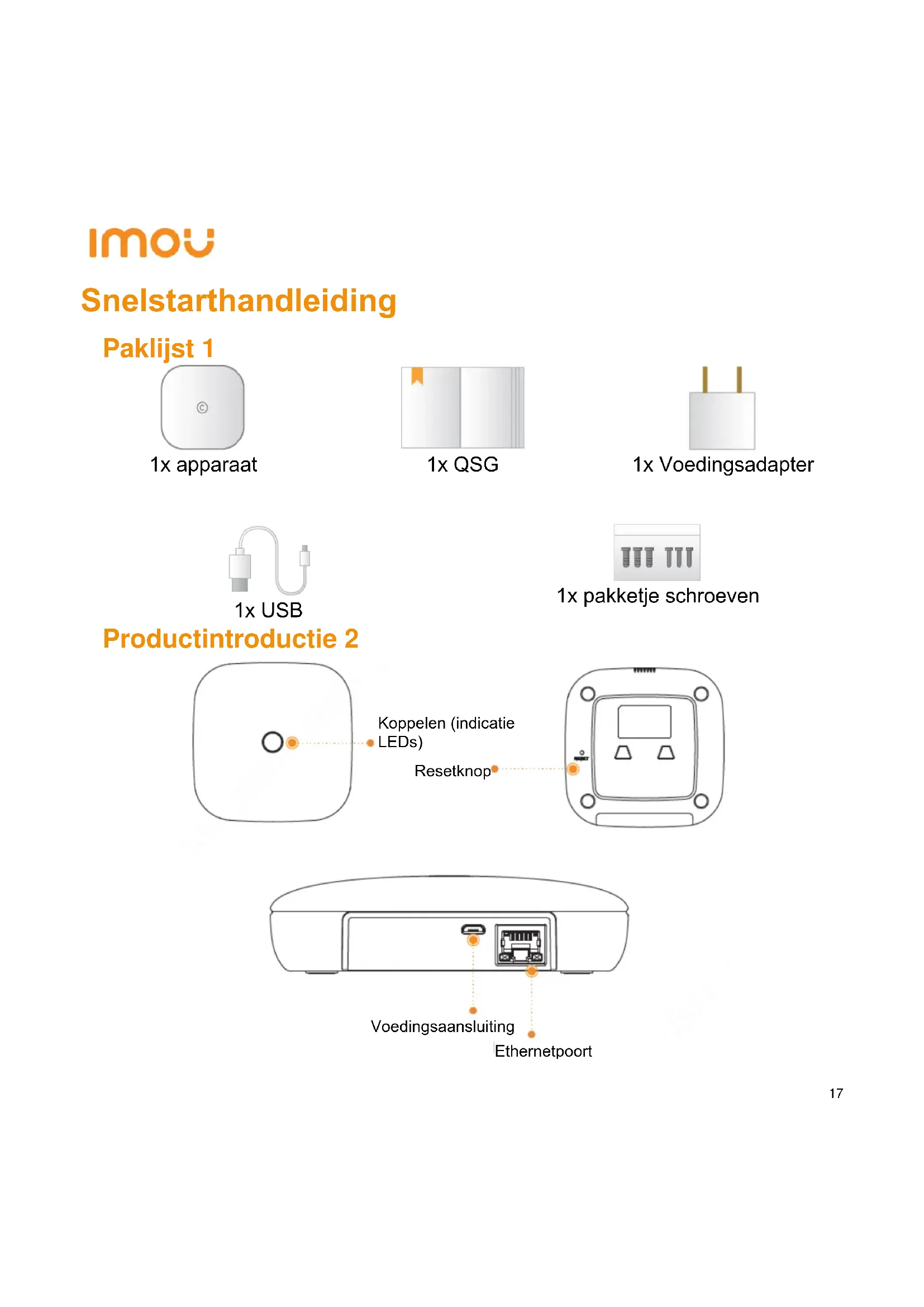 imou

Snelstarthandleiding

Paklijst 1

1x apparaat

1x QSG

1x Voedingsadapter

1x USB

1x pakketje schroeven

Productintroductie 2

Koppelen (indicatie LEDs)

Resetknop

RESET

Voedingsaansluiting

Ethernetpoort

17