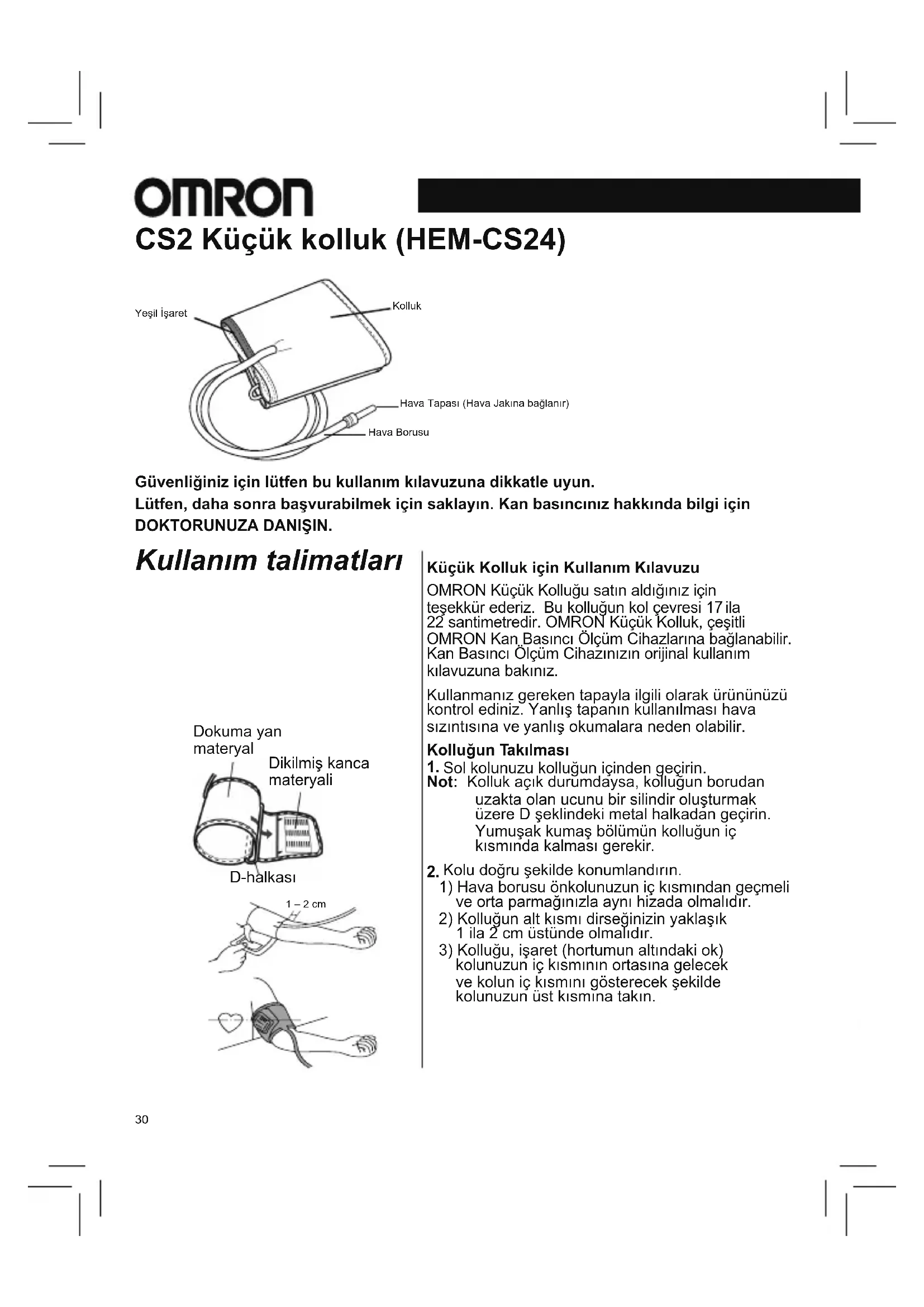 OMRON
CS2 Küçük kolluk (HEM-CS24)

Yeşil İşaret
Kolluk
Hava Tapası (Hava Jakına bağlanır)
Hava Borusu

Güvenliğiniz için lütfen bu kullanım kılavuzuna dikkatle uyun.
Lütfen, daha sonra başvurabilmek için saklayın. Kan basıncınız hakkında bilgi için DOKTORUNUZA DANIŞIN.

Kullanım talimatları

Dokuma yan materyal
Dikilmiş kanca materyali
D-halkası
1 – 2 cm

Küçük Kolluk için Kullanım Kılavuzu
OMRON Küçük Kolluğu satın aldığınız için teşekkür ederiz. Bu kolluğun kol çevresi 17 ila 22 santimetredir. OMRON Küçük Kolluk, çeşitli OMRON Kan Basıncı Ölçüm Cihazlarına bağlanabilir. Kan Basıncı Ölçüm Cihazınızın orijinal kullanım kılavuzuna bakınız.

Kullanmanız gereken tapayla ilgili olarak ürününüzü kontrol ediniz. Yanlış tapanın kullanılması hava sızıntısına ve yanlış okumalara neden olabilir.

Kolluğun Takılması
1. Sol kolunuzu kolluğun içinden geçirin.
Not: Kolluk açık durumdaysa, kolluğun borudan uzakta olan ucunu bir silindir oluşturmak üzere D şeklindeki metal halkadan geçirin. Yumuşak kumaş bölümün kolluğun iç kısmında kalması gerekir.

2. Kolu doğru şekilde konumlandırın.
1) Hava borusu önkolunuzun iç kısmından geçmeli ve orta parmağınızla aynı hizada olmalıdır.
2) Kolluğun alt kısmı dirseğinizin yaklaşık 1 ila 2 cm üstünde olmalıdır.
3) Kolluğu, işaret (hortumun altındaki ok) kolunuzun iç kısmının ortasına gelecek ve kolun iç kısmını gösterecek şekilde kolunuzun üst kısmına takın.

30