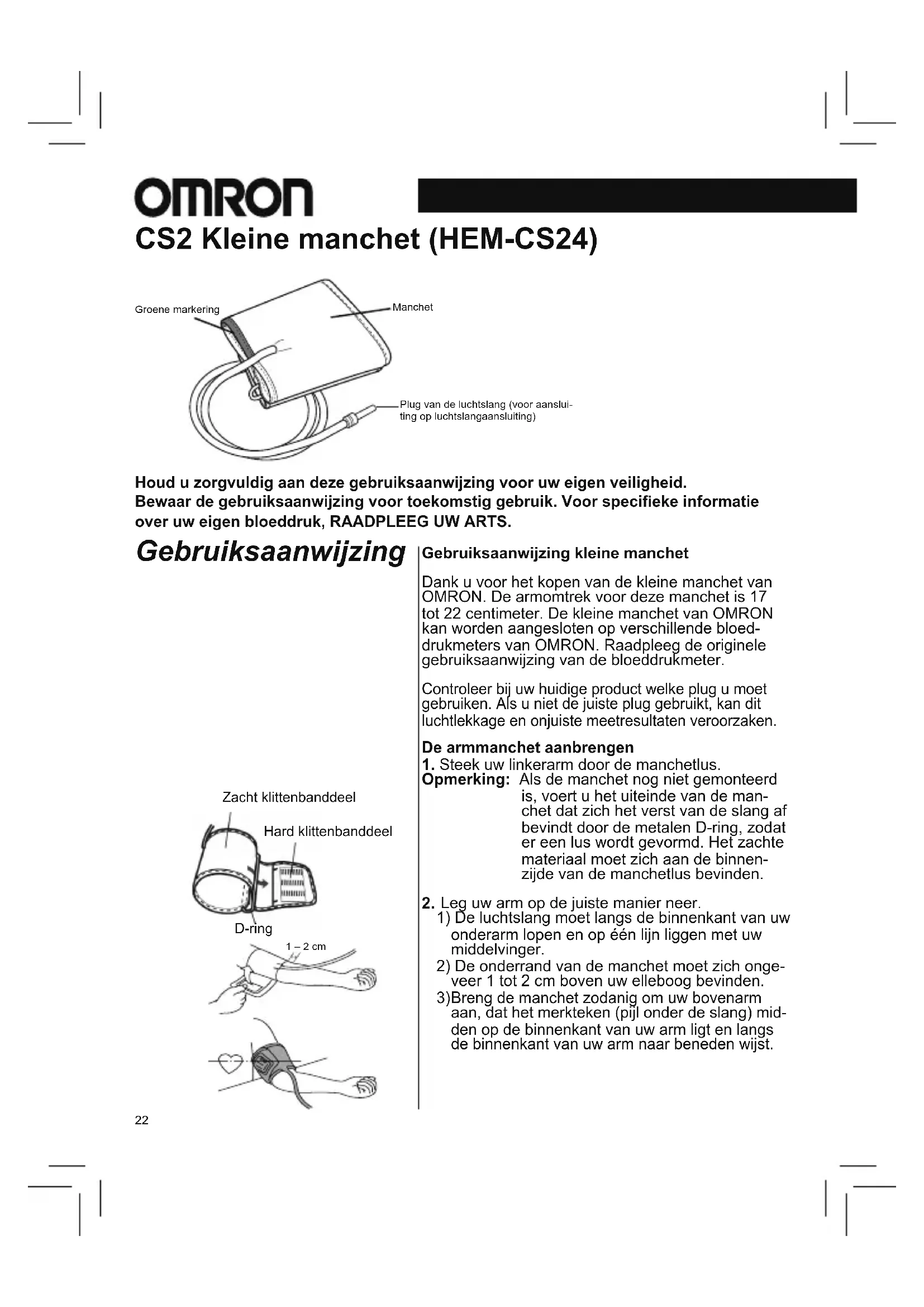 OMRON

CS2 Kleine manchet (HEM-CS24)

Groene markering

Manchet

Plug van de luchtslang (voor aansluiting op luchtslangaansluiting)

Houd u zorgvuldig aan deze gebruiksaanwijzing voor uw eigen veiligheid.
Bewaar de gebruiksaanwijzing voor toekomstig gebruik. Voor specifieke informatie over uw eigen bloeddruk, RAADPLEEG UW ARTS.

Gebruiksaanwijzing

Zacht klittenbanddeel

Hard klittenbanddeel

D-ring

1 – 2 cm

Gebruiksaanwijzing kleine manchet

Dank u voor het kopen van de kleine manchet van OMRON. De armomtrek voor deze manchet is 17 tot 22 centimeter. De kleine manchet van OMRON kan worden aangesloten op verschillende bloeddrukmeters van OMRON. Raadpleeg de originele gebruiksaanwijzing van de bloeddrukmeter.

Controleer bij uw huidige product welke plug u moet gebruiken. Als u niet de juiste plug gebruikt, kan dit luchtlekkage en onjuiste meetresultaten veroorzaken.

De armmanchet aanbrengen
1. Steek uw linkerarm door de manchetlus.
Opmerking: Als de manchet nog niet gemonteerd is, voert u het uiteinde van de manchet dat zich het verst van de slang af bevindt door de metalen D-ring, zodat er een lus wordt gevormd. Het zachte materiaal moet zich aan de binnenzijde van de manchetlus bevinden.

2. Leg uw arm op de juiste manier neer.
1) De luchtslang moet langs de binnenkant van uw onderarm lopen en op één lijn liggen met uw middelvinger.
2) De onderrand van de manchet moet zich ongeveer 1 tot 2 cm boven uw elleboog bevinden.
3)Breng de manchet zodanig om uw bovenarm aan, dat het merkteken (pijl onder de slang) midden op de binnenkant van uw arm ligt en langs de binnenkant van uw arm naar beneden wijst.

22